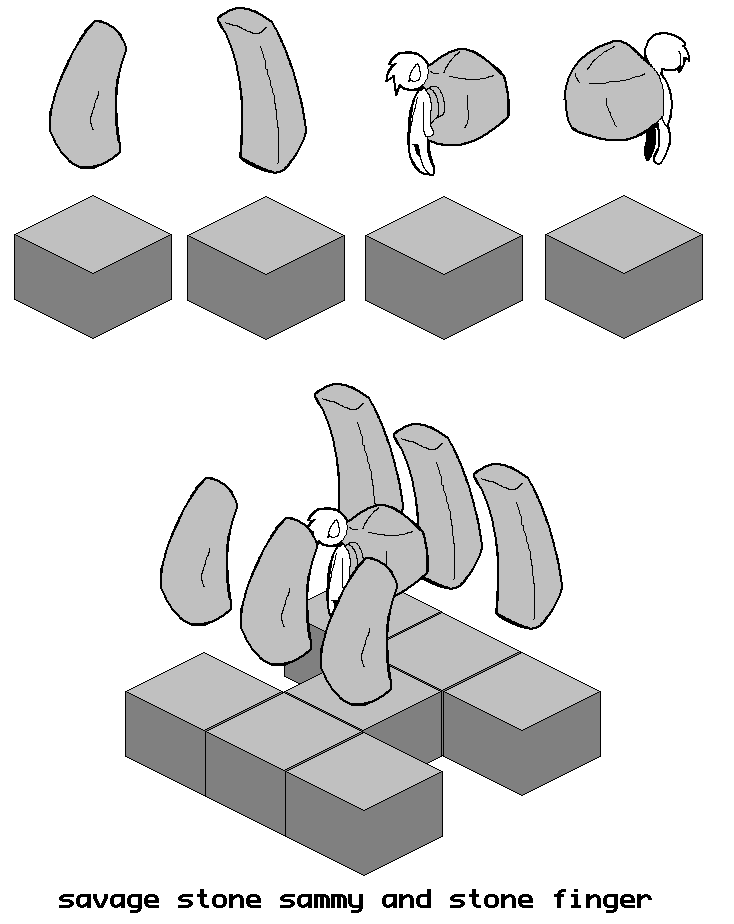 savage stone sammy and stone finger