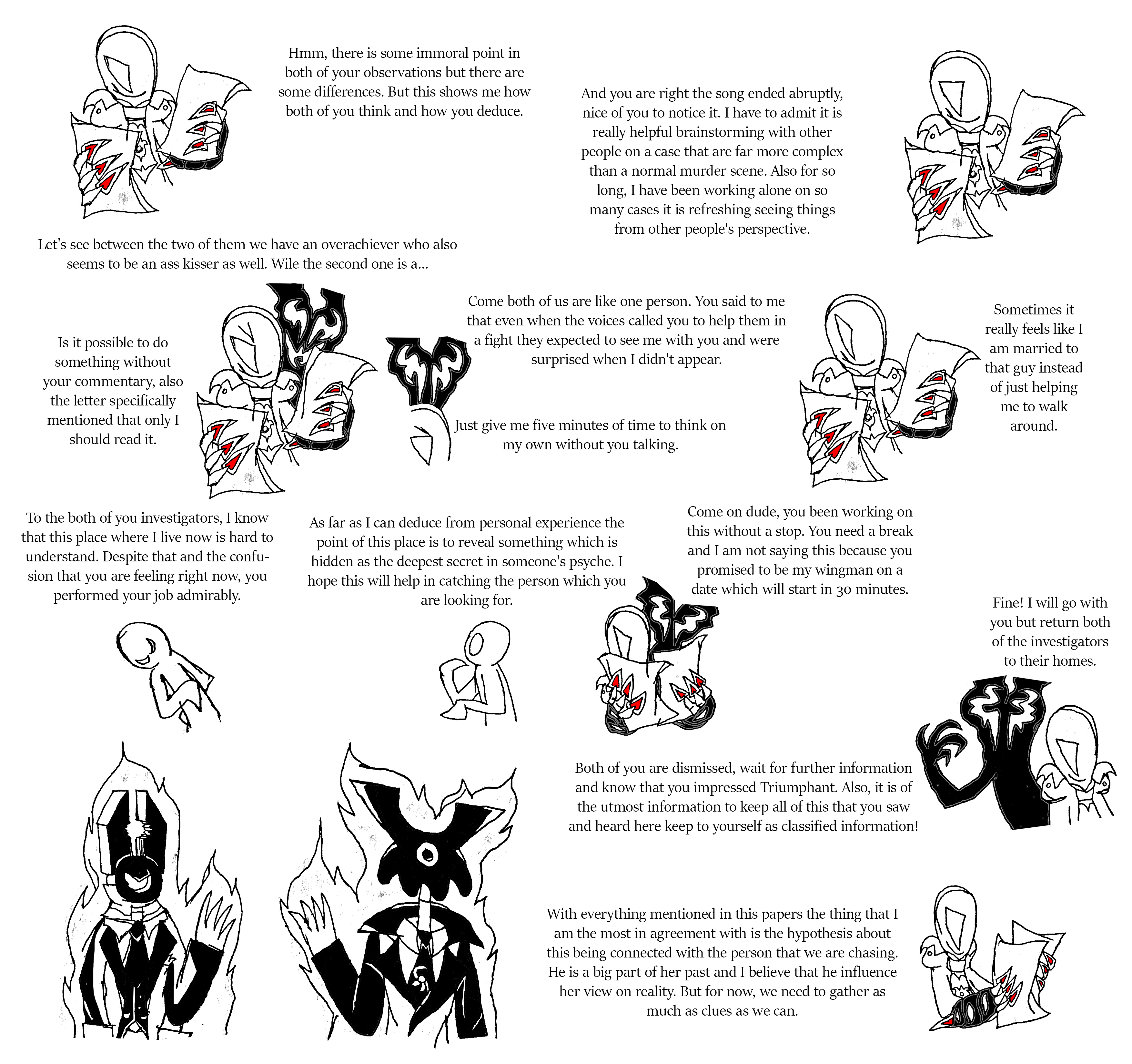 Hmm, there is some immoral point in both of your observations but there are some differences. But this shows me how both of you think and how you deduce.

And you are right the song ended abruptly, nice of you to notice it. I have to admit it is really helpful brainstorming with other people on a case that are far more complex than a normal murder scene. Also for so long, I have been working alone on so many cases it is refreshing seeing things from other people's perspective.

Let's see between the two of them we have an overachiever who also seems to be an ass kisser as well. Wile the second one is a...

Is it possible to do something without your commentary, also the letter specifically mentioned that only I should read it.

Come both of us are like one person. You said to me that even when the voices called you to help them in a fight they expected to see me with you and were surprised when I didn't appear.

Just give me five minutes of time to think on my own without you talking.

Sometimes it really feels like I am married to that guy instead of just helping me to walk around.

To the both of you investigators, I know that this place where I live now is hard to understand. Despite that and the confusion that you are feeling right now, you performed your job admirably.

As far as I can deduce from personal experience the point of this place is to reveal something which is hidden as the deepest secret in someone's psyche. I hope this will help in catching the person which you are looking for.

Come on dude, you been working on this without a stop. You need a break and I am not saying this because you promised to be my wingman on a date which will start in 30 minutes.

Fine! I will go with you but return both of the investigators to their homes.

Both of you are dismissed, wait for further information and know that you impressed Triumphant. Also, it is of the utmost information to keep all of this that you saw and heard here keep to yourself as classified information!

With everything mentioned in this papers the thing that I am the most in agreement with is the hypothesis about this being connected with the person that we are chasing. He is a big part of her past and I believe that he influence her view on reality. But for now, we need to gather as much as clues as we can.