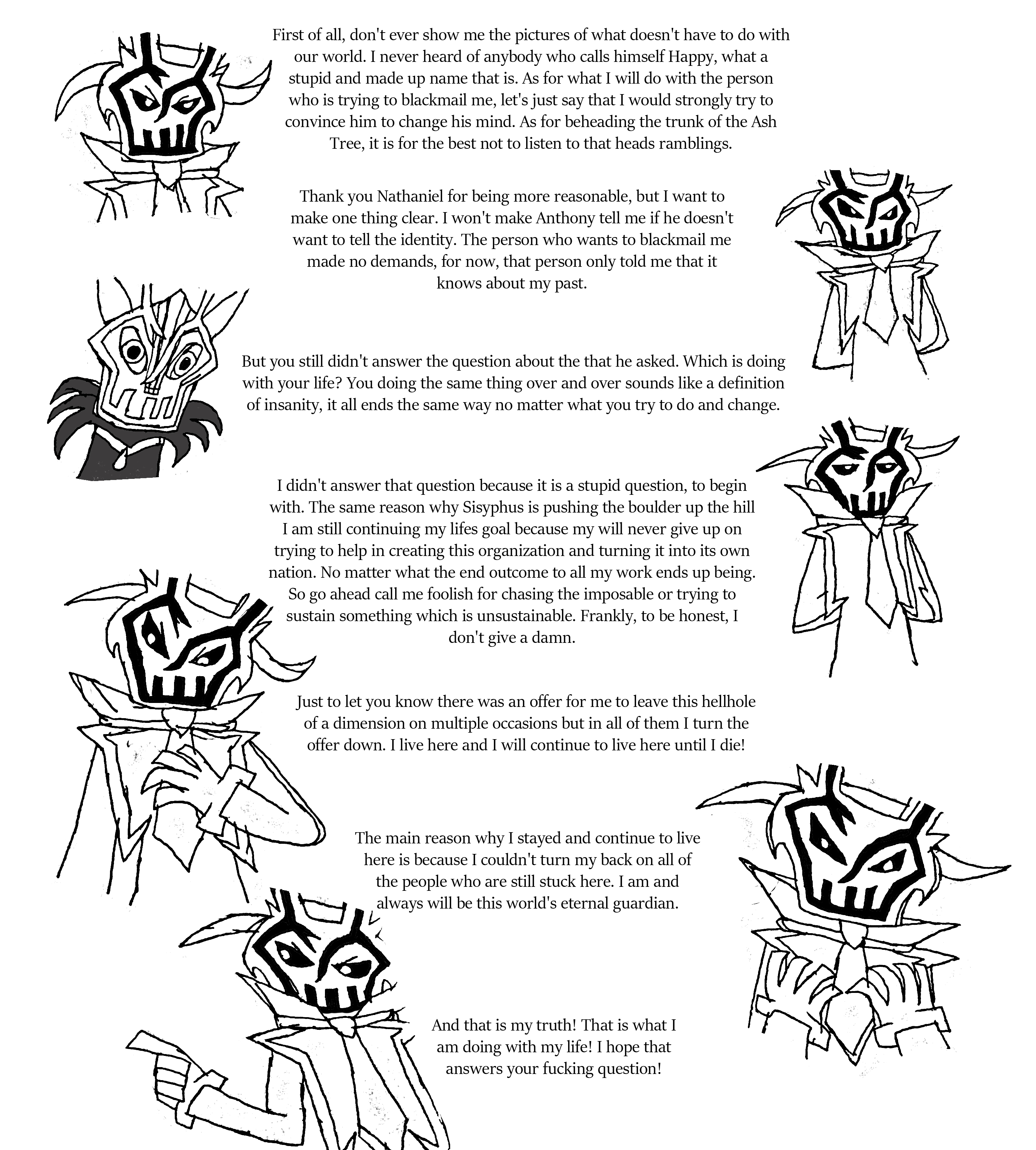 First of all, don't ever show me the pictures of what doesn't have to do with our world. I never heard of anybody who calls himself Happy, what a stupid and made up name that is. As for what I will do with the person who is trying to blackmail me, let's just say that I would strongly try to convince him to change his mind. As for beheading the trunk of the Ash Tree, it is for the best not to listen to that heads ramblings.

Thank you Nathaniel for being more reasonable, but I want to make one thing clear. I won't make Anthony tell me if he doesn't want to tell the identity. The person who wants to blackmail me made no demands, for now, that person only told me that it knows about my past.

But you still didn't answer the question about the that he asked. Which is doing with your life? You doing the same thing over and over sounds like a definition of insanity, it all ends the same way no matter what you try to do and change.

I didn't answer that question because it is a stupid question, to begin with. The same reason why Sisyphus is pushing the boulder up the hill I am still continuing my lifes goal because my will never give up on trying to help in creating this organization and turning it into its own nation. No matter what the end outcome to all my work ends up being. So go ahead call me foolish for chasing the imposable or trying to sustain something which is unsustainable. Frankly, to be honest, I don't give a damn.

Just to let you know there was an offer for me to leave this hellhole of a dimension on multiple occasions but in all of them I turn the offer down. I live here and I will continue to live here until I die!

The main reason why I stayed and continue to live here is because I couldn't turn my back on all of the people who are still stuck here. I am and always will be this world's eternal guardian.

And that is my truth! That is what I am doing with my life! I hope that answers your fucking question!