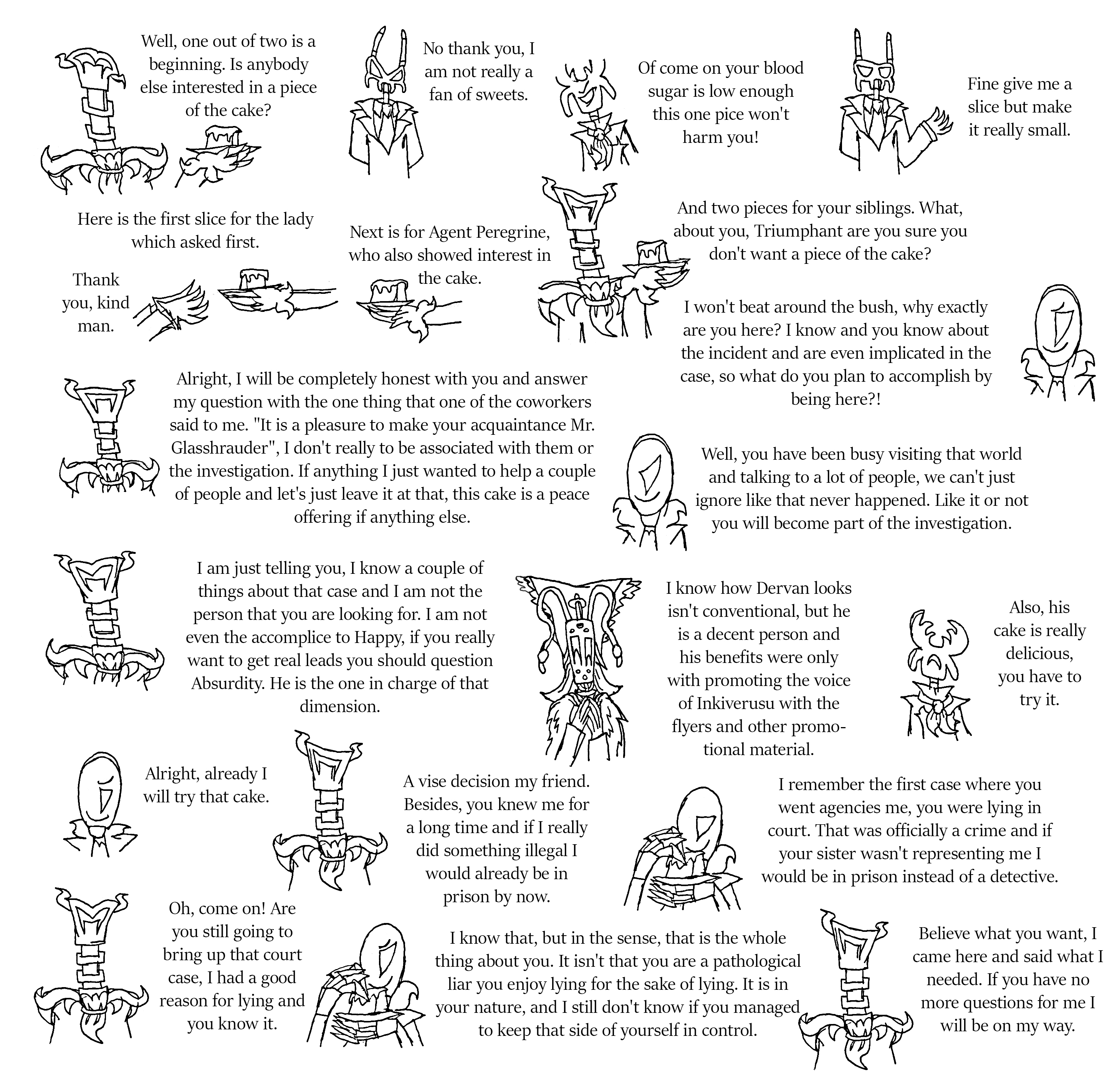 Well, one out of two is a beginning. Is anybody else interested in a piece of the cake?

No thank you, I am not really a fan of sweets.

Of come on your blood sugar is low enough this one pice won't harm you!

Fine give me a slice but make it really small.

Here is the first slice for the lady which asked first.

Thank you, kind man.

Next is for Agent Peregrine, who also showed interest in the cake.

And two pieces for your siblings. What, about you, Triumphant are you sure you don't want a piece of the cake?

I won't beat around the bush, why exactly are you here? I know and you know about the incident and are even implicated in the case, so what do you plan to accomplish by being here?!

Alright, I will be completely honest with you and answer my question with the one thing that one of the coworkers said to me. "It is a pleasure to make your acquaintance Mr. Glasshrauder", I don't really to be associated with them or the investigation. If anything I just wanted to help a couple of people and let's just leave it at that, this cake is a peace offering if anything else.

Well, you have been busy visiting that world and talking to a lot of people, we can't just ignore like that never happened. Like it or not you will become part of the investigation.

I am just telling you, I know a couple of things about that case and I am not the person that you are looking for. I am not even the accomplice to Happy, if you really want to get real leads you should question Absurdity. He is the one in charge of that dimension.

I know how Dervan looks isn't conventional, but he is a decent person and his benefits were only with promoting the voice of Inkiverusu with the flyers and other promotional material.

Also, his cake is really delicious, you have to try it.

Alright, already I will try that cake.

A vise decision my friend. Besides, you knew me for a long time and if I really did something illegal I would already be in prison by now.

I remember the first case where you went agencies me, you were lying in court. That was officially a crime and if your sister wasn't representing me I would be in prison instead of a detective.

Oh, come on! Are you still going to bring up that court case, I had a good reason for lying and you know it.

I know that, but in the sense, that is the whole thing about you. It isn't that you are a pathological liar you enjoy lying for the sake of lying. It is in your nature, and I still don't know if you managed to keep that side of yourself in control.

Believe what you want, I came here and said what I needed. If you have no more questions for me I will be on my way.