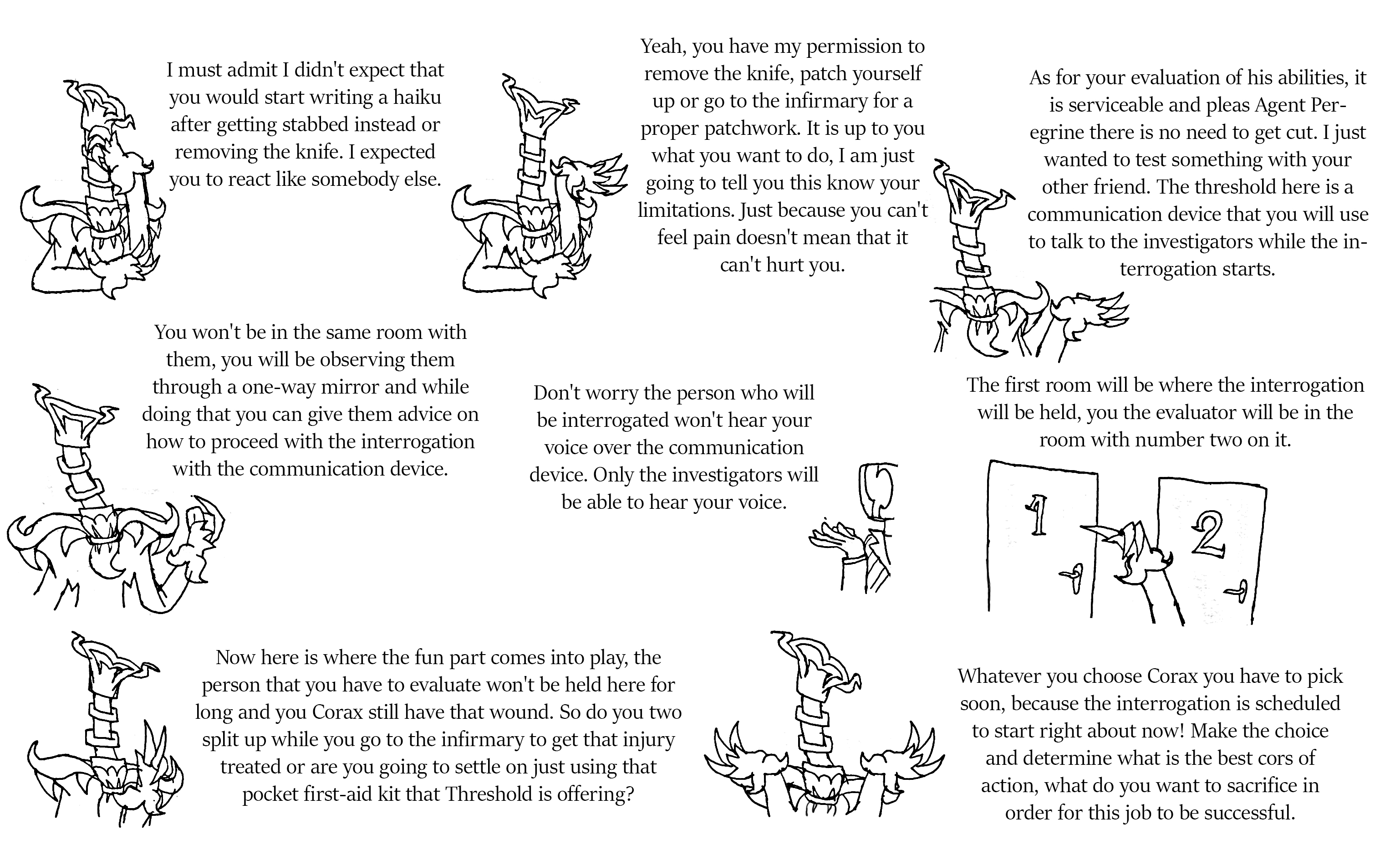 I must admit I didn't expect that you would start writing a haiku after getting stabbed instead or removing the knife. I expected you to react like somebody else.

Yeah, you have my permission to remove the knife, patch yourself up or go to the infirmary for a proper patchwork. It is up to you what you want to do, I am just going to tell you this know your limitations. Just because you can't feel pain doesn't mean that it can't hurt you.

As for your evaluation of his abilities, it is serviceable and pleas Agent Peregrine there is no need to get cut. I just wanted to test something with your other friend. The threshold here is a communication device that you will use to talk to the investigators while the interrogation starts.

You won't be in the same room with them, you will be observing them through a one-way mirror and while doing that you can give them advice on how to proceed with the interrogation with the communication device.

Don't worry the person who will be interrogated won't hear your voice over the communication device. Only the investigators will be able to hear your voice.

The first room will be where the interrogation will be held, you the evaluator will be in the room with number two on it.

1

2

Now here is where the fun part comes into play, the person that you have to evaluate won't be held here for long and you Corax still have that wound. So do you two split up while you go to the infirmary to get that injury treated or are you going to settle on just using that pocket first-aid kit that Threshold is offering?

Whatever you choose Corax you have to pick soon, because the interrogation is scheduled to start right about now! Make the choice and determine what is the best cors of action, what do you want to sacrifice in order for this job to be successful.