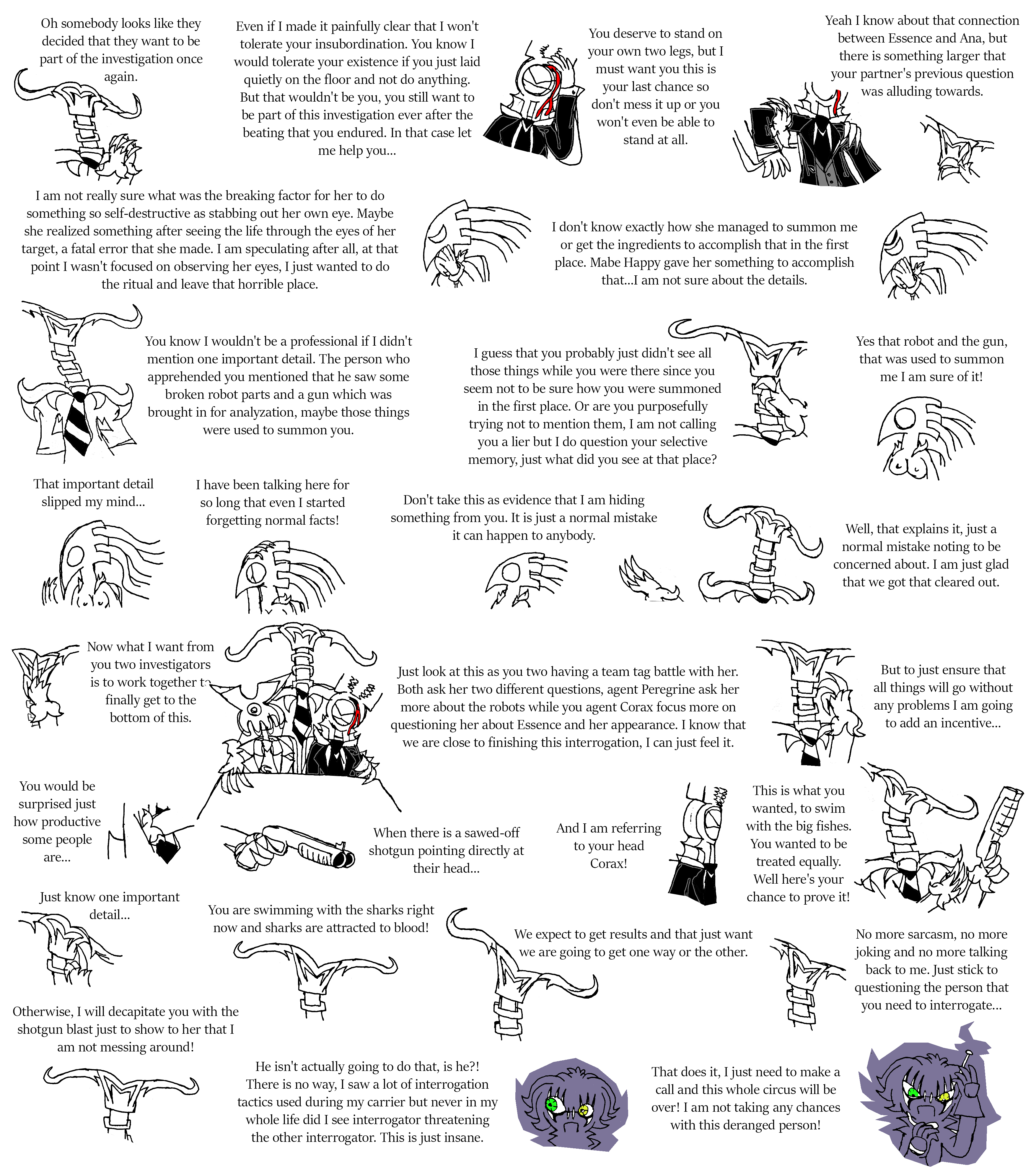 Oh somebody looks like they decided that they want to be part of the investigation once again.

Even if I made it painfully clear that I won't tolerate your insubordination. You know I would tolerate your existence if you just laid quietly on the floor and not do anything. But that wouldn't be you, you still want to be part of this investigation ever after the beating that you endured. In that case let me help you...

You deserve to stand on your own two legs, but I must want you this is your last chance so don't mess it up or you won't even be able to stand at all.

Yeah I know about that connection between Essence and Ana, but there is something larger that your partner's previous question was alluding towards.

I am not really sure what was the breaking factor for her to do something so self-destructive as stabbing out her own eye. Maybe she realized something after seeing the life through the eyes of her target, a fatal error that she made. I am speculating after all, at that point I wasn't focused on observing her eyes, I just wanted to do the ritual and leave that horrible place.

I don't know exactly how she managed to summon me or get the ingredients to accomplish that in the first place. Mabe Happy gave her something to accomplish that...I am not sure about the details.

You know I wouldn't be a professional if I didn't mention one important detail. The person who apprehended you mentioned that he saw some broken robot parts and a gun which was brought in for analyzation, maybe those things were used to summon you.

I guess that you probably just didn't see all those things while you were there since you seem not to be sure how you were summoned in the first place. Or are you purposefully trying not to mention them, I am not calling you a lier but I do question your selective memory, just what did you see at that place?

Yes that robot and the gun, that was used to summon me I am sure of it!

That important detail slipped my mind...

I have been talking here for so long that even I started forgetting normal facts!

Don't take this as evidence that I am hiding something from you. It is just a normal mistake it can happen to anybody.

Well, that explains it, just a normal mistake noting to be concerned about. I am just glad that we got that cleared out.

Now what I want from you two investigators is to work together to finally get to the bottom of this.

Just look at this as you two having a team tag battle with her. Both ask her two different questions, agent Peregrine ask her more about the robots while you agent Corax focus more on questioning her about Essence and her appearance. I know that we are close to finishing this interrogation, I can just feel it.

But to just ensure that all things will go without any problems I am going to add an incentive...

You would be surprised just how productive some people are...

When there is a sawed-off shotgun pointing directly at their head...

And I am referring to your head Corax!

This is what you wanted, to swim with the big fishes. You wanted to be treated equally. Well here's your chance to prove it!

Just know one important detail...

You are swimming with the sharks right now and sharks are attracted to blood!

We expect to get results and that just want we are going to get one way or the other.

No more sarcasm, no more joking and no more talking back to me. Just stick to questioning the person that you need to interrogate...

Otherwise, I will decapitate you with the shotgun blast just to show to her that I am not messing around!

He isn't actually going to do that, is he?! There is no way, I saw a lot of interrogation tactics used during my carrier but never in my whole life did I see interrogator threatening the other interrogator. This is just insane.

That does it, I just need to make a call and this whole circus will be over! I am not taking any chances with this deranged person!