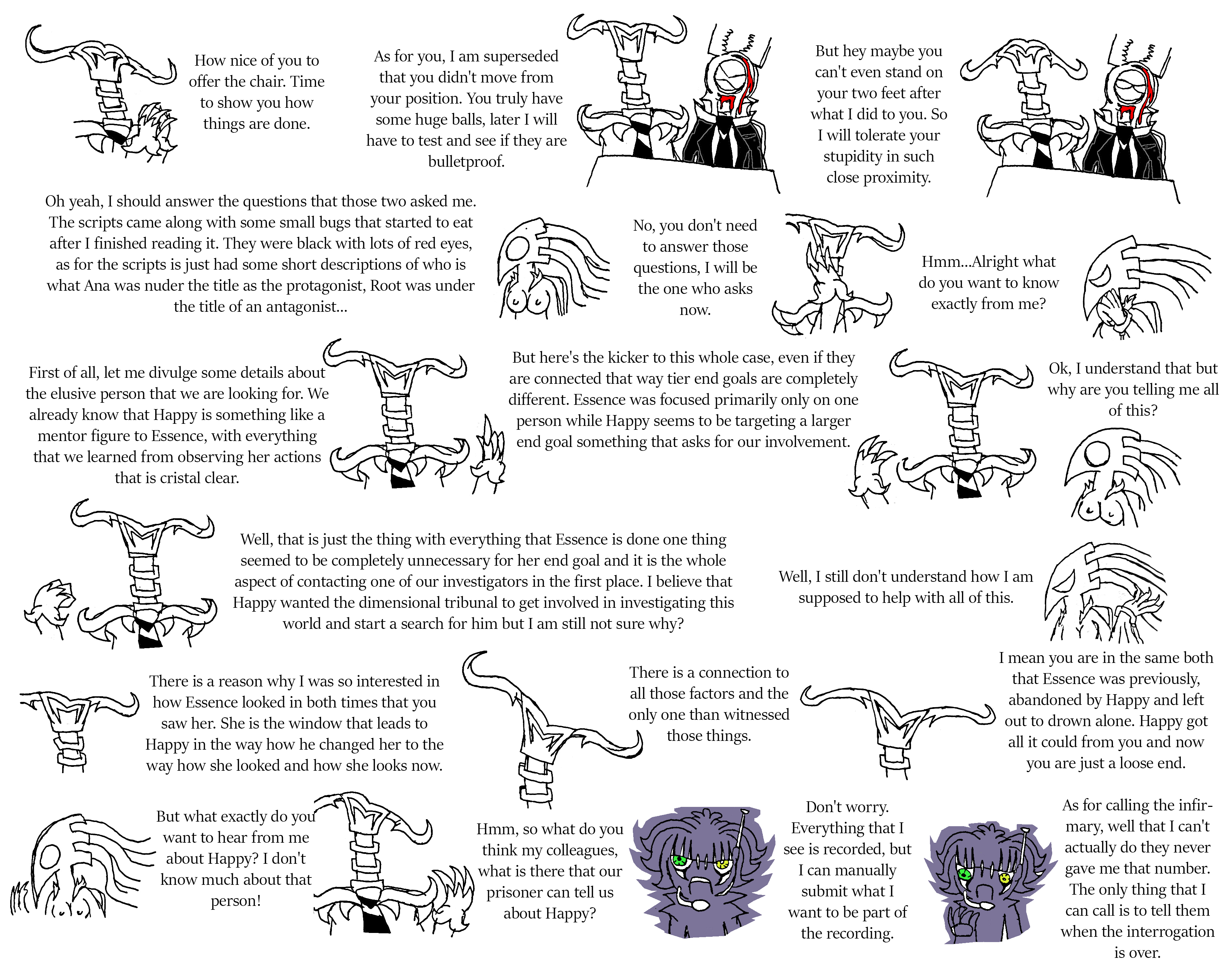 How nice of you to offer the chair. Time to show you how things are done.

As for you, I am superseded that you didn't move from your position. You truly have some huge balls, later I will have to test and see if they are bulletproof.

But hey maybe you can't even stand on your two feet after what I did to you. So I will tolerate your stupidity in such close proximity.

Oh yeah, I should answer the questions that those two asked me. The scripts came along with some small bugs that started to eat after I finished reading it. They were black with lots of red eyes, as for the scripts is just had some short descriptions of who is what Ana was nuder the title as the protagonist, Root was under the title of an antagonist...

No, you don't need to answer those questions, I will be the one who asks now.

Hmm...Alright what do you want to know exactly from me?

First of all, let me divulge some details about the elusive person that we are looking for. We already know that Happy is something like a mentor figure to Essence, with everything that we learned from observing her actions that is cristal clear.

But here's the kicker to this whole case, even if they are connected that way tier end goals are completely different. Essence was focused primarily only on one person while Happy seems to be targeting a larger end goal something that asks for our involvement.

Ok, I understand that but why are you telling me all of this?

Well, that is just the thing with everything that Essence is done one thing seemed to be completely unnecessary for her end goal and it is the whole aspect of contacting one of our investigators in the first place. I believe that Happy wanted the dimensional tribunal to get involved in investigating this world and start a search for him but I am still not sure why?

Well, I still don't understand how I am supposed to help with all of this.

There is a reason why I was so interested in how Essence looked in both times that you saw her. She is the window that leads to Happy in the way how he changed her to the way how she looked and how she looks now.

There is a connection to all those factors and the only one than witnessed those things.

I mean you are in the same both that Essence was previously, abandoned by Happy and left out to drown alone. Happy got all it could from you and now you are just a loose end.

But what exactly do you want to hear from me about Happy? I don't know much about that person!

Hmm, so what do you think my colleagues, what is there that our prisoner can tell us about Happy?

Don't worry. Everything that I see is recorded, but I can manually submit what I want to be part of the recording.

As for calling the infirmary, well that I can't actually do they never gave me that number. The only thing that I can call is to tell them when the interrogation is over.