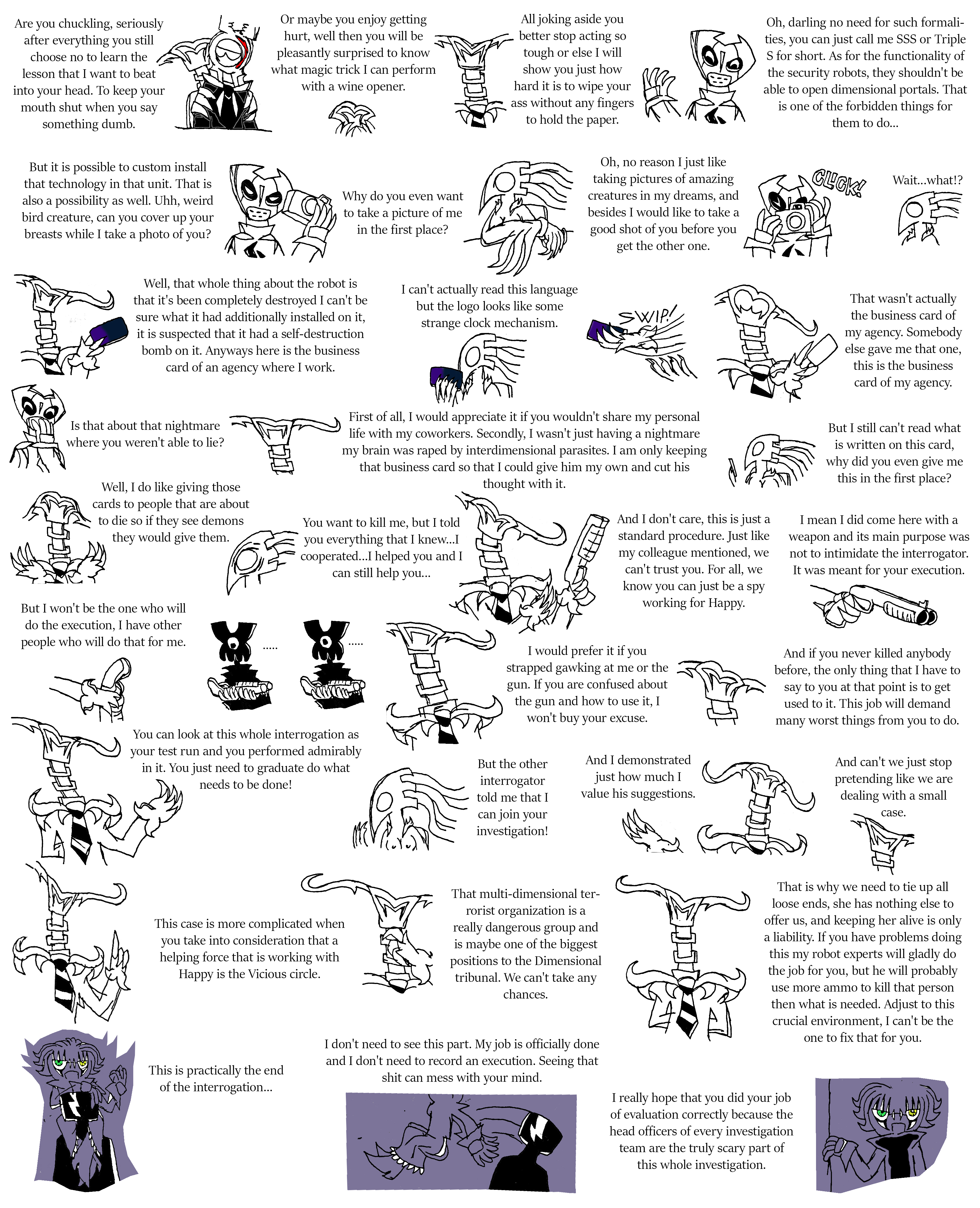 Are you chuckling, seriously after everything you still choose no to learn the lesson that I want to beat into your head. To keep your mouth shut when you say something dumb.

Or maybe you enjoy getting hurt, well then you will be pleasantly surprised to know what magic trick I can perform with a wine opener.

All joking aside you better stop acting so tough or else I will show you just how hard it is to wipe your ass without any fingers to hold the paper.

Oh, darling no need for such formalities, you can just call me SSS or Triple S for short. As for the functionality of the security robots, they shouldn't be able to open dimensional portals. That is one of the forbidden things for them to do...

But it is possible to custom install that technology in that unit. That is also a possibility as well. Uhh, weird bird creature, can you cover up your breasts while I take a photo of you?

Why do you even want to take a picture of me in the first place?

Oh, no reason I just like taking pictures of amazing creatures in my dreams, and besides I would like to take a good shot of you before you get the other one.

CLICK!

Wait...what!?

Well, that whole thing about the robot is that it's been completely destroyed I can't be sure what it had additionally installed on it, it is suspected that it had a self-destruction bomb on it. Anyways here is the business card of an agency where I work.

I can't actually read this language but the logo looks like some strange clock mechanism.

SWIP!

That wasn't actually the business card of my agency. Somebody else gave me that one, this is the business card of my agency.

Is that about that nightmare where you weren't able to lie?

First of all, I would appreciate it if you wouldn't share my personal life with my coworkers. Secondly, I wasn't just having a nightmare my brain was raped by interdimensional parasites. I am only keeping that business card so that I could give him my own and cut his thought with it.

But I still can't read what is written on this card, why did you even give me this in the first place?

Well, I do like giving those cards to people that are about to die so if they see demons they would give them.

You want to kill me, but I told you everything that I knew...I cooperated...I helped you and I can still help you...

And I don't care, this is just a standard procedure. Just like my colleague mentioned, we can't trust you. For all, we know you can just be a spy working for Happy.

I mean I did come here with a weapon and its main purpose was not to intimidate the interrogator. It was meant for your execution.

But I won't be the one who will do the execution, I have other people who will do that for me.

.....

.....

I would prefer it if you strapped gawking at me or the gun. If you are confused about the gun and how to use it, I won't buy your excuse.

And if you never killed anybody before, the only thing that I have to say to you at that point is to get used to it. This job will demand many worst things from you to do.

You can look at this whole interrogation as your test run and you performed admirably in it. You just need to graduate do what needs to be done!

But the other interrogator told me that I can join your investigation!

And I demonstrated just how much I value his suggestions.

And can't we just stop pretending like we are dealing with a small case.

This case is more complicated when you take into consideration that a helping force that is working with Happy is the Vicious circle.

That multi-dimensional terrorist organization is a really dangerous group and is maybe one of the biggest positions to the Dimensional tribunal. We can't take any chances.

That is why we need to tie up all loose ends, she has nothing else to offer us, and keeping her alive is only a liability. If you have problems doing this my robot experts will gladly do the job for you, but he will probably use more ammo to kill that person then what is needed. Adjust to this crucial environment, I can't be the one to fix that for you.

This is practically the end of the interrogation...

I don't need to see this part. My job is officially done and I don't need to record an execution. Seeing that shit can mess with your mind.

I really hope that you did your job of evaluation correctly because the head officers of every investigation team are the truly scary part of this whole investigation.