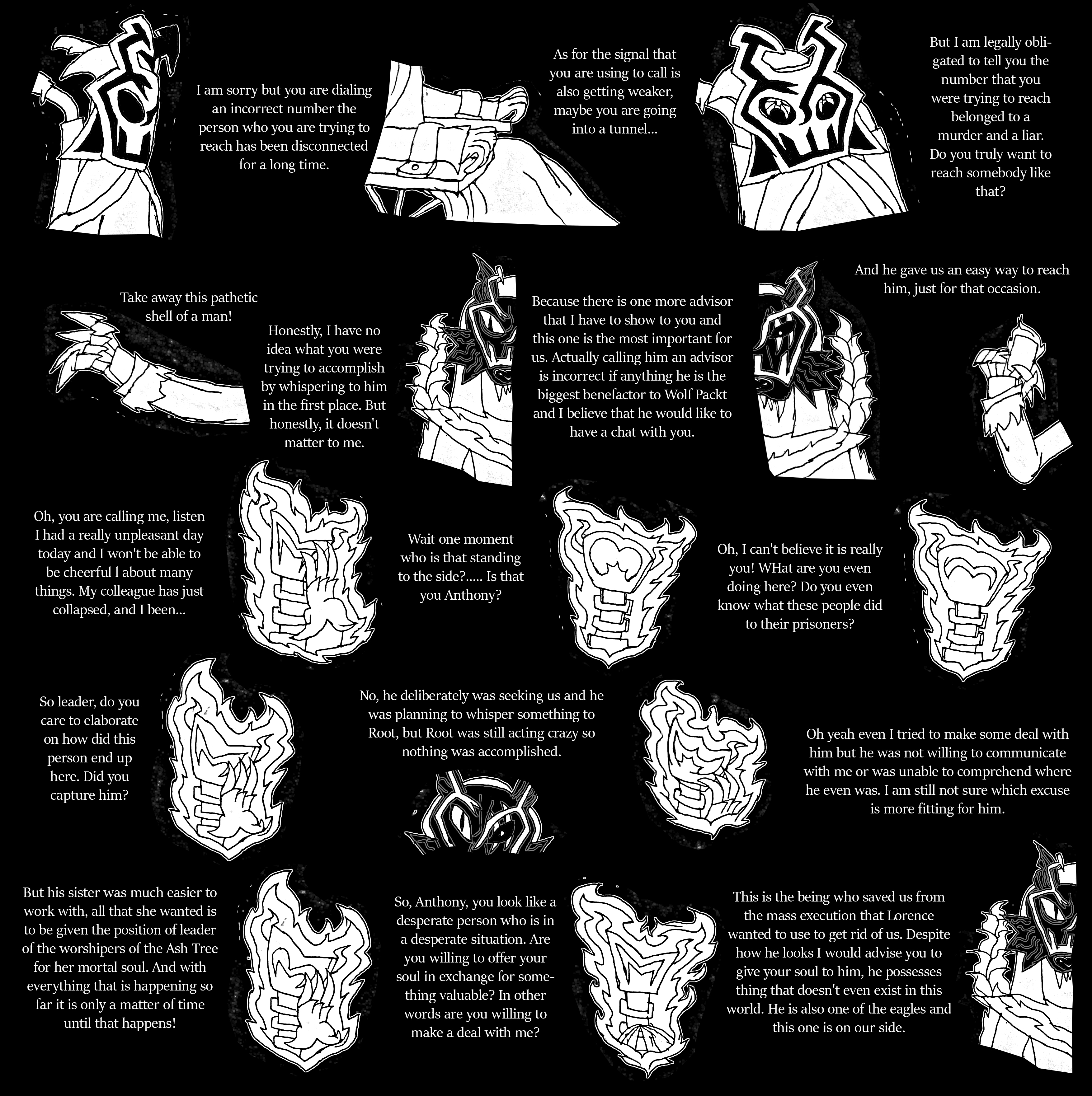 I am sorry but you are dialing an incorrect number the person who you are trying to reach has been disconnected for a long time.

As for the signal that you are using to call is also getting weaker, maybe you are going into a tunnel...

But I am legally obligated to tell you the number that you were trying to reach belonged to a murder and a liar. Do you truly want to reach somebody like that?

Take away this pathetic shell of a man!

Honestly, I have no idea what you were trying to accomplish by whispering to him in the first place. But honestly, it doesn't matter to me.

Because there is one more advisor that I have to show to you and this one is the most important for us. Actually calling him an advisor is incorrect if anything he is the biggest benefactor to Wolf Packt and I believe that he would like to have a chat with you.

And he gave us an easy way to reach him, just for that occasion.

Oh, you are calling me, listen I had a really unpleasant day today and I won't be able to be cheerful l about many things. My colleague has just collapsed, and I been...

Wait one moment who is that standing to the side?..... Is that you Anthony?

Oh, I can't believe it is really you! WHat are you even doing here? Do you even know what these people did to their prisoners?

So leader, do you care to elaborate on how did this person end up here. Did you capture him?

No, he deliberately was seeking us and he was planning to whisper something to Root, but Root was still acting crazy so nothing was accomplished.

Oh yeah even I tried to make some deal with him but he was not willing to communicate with me or was unable to comprehend where he even was. I am still not sure which excuse is more fitting for him.

But his sister was much easier to work with, all that she wanted is to be given the position of leader of the worshipers of the Ash Tree for her mortal soul. And with everything that is happening so far it is only a matter of time until that happens!

So, Anthony, you look like a desperate person who is in a desperate situation. Are you willing to offer your soul in exchange for something valuable? In other words are you willing to make a deal with me?

This is the being who saved us from the mass execution that Lorence wanted to use to get rid of us. Despite how he looks I would advise you to give your soul to him, he possesses thing that doesn't even exist in this world. He is also one of the eagles and this one is on our side.