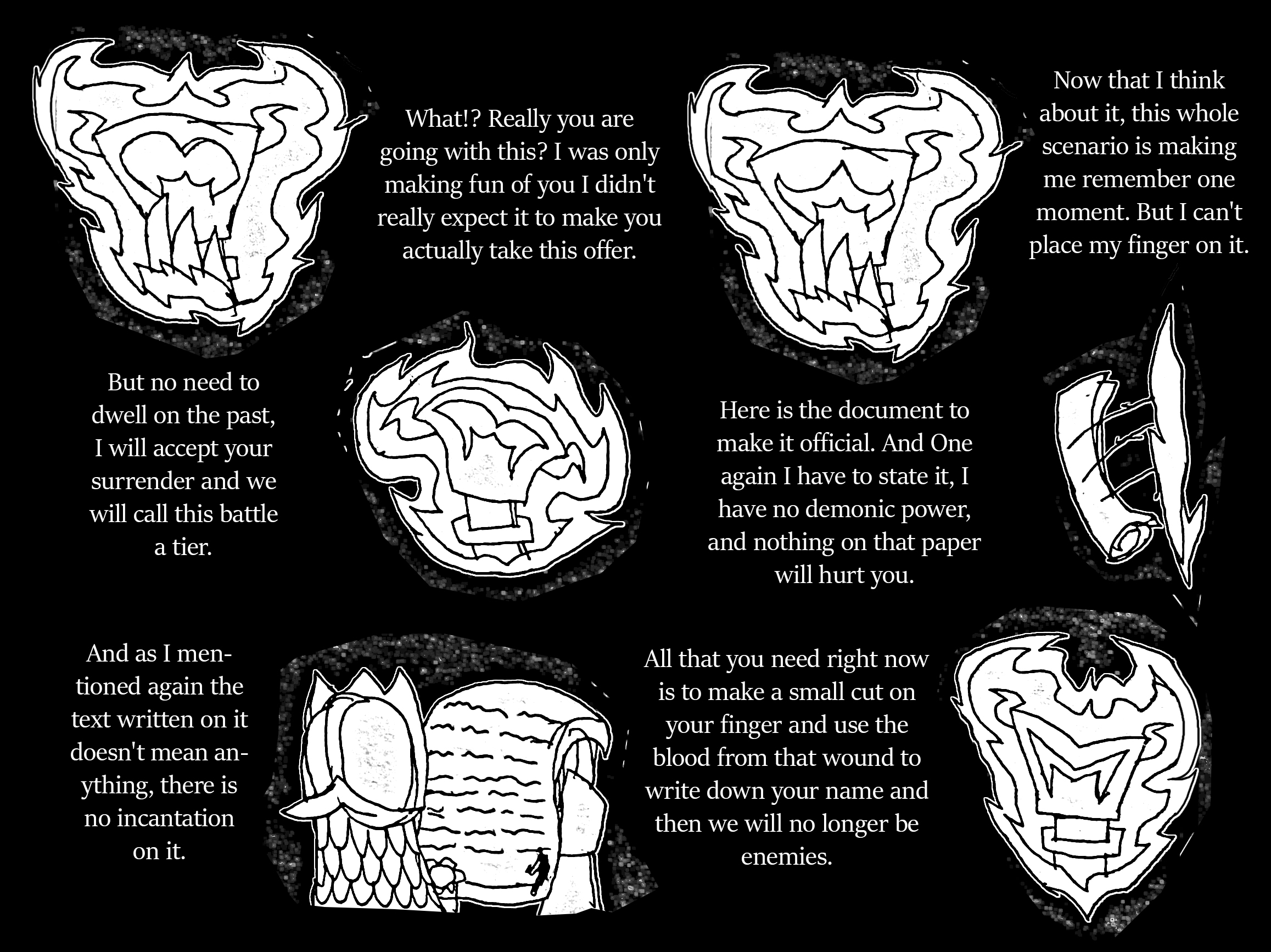 What!? Really you are going with this? I was only making fun of you I didn't really expect it to make you actually take this offer.

Now that I think about it, this whole scenario is making me remember one moment. But I can't place my finger on it.

But no need to dwell on the past, I will accept your surrender and we will call this battle a tier.

Here is the document to make it official. And One again I have to state it, I have no demonic power, and nothing on that paper will hurt you.

And as I mentioned again the text written on it doesn't mean anything, there is no incantation on it.

All that you need right now is to make a small cut on your finger and use the blood from that wound to write down your name and then we will no longer be enemies.