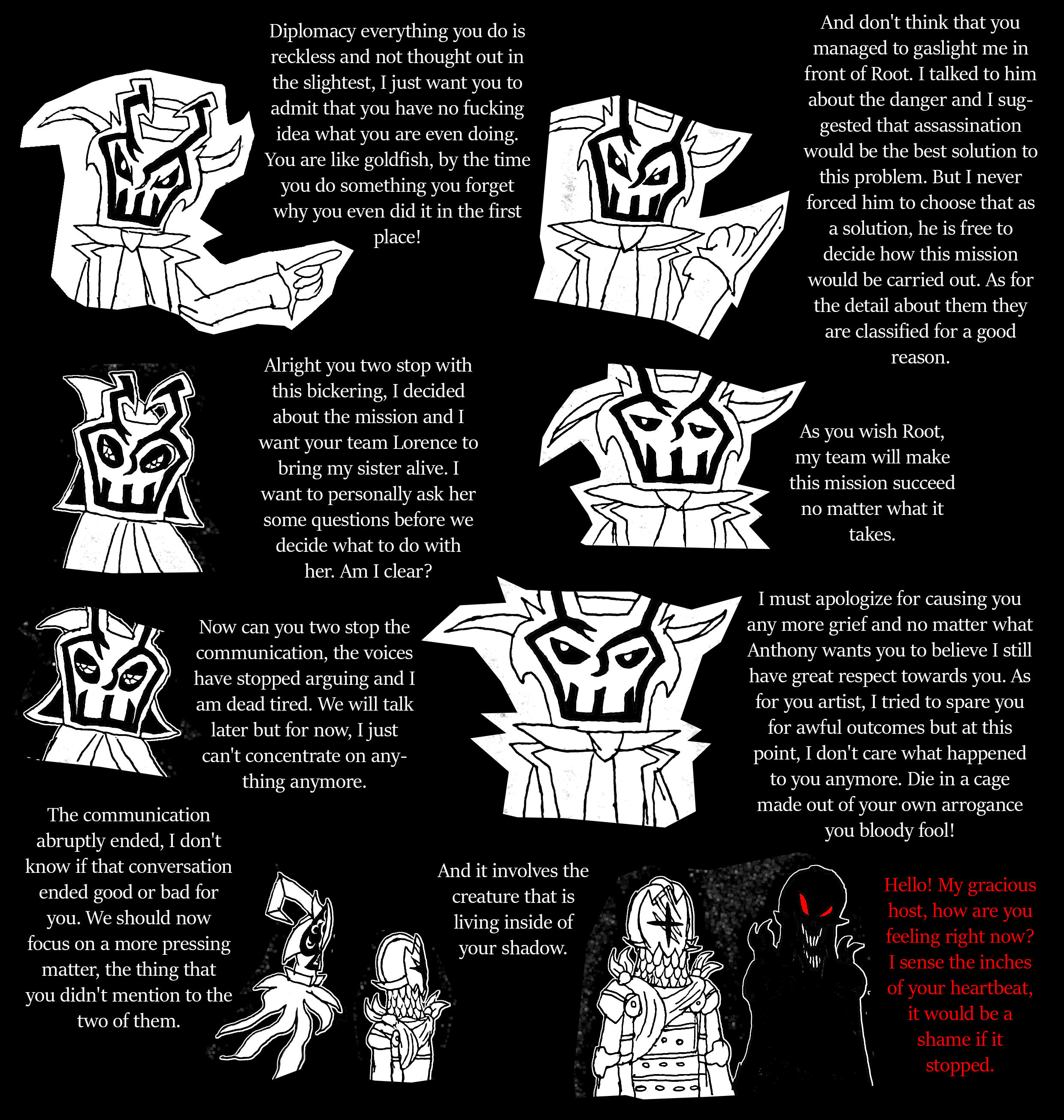 Diplomacy everything you do is reckless and not thought out in the slightest, I just want you to admit that you have no fucking idea what you are even doing. You are like goldfish, by the time you do something you forget why you even did it in the first place!

And don't think that you managed to gaslight me in front of Root. I talked to him about the danger and I suggested that assassination would be the best solution to this problem. But I never forced him to choose that as a solution, he is free to decide how this mission would be carried out. As for the detail about them they are classified for a good reason.

Alright you two stop with this bickering, I decided about the mission and I want your team Lorence to bring my sister alive. I want to personally ask her some questions before we decide what to do with her. Am I clear?

As you wish Root, my team will make this mission succeed no matter what it takes.

Now can you two stop the communication, the voices have stopped arguing and I am dead tired. We will talk later but for now, I just can't concentrate on anything anymore.

I must apologize for causing you any more grief and no matter what Anthony wants you to believe I still have great respect towards you. As for you artist, I tried to spare you for awful outcomes but at this point, I don't care what happened to you anymore. Die in a cage made out of your own arrogance you bloody fool!

The communication abruptly ended, I don't know if that conversation ended good or bad for you. We should now focus on a more pressing matter, the thing that you didn't mention to the two of them.

And it involves the creature that is living inside of your shadow.

Hello! My gracious host, how are you feeling right now? I sense the inches of your heartbeat, it would be a shame if it stopped.