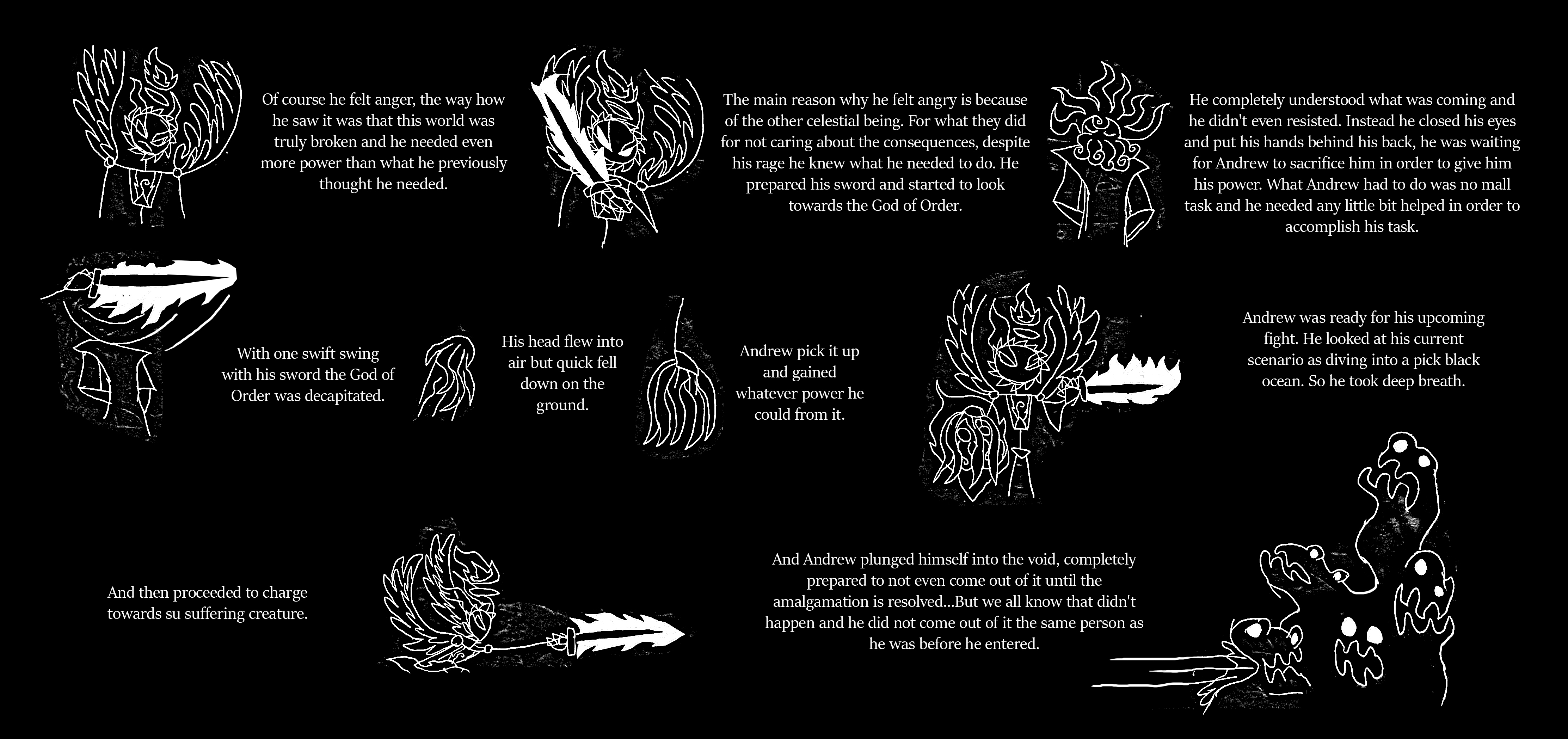 Of course he felt anger, the way how he saw it was that this world was truly broken and he needed even more power than what he previously thought he needed.

The main reason why he felt angry is because of the other celestial being. For what they did for not caring about the consequences, despite his rage he knew what he needed to do. He prepared his sword and started to look towards the God of Order.

He completely understood what was coming and he didn't even resisted. Instead he closed his eyes and put his hands behind his back, he was waiting for Andrew to sacrifice him in order to give him his power. What Andrew had to do was no mall task and he needed any little bit helped in order to accomplish his task.

With one swift swing with his sword the God of Order was decapitated.

His head flew into air but quick fell down on the ground.

Andrew pick it up and gained whatever power he could from it.

Andrew was ready for his upcoming fight. He looked at his current scenario as diving into a pick black ocean. So he took deep breath.

And then proceeded to charge towards su suffering creature.

And Andrew plunged himself into the void, completely prepared to not even come out of it until the amalgamation is resolved...But we all know that didn't happen and he did not come out of it the same person as he was before he entered.