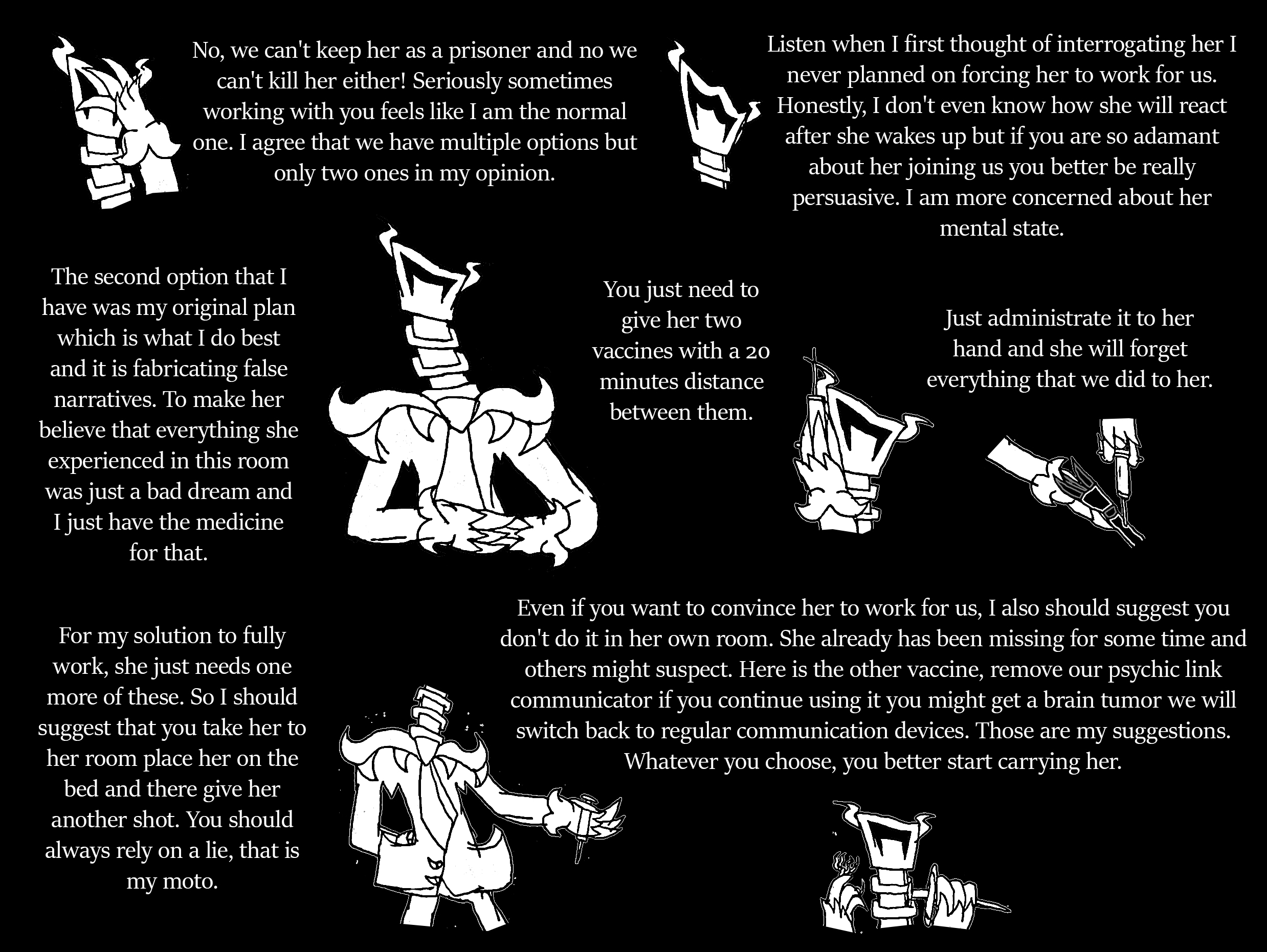 No, we can't keep her as a prisoner and no we can't kill her either! Seriously sometimes working with you feels like I am the normal one. I agree that we have multiple options but only two ones in my opinion.

Listen when I first thought of interrogating her I never planned on forcing her to work for us. Honestly, I don't even know how she will react after she wakes up but if you are so adamant about her joining us you better be really persuasive. I am more concerned about her mental state.

The second option that I have was my original plan which is what I do best and it is fabricating false narratives. To make her believe that everything she experienced in this room was just a bad dream and I just have the medicine for that.

You just need to give her two vaccines with a 20 minutes distance between them.

Just administrate it to her hand and she will forget everything that we did to her.

For my solution to fully work, she just needs one more of these. So I should suggest that you take her to her room place her on the bed and there give her another shot. You should always rely on a lie, that is my moto.

Even if you want to convince her to work for us, I also should suggest you don't do it in her own room. She already has been missing for some time and others might suspect. Here is the other vaccine, remove our psychic link communicator if you continue using it you might get a brain tumor we will switch back to regular communication devices. Those are my suggestions. Whatever you choose, you better start carrying her.