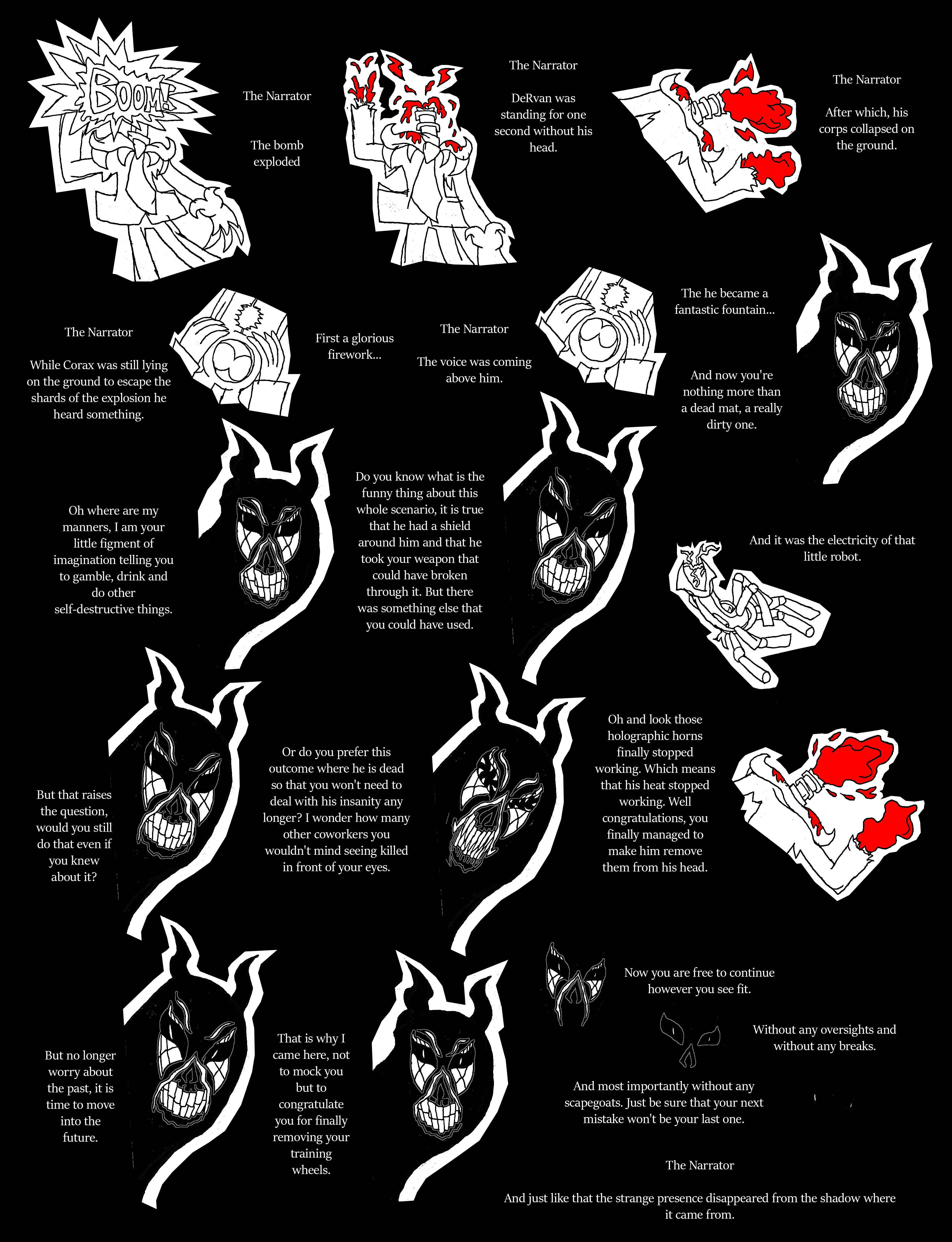 BOOM!

The Narrator

The bomb exploded

The Narrator

DeRvan was standing for one second without his head.

The Narrator

After which, his corps collapsed on the ground.

The Narrator

While Corax was still lying on the ground to escape the shards of the explosion he heard something.

First a glorious firework...

The Narrator

The voice was coming above him.

The he became a fantastic fountain...

And now you're nothing more than a dead mat, a really dirty one.

Oh where are my manners, I am your little figment of imagination telling you to gamble, drink and do other self-destructive things.

Do you know what is the funny thing about this whole scenario, it is true that he had a shield around him and that he took your weapon that could have broken through it. But there was something else that you could have used.

And it was the electricity of that little robot.

But that raises the question, would you still do that even if you knew about it?

Or do you prefer this outcome where he is dead so that you won't need to deal with his insanity any longer? I wonder how many other coworkers you wouldn't mind seeing killed in front of your eyes.

Oh and look those holographic horns finally stopped working. Which means that his heat stopped working. Well congratulations, you finally managed to make him remove them from his head.

But no longer worry about the past, it is time to move into the future.

That is why I came here, not to mock you but to congratulate you for finally removing your training wheels.

Now you are free to continue however you see fit.

Without any oversights and without any breaks.

And most importantly without any scapegoats. Just be sure that your next mistake won't be your last one.

The Narrator

And just like that the strange presence disappeared from the shadow where it came from.