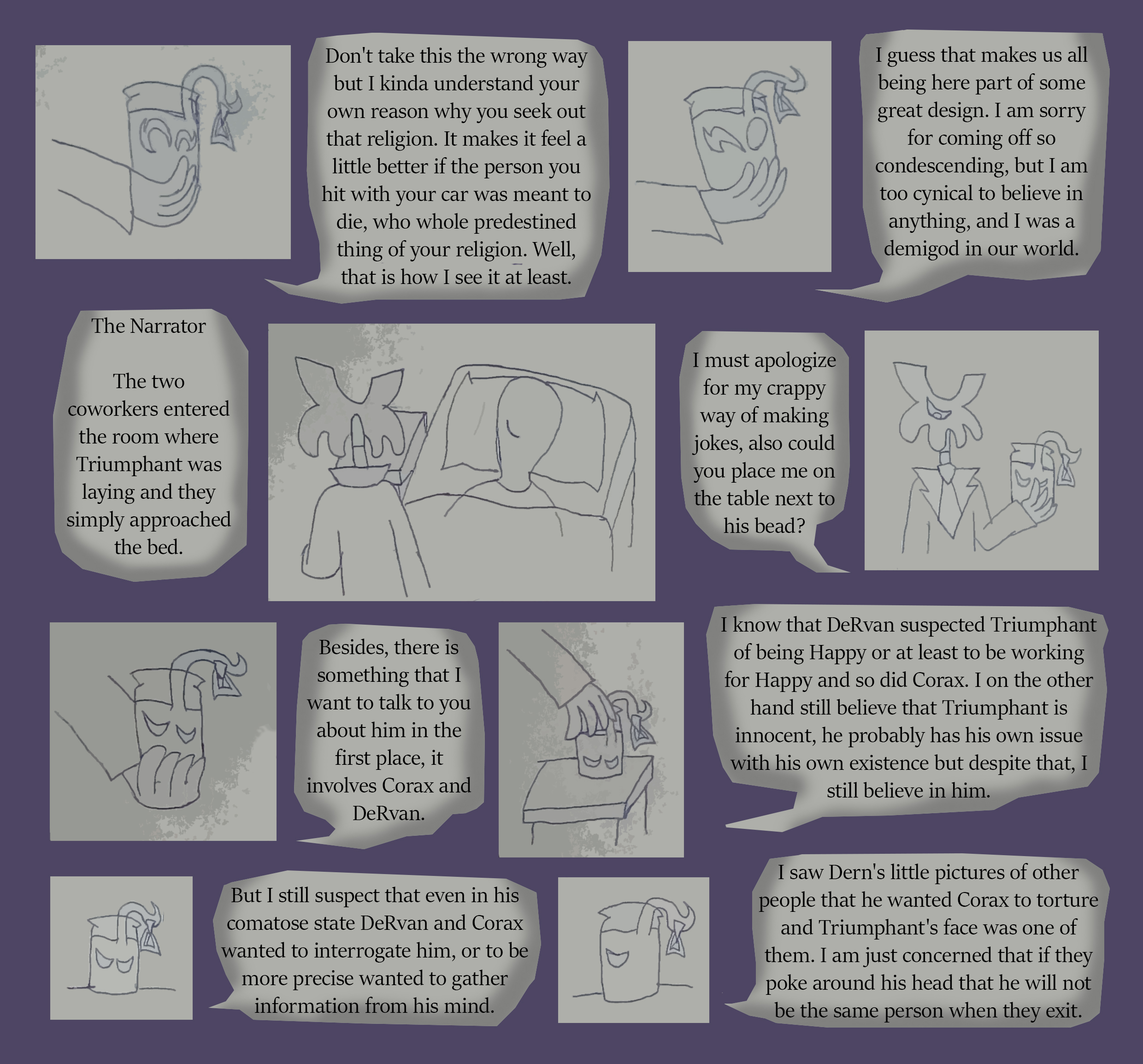 Don't take this the wrong way but I kinda understand your own reason why you seek out that religion. It makes it feel a little better if the person you hit with your car was meant to die, who whole predestined thing of your religion. Well, that is how I see it at least.

I guess that makes us all being here part of some great design. I am sorry for coming off so condescending, but I am too cynical to believe in anything, and I was a demigod in our world.

The Narrator

The two coworkers entered the room where Triumphant was laying and they simply approached the bed.

I must apologize for my crappy way of making jokes, also could you place me on the table next to his bead?

Besides, there is something that I want to talk to you about him in the first place, it involves Corax and DeRvan.

I know that DeRvan suspected Triumphant of being Happy or at least to be working for Happy and so did Corax. I on the other hand still believe that Triumphant is innocent, he probably has his own issue with his own existence but despite that, I still believe in him.

But I still suspect that even in his comatose state DeRvan and Corax wanted to interrogate him, or to be more precise wanted to gather information from his mind.

I saw Dern's little pictures of other people that he wanted Corax to torture and Triumphant's face was one of them. I am just concerned that if they poke around his head that he will not be the same person when they exit.