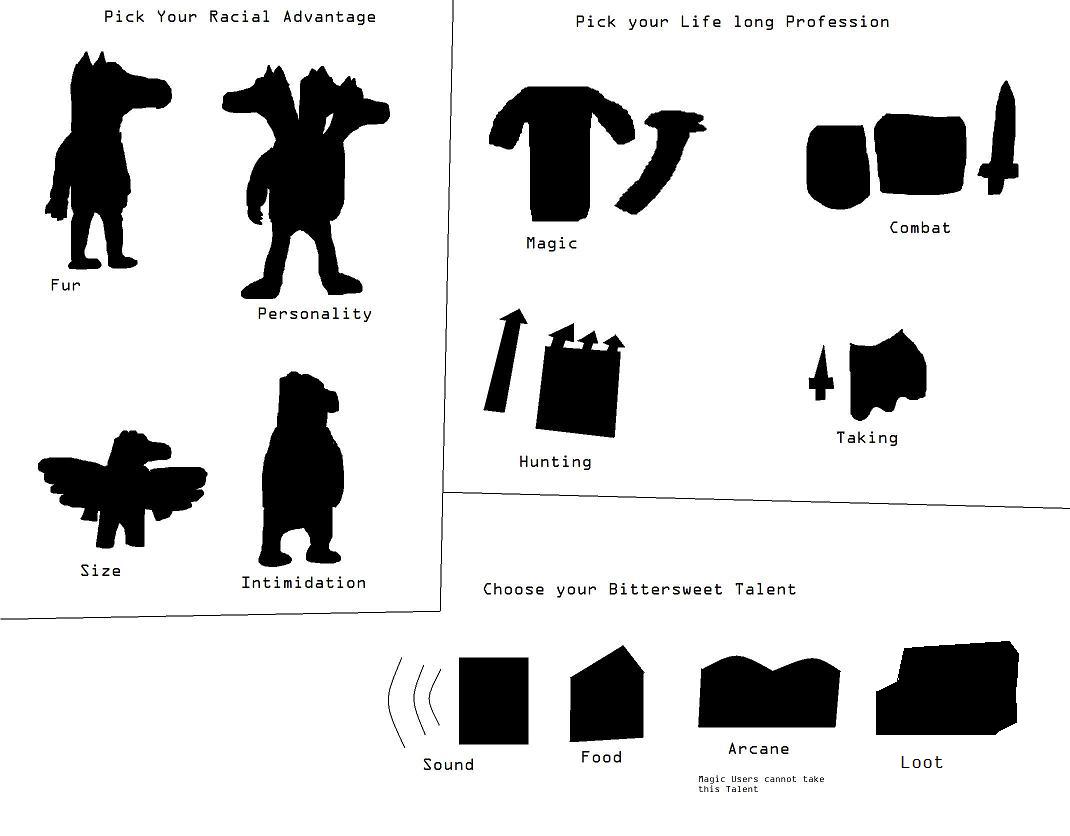 Pick Your Racial Advantage

Fur

Personality

Size

Intimidation

Pick your Life long Profession

Magic

Combat

Hunting

Taking

Choose your Bittersweet Talent

Sound

Food

Arcane

Magic Users cannot take this Talent

Loot