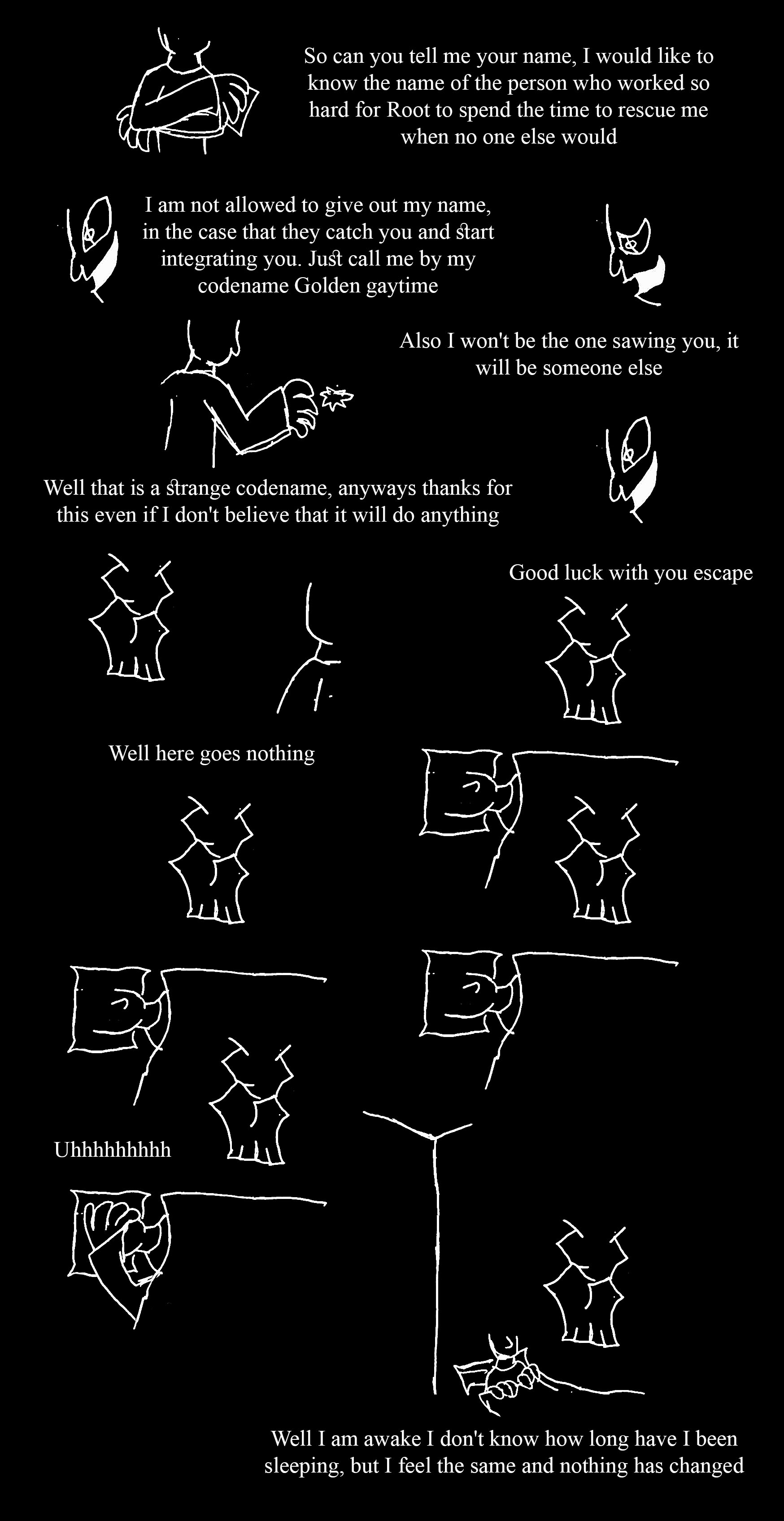 So can you tell me your name, I would like to know the name of the person who worked so hard for Root to spend the time to rescue me when no one else would

I am not allowed to give out my name, in the case that they catch you and start integrating you. Just call me by my codename Golden gaytime

Also I won't be the one sawing you, it will be someone else

Well that is a strange codename, anyways thanks for this even if I don't believe that it will do anything

Good luck with you escape

Well here goes nothing

Uhhhhhhhhh

Well I am awake I don't know how long have I been sleeping, but I feel the same and nothing has changed