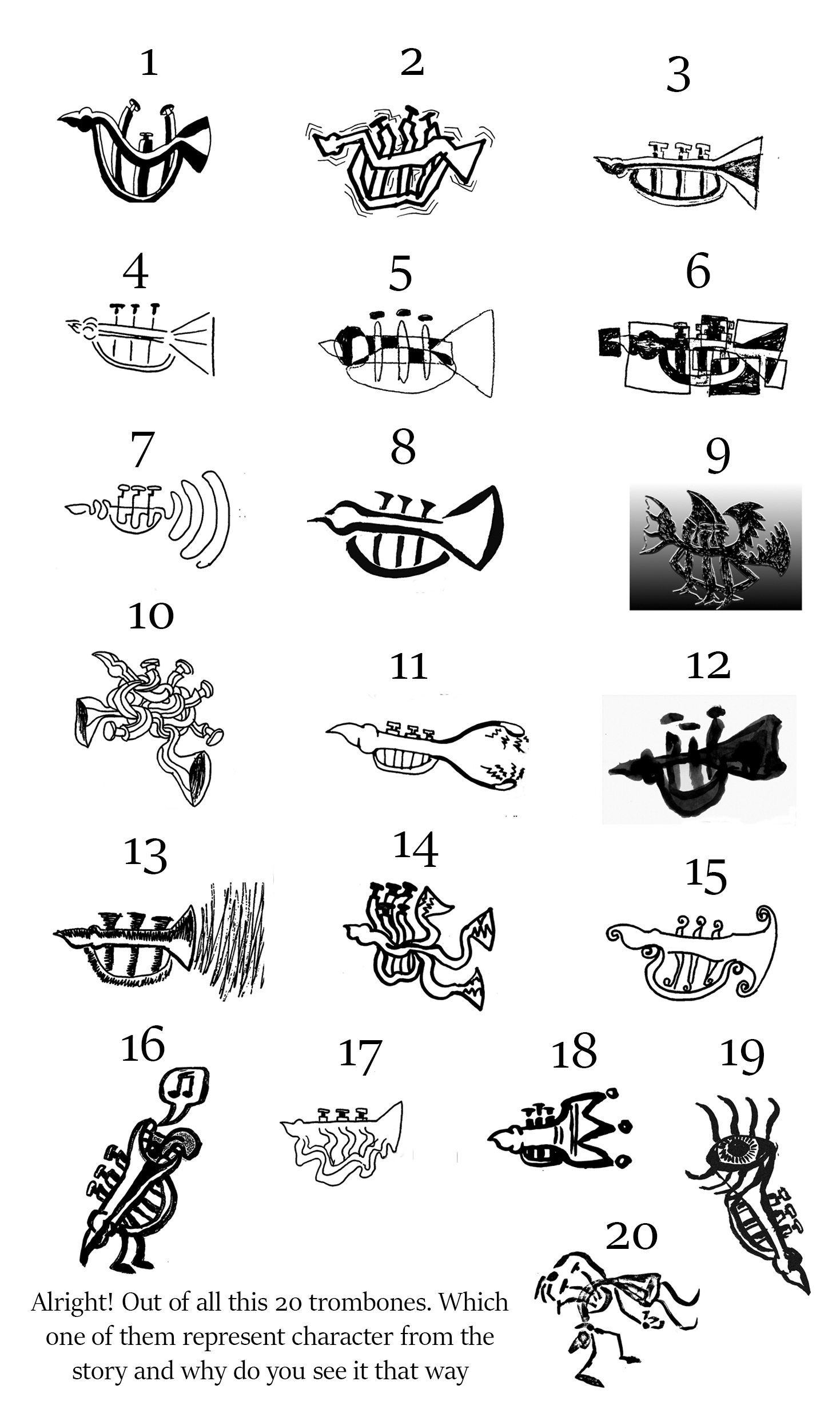 1
2
3
4
5
6
7
8
9
10
11
12
13
14
15
16
17
18
19
20

Alright! Out of all this 20 trombones. Which one of them represent character from the story and why do you see it that way