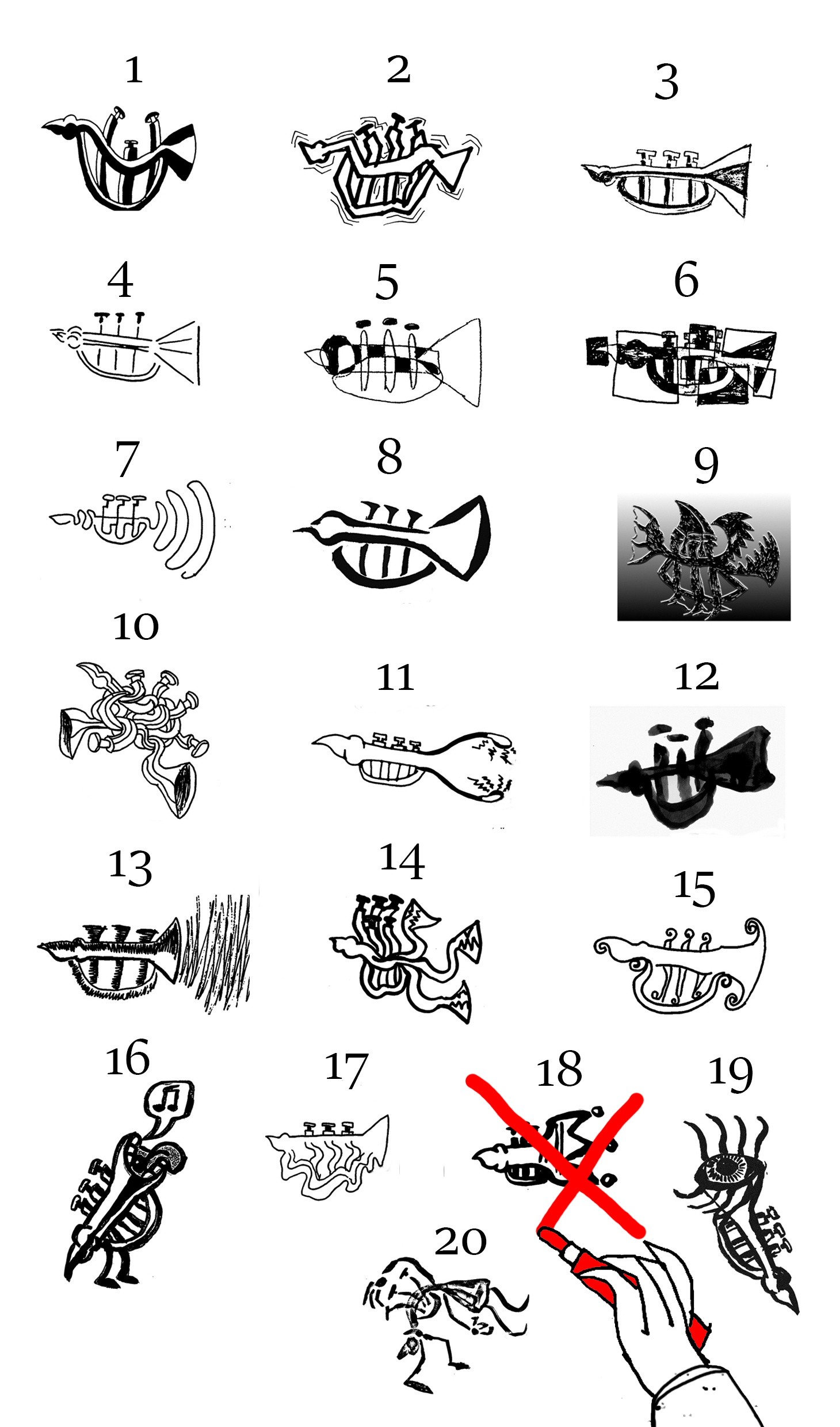 1
2
3
4
5
6
7
8
9
10
11
12
13
14
15
16
17
18
19
20