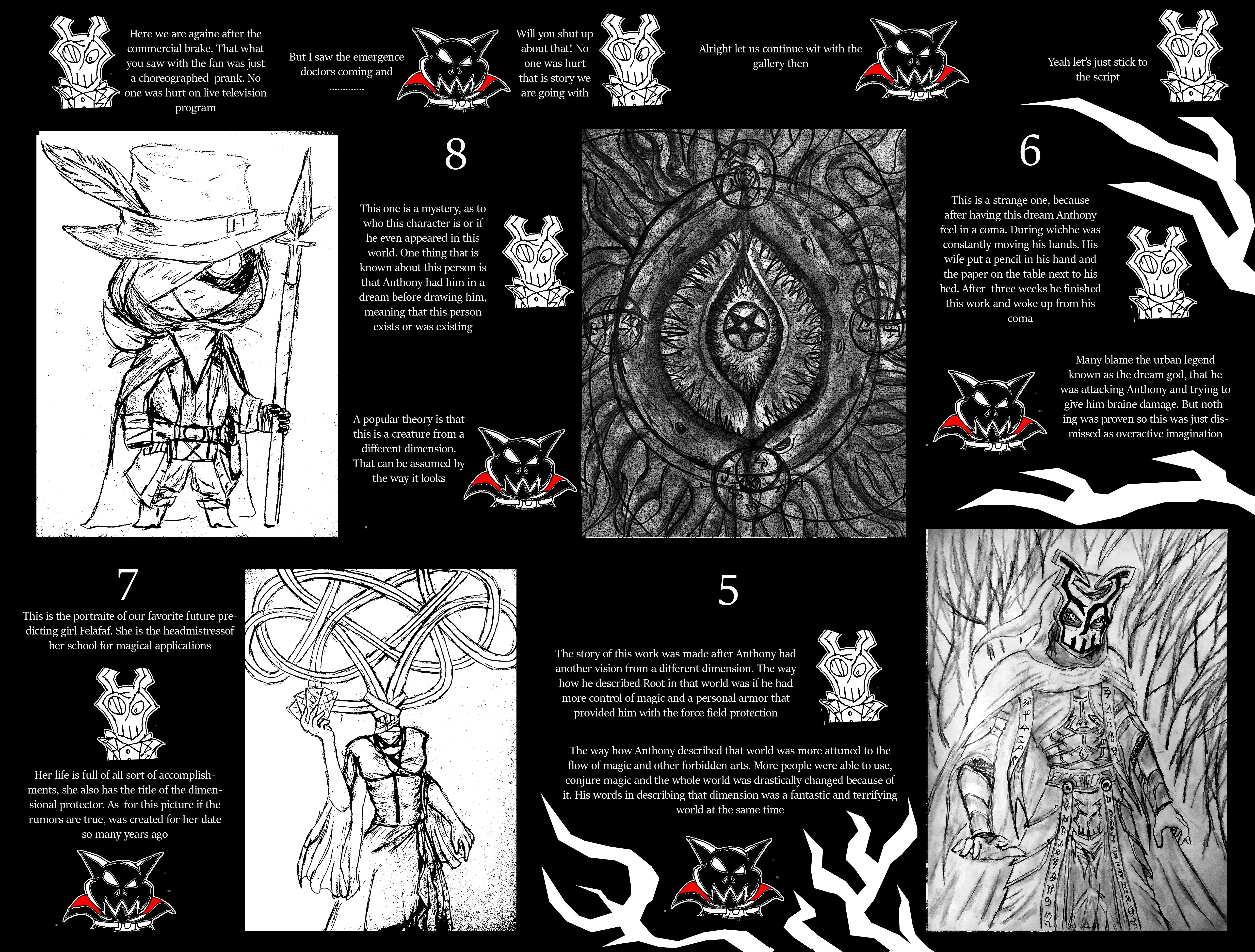 Here we are againe after the commercial brake. That what you saw with the fan was just a choreographed prank. No one was hurt on live television program

But I saw the emergence doctors coming and .............

Will you shut up about that! No one was hurt that is story we are going with

Alright let us continue wit with the gallery then

Yeah let's just stick to the script

8

This one is a mystery, as to who this character is or if he even appeared in this world. One thing that is known about this person is that Anthony had him in a dream before drawing him, meaning that this person exists or was existing

A popular theory is that this is a creature from a different dimension. That can be assumed by the way it looks

6

This is a strange one, because after having this dream Anthony feel in a coma. During wichhe was constantly moving his hands. His wife put a pencil in his hand and the paper on the table next to his bed. After three weeks he finished this work and woke up from his coma

Many blame the urban legend known as the dream god, that he was attacking Anthony and trying to give him braine damage. But nothing was proven so this was just dismissed as overactive imagination

7

This is the portraite of our favorite future predicting girl Felafaf. She is the headmistressof her school for magical applications

Her life is full of all sort of accomplishments, she also has the title of the dimensional protector. As for this picture if the rumors are true, was created for her date so many years ago

5

The story of this work was made after Anthony had another vision from a different dimension. The way how he described Root in that world was if he had more control of magic and a personal armor that provided him with the force field protection

The way how Anthony described that world was more attuned to the flow of magic and other forbidden arts. More people were able to use, conjure magic and the whole world was drastically changed because of it. His words in describing that dimension was a fantastic and terrifying world at the same time