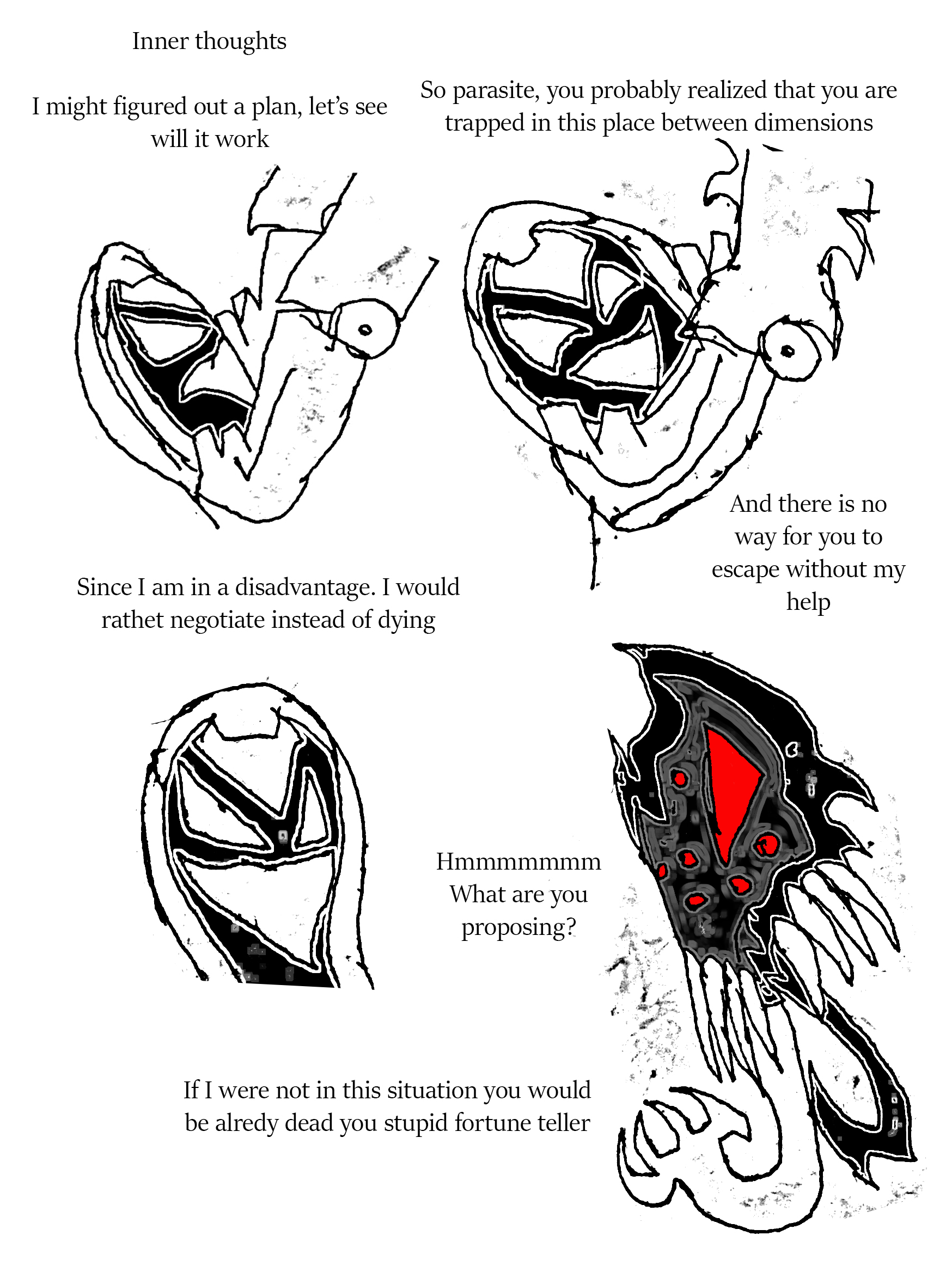 Inner thoughts

I might figured out a plan, let's see will it work

So parasite, you probably realized that you are trapped in this place between dimensions

And there is no way for you to escape without my help

Since I am in a disadvantage. I would rathet negotiate instead of dying

Hmmmmmmm
What are you proposing?

If I were not in this situation you would be alredy dead you stupid fortune teller