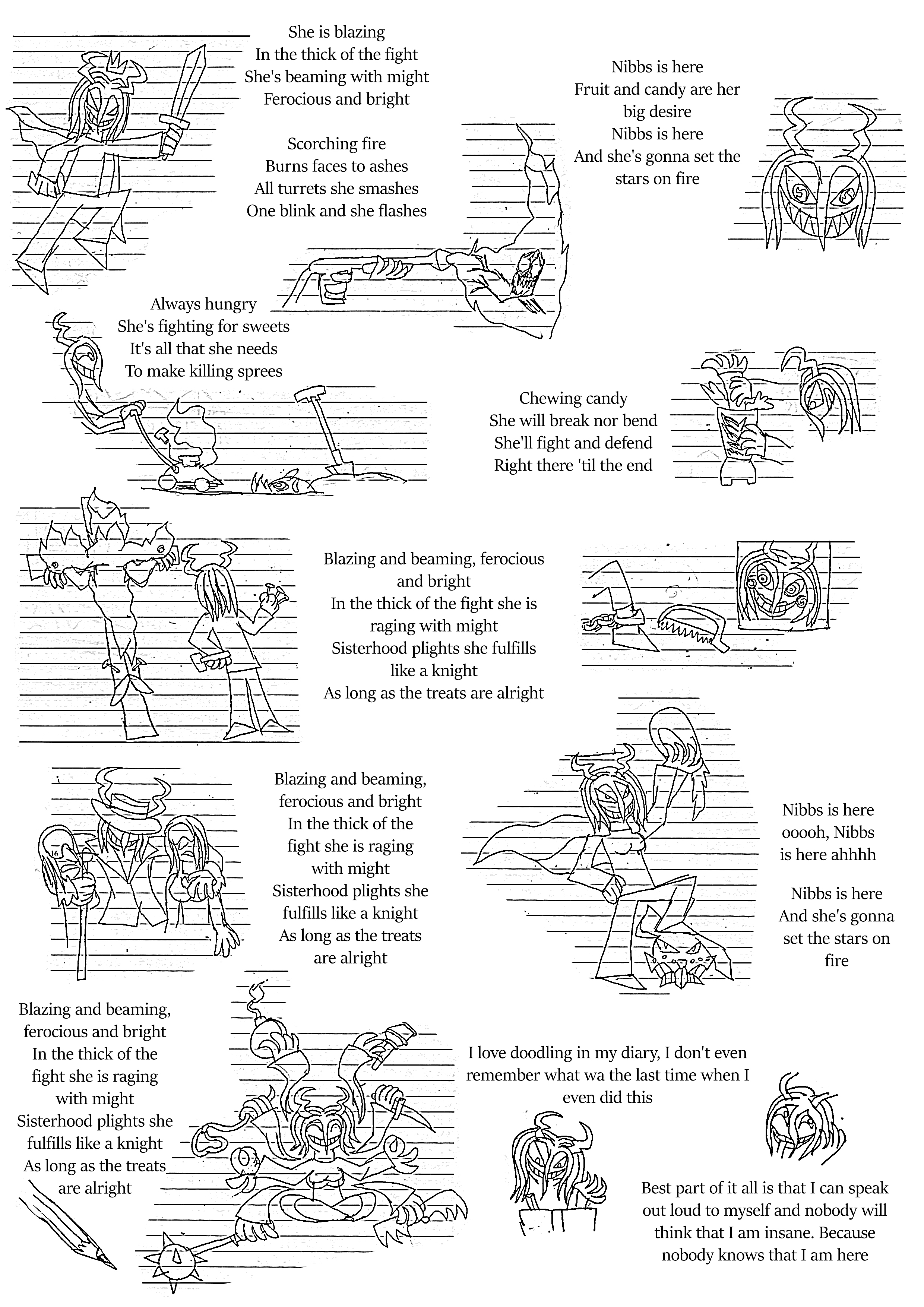 She is blazing
In the thick of the fight
She's beaming with might
Ferocious and bright

Scorching fire
Burns faces to ashes
All turrets she smashes
One blink and she flashes

Nibbs is here
Fruit and candy are her big desire
Nibbs is here
And she's gonna set the stars on fire

Always hungry
She's fighting for sweets
It's all that she needs
To make killing sprees

Chewing candy
She will break nor bend
She'll fight and defend
Right there 'til the end

Blazing and beaming, ferocious and bright
In the thick of the fight she is raging with might
Sisterhood plights she fulfills like a knight
As long as the treats are alright

Blazing and beaming, ferocious and bright
In the thick of the fight she is raging with might
Sisterhood plights she fulfills like a knight
As long as the treats are alright

Nibbs is here
ooooh, Nibbs is here ahhhh

Nibbs is here
And she's gonna set the stars on fire

Blazing and beaming, ferocious and bright
In the thick of the fight she is raging with might
Sisterhood plights she fulfills like a knight
As long as the treats are alright

I love doodling in my diary, I don't even remember what wa the last time when I even did this

Best part of it all is that I can speak out loud to myself and nobody will think that I am insane. Because nobody knows that I am here