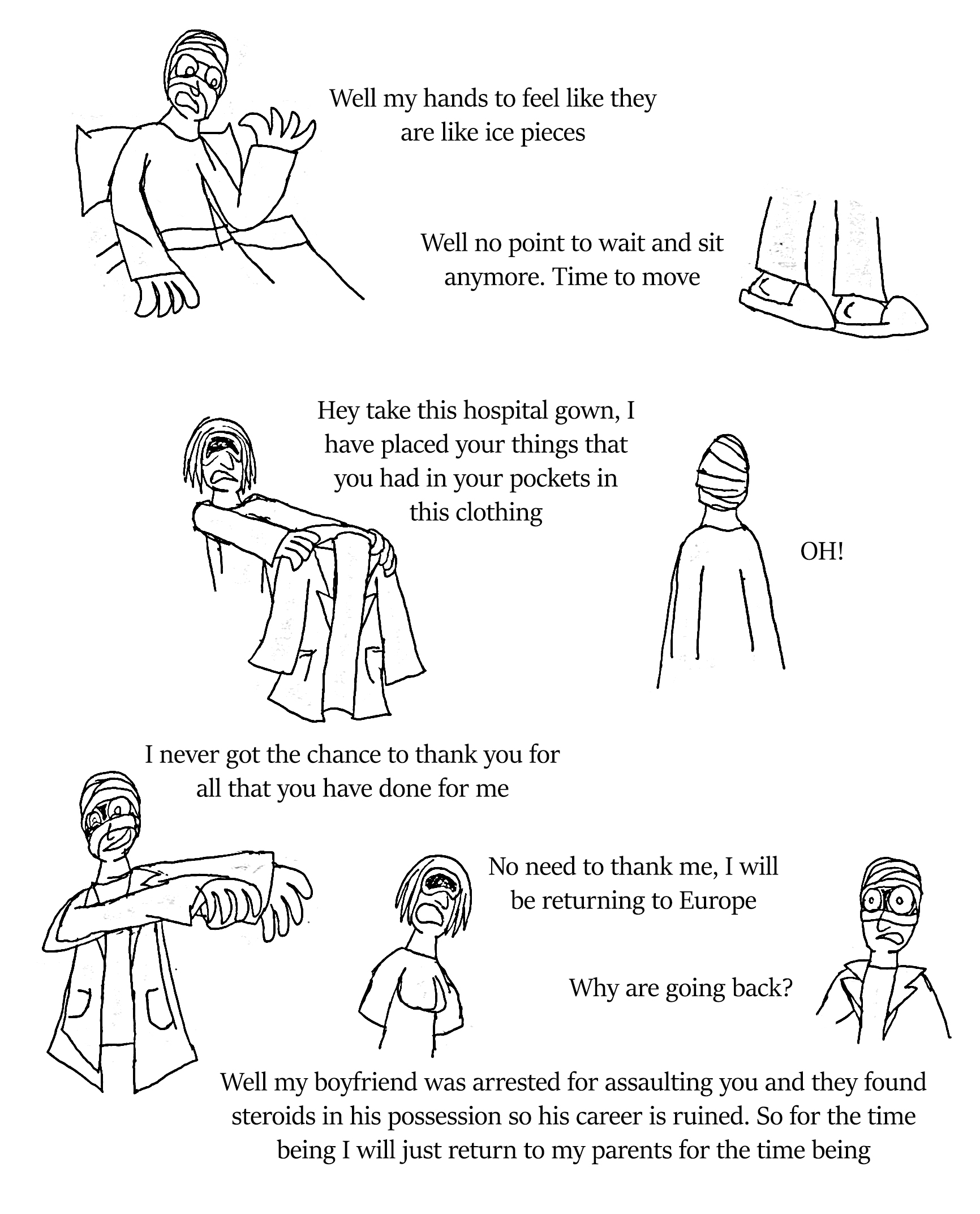 Well my hands to feel like they are like ice pieces

Well no point to wait and sit anymore. Time to move

Hey take this hospital gown, I have placed your things that you had in your pockets in this clothing

OH!

I never got the chance to thank you for all that you have done for me

No need to thank me, I will be returning to Europe

Why are going back?

Well my boyfriend was arrested for assaulting you and they found steroids in his possession so his career is ruined. So for the time being I will just return to my parents for the time being