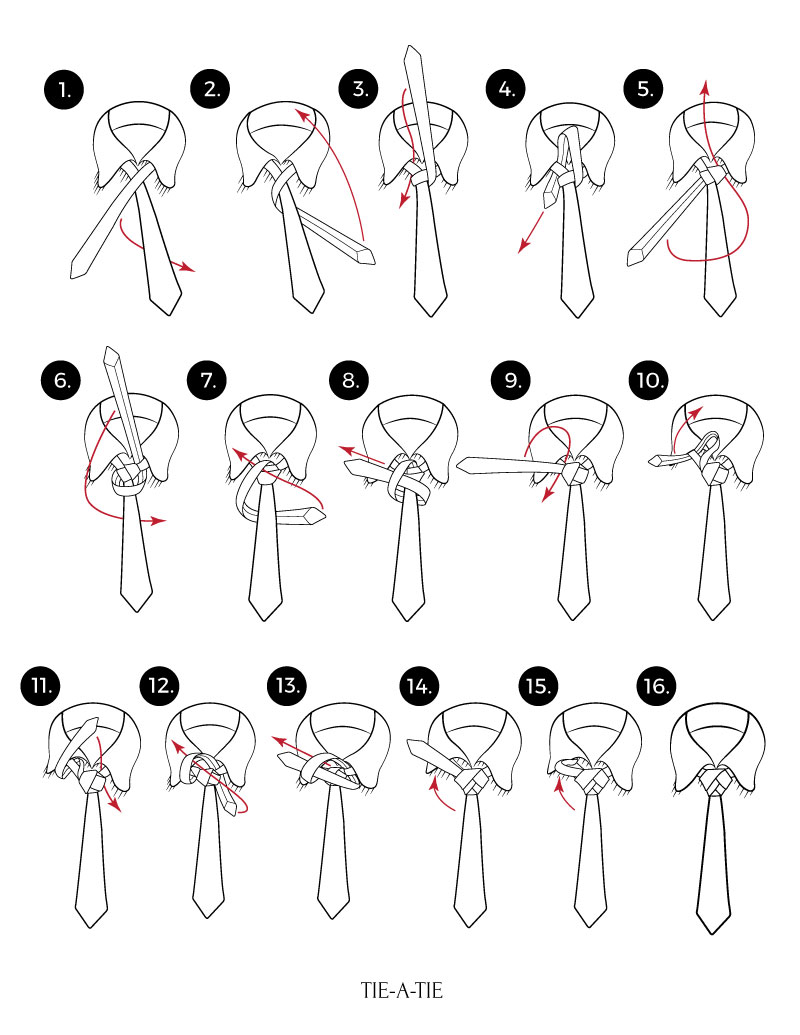 1.
2.
3.
4.
5.
6.
7.
8.
9.
10.
11.
12.
13.
14.
15.
16.

TIE-A-TIE