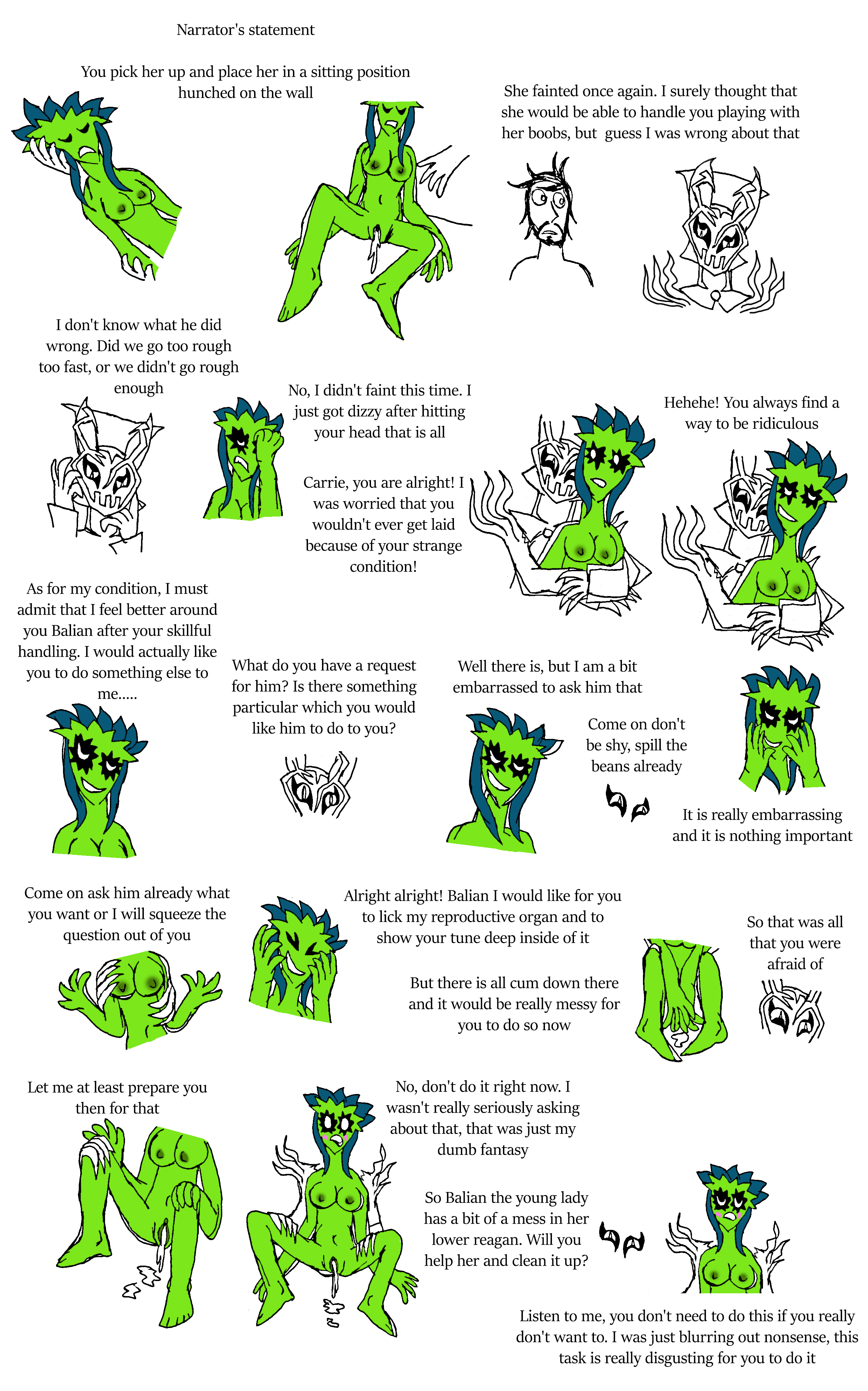 Narrator's statement

You pick her up and place her in a sitting position hunched on the wall

She fainted once again. I surely thought that she would be able to handle you playing with her boobs, but guess I was wrong about that

I don't know what he did wrong. Did we go too rough too fast, or we didn't go rough enough

No, I didn't faint this time. I just got dizzy after hitting your head that is all

Carrie, you are alright! I was worried that you wouldn't ever get laid because of your strange condition!

Hehehe! You always find a way to be ridiculous

As for my condition, I must admit that I feel better around you Balian after your skillful handling. I would actually like you to do something else to me.....

What do you have a request for him? Is there something particular which you would like him to do to you?

Well there is, but I am a bit embarrassed to ask him that

Come on don't be shy, spill the beans already

It is really embarrassing and it is nothing important

Come on ask him already what you want or I will squeeze the question out of you

Alright alright! Balian I would like for you to lick my reproductive organ and to show your tune deep inside of it

But there is all cum down there and it would be really messy for you to do so now

So that was all that you were afraid of

Let me at least prepare you then for that

No, don't do it right now. I wasn't really seriously asking about that, that was just my dumb fantasy

So Balian the young lady has a bit of a mess in her lower reagan. Will you help her and clean it up?

Listen to me, you don't need to do this if you really don't want to. I was just blurring out nonsense, this task is really disgusting for you to do it