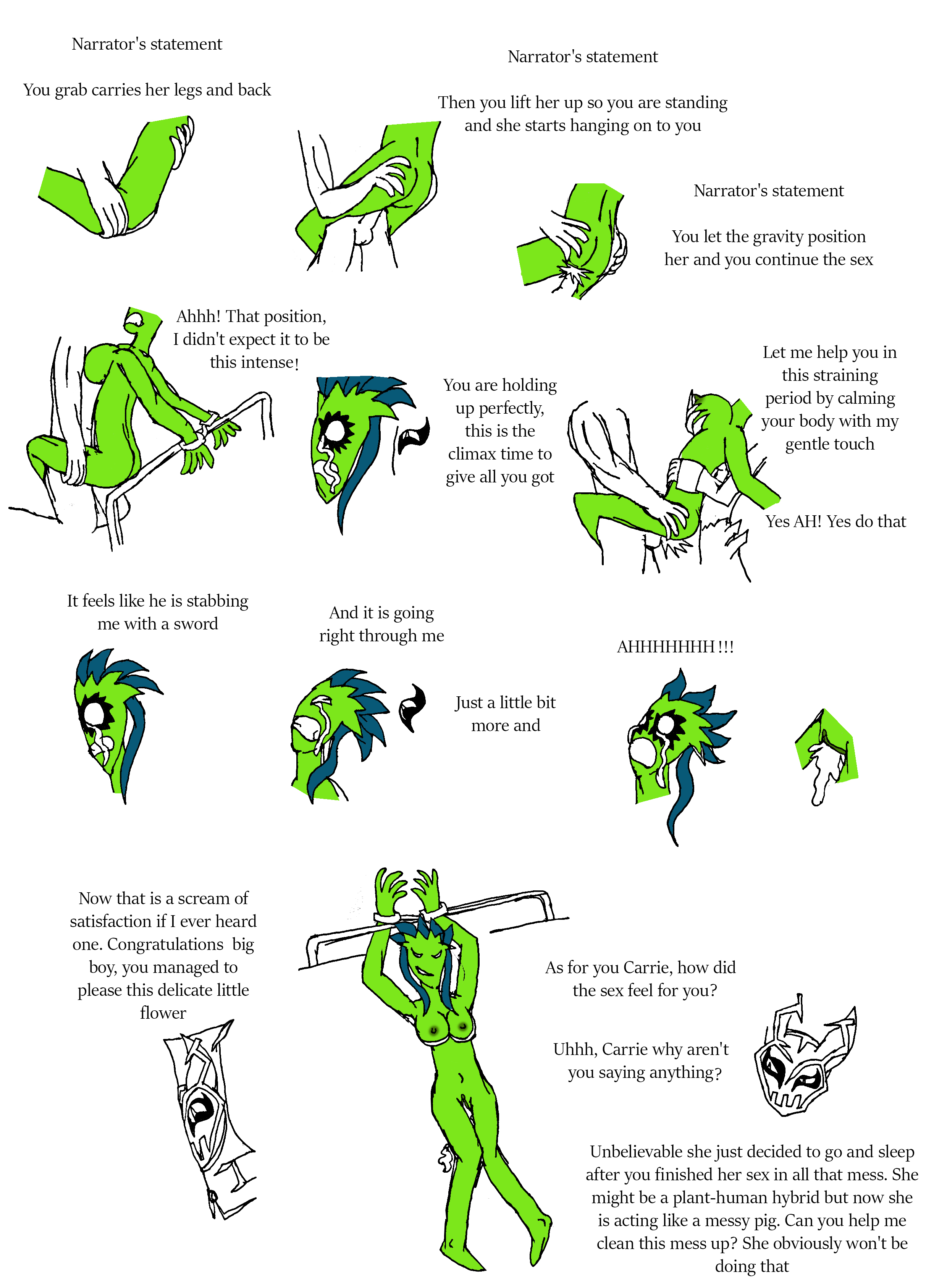 Narrator's statement

You grab carries her legs and back

Narrator's statement

Then you lift her up so you are standing and she starts hanging on to you

Narrator's statement

You let the gravity position her and you continue the sex

Ahhh! That position, I didn't expect it to be this intense!

You are holding up perfectly, this is the climax time to give all you got

Let me help you in this straining period by calming your body with my gentle touch

Yes AH! Yes do that

It feels like he is stabbing me with a sword

And it is going right through me

Just a little bit more and

AHHHHHHH!!!

Now that is a scream of satisfaction if I ever heard one. Congratulations big boy, you managed to please this delicate little flower

As for you Carrie, how did the sex feel for you?

Uhhh, Carrie why aren't you saying anything?

Unbelievable she just decided to go and sleep after you finished her sex in all that mess. She might be a plant-human hybrid but now she is acting like a messy pig. Can you help me clean this mess up? She obviously won't be doing that