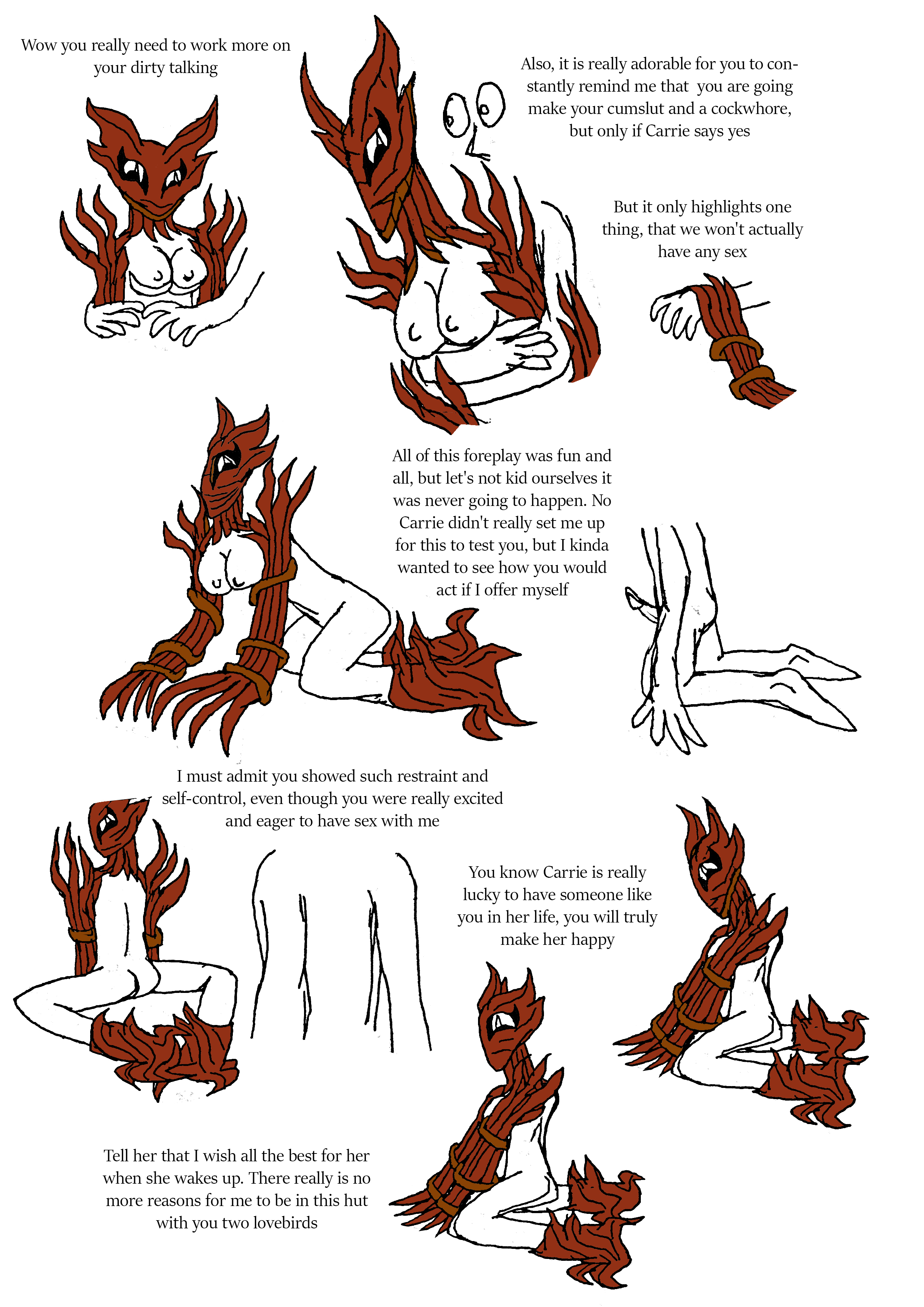 Wow you really need to work more on your dirty talking

Also, it is really adorable for you to constantly remind me that you are going make your cumslut and a cockwhore, but only if Carrie says yes

But it only highlights one thing, that we won't actually have any sex

All of this foreplay was fun and all, but let's not kid ourselves it was never going to happen. No Carrie didn't really set me up for this to test you, but I kinda wanted to see how you would act if I offer myself

I must admit you showed such restraint and self-control, even though you were really excited and eager to have sex with me

You know Carrie is really lucky to have someone like you in her life, you will truly make her happy

Tell her that I wish all the best for her when she wakes up. There really is no more reasons for me to be in this hut with you two lovebirds