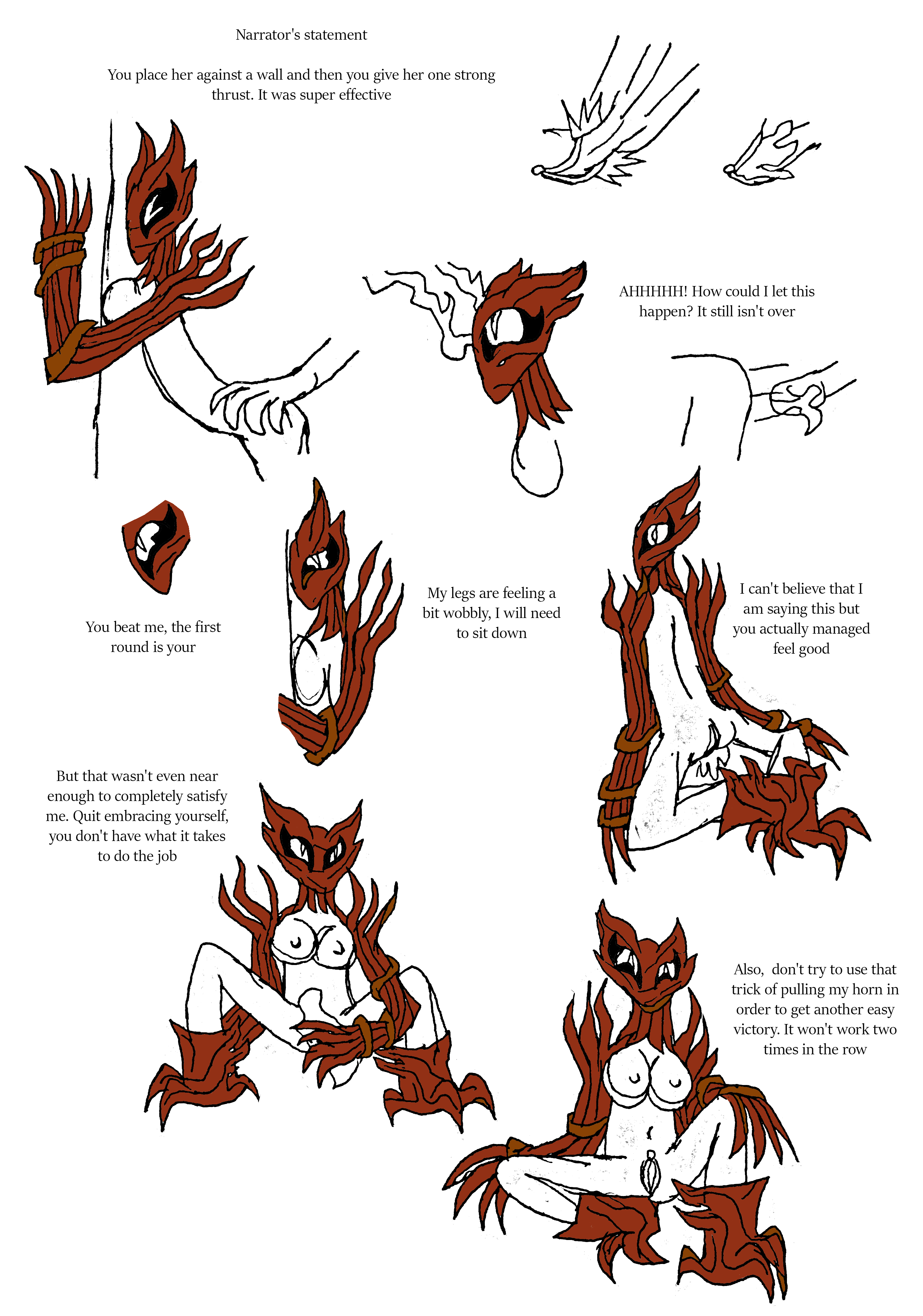 Narrator's statement

You place her against a wall and then you give her one strong thrust. It was super effective

AHHHHH! How could I let this happen? It still isn't over

You beat me, the first round is your

My legs are feeling a bit wobbly, I will need to sit down

I can't believe that I am saying this but you actually managed feel good

But that wasn't even near enough to completely satisfy me. Quit embracing yourself, you don't have what it takes to do the job

Also, don't try to use that trick of pulling my horn in order to get another easy victory. It won't work two times in the row