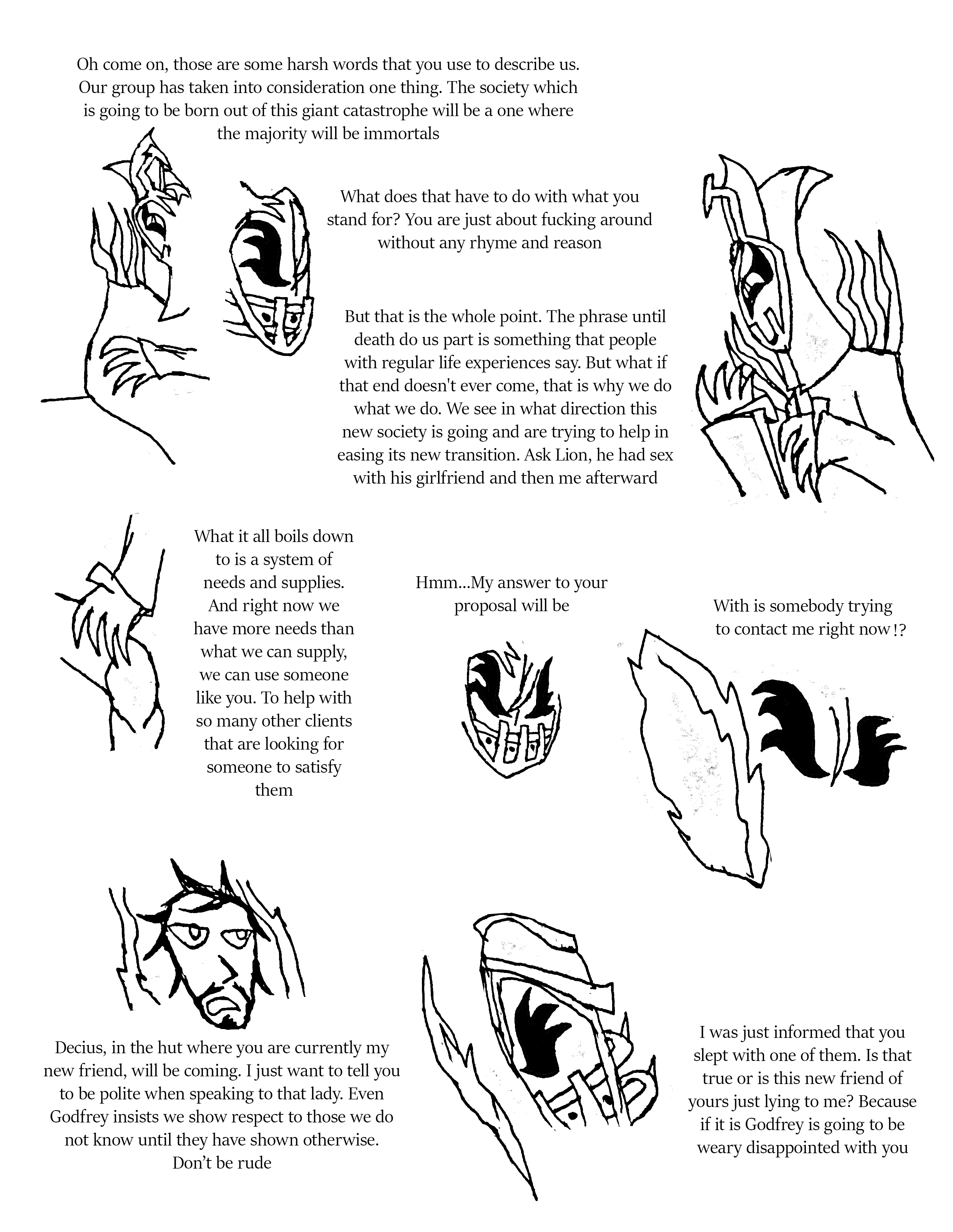 Oh come on, those are some harsh words that you use to describe us. Our group has taken into consideration one thing. The society which is going to be born out of this giant catastrophe will be a one where the majority will be immortals

What does that have to do with what you stand for? You are just about fucking around without any rhyme and reason

But that is the whole point. The phrase until death do us part is something that people with regular life experiences say. But what if that end doesn't ever come, that is why we do what we do. We see in what direction this new society is going and are trying to help in easing its new transition. Ask Lion, he had sex with his girlfriend and then me afterward

What it all boils down to is a system of needs and supplies. And right now we have more needs than what we can supply, we can use someone like you. To help with so many other clients that are looking for someone to satisfy them

Hmm...My answer to your proposal will be

With is somebody trying to contact me right now!?

Decius, in the hut where you are currently my new friend, will be coming. I just want to tell you to be polite when speaking to that lady. Even Godfrey insists we show respect to those we do not know until they have shown otherwise. Don't be rude

I was just informed that you slept with one of them. Is that true or is this new friend of yours just lying to me? Because if it is Godfrey is going to be weary disappointed with you