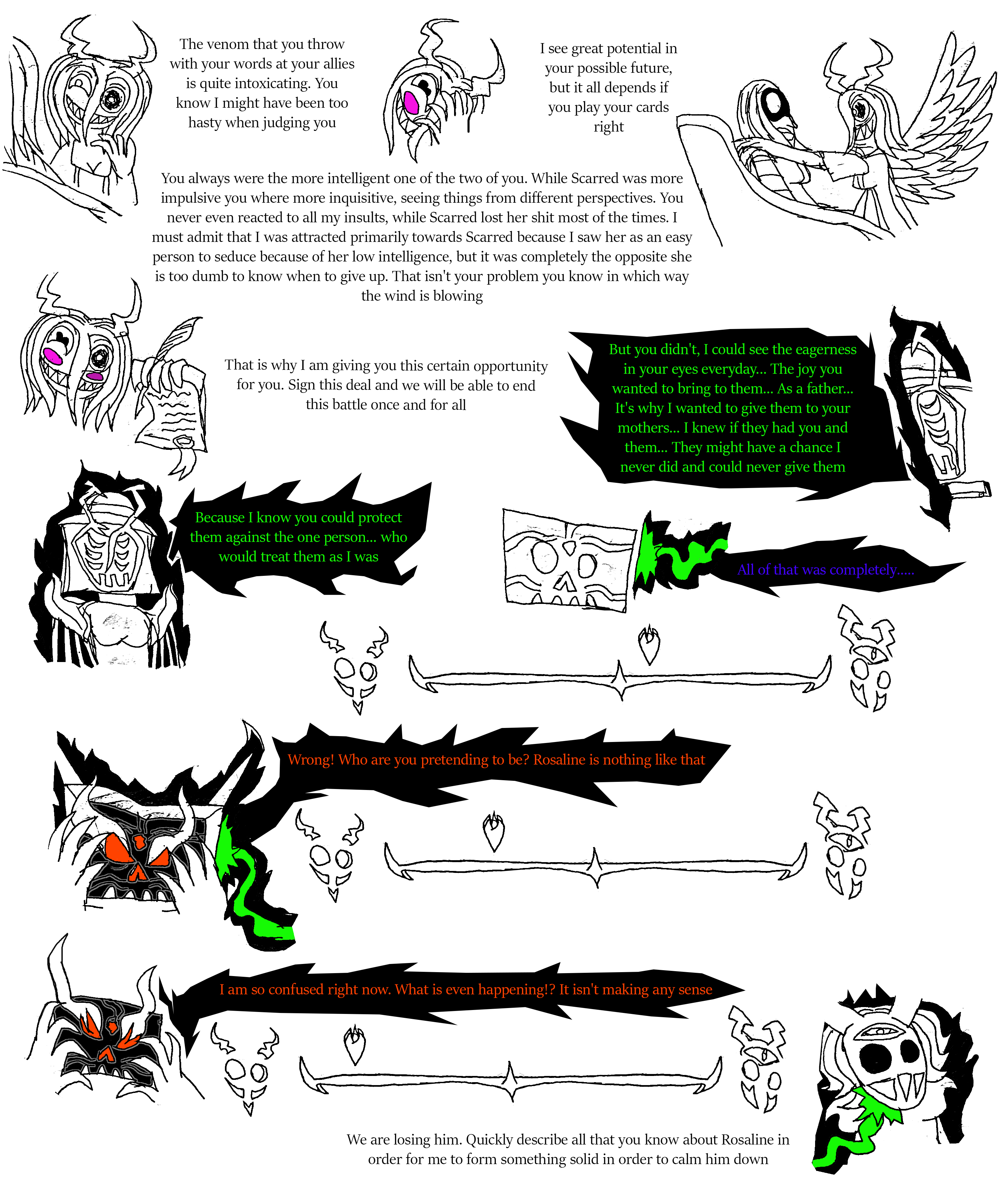 The venom that you throw with your words at your allies is quite intoxicating. You know I might have been too hasty when judging you

I see great potential in your possible future, but it all depends if you play your cards right

You always were the more intelligent one of the two of you. While Scarred was more impulsive you where more inquisitive, seeing things from different perspectives. You never even reacted to all my insults, while Scarred lost her shit most of the times. I must admit that I was attracted primarily towards Scarred because I saw her as an easy person to seduce because of her low intelligence, but it was completely the opposite she is too dumb to know when to give up. That isn't your problem you know in which way the wind is blowing

That is why I am giving you this certain opportunity for you. Sign this deal and we will be able to end this battle once and for all

But you didn't, I could see the eagerness in your eyes everyday... The joy you wanted to bring to them... As a father... It's why I wanted to give them to your mothers... I knew if they had you and them... They might have a chance I never did and could never give them

Because I know you could protect them against the one person... who would treat them as I was

All of that was completely.....

Wrong! Who are you pretending to be? Rosaline is nothing like that

I am so confused right now. What is even happening!? It isn't making any sense

We are losing him. Quickly describe all that you know about Rosaline in order for me to form something solid in order to calm him down