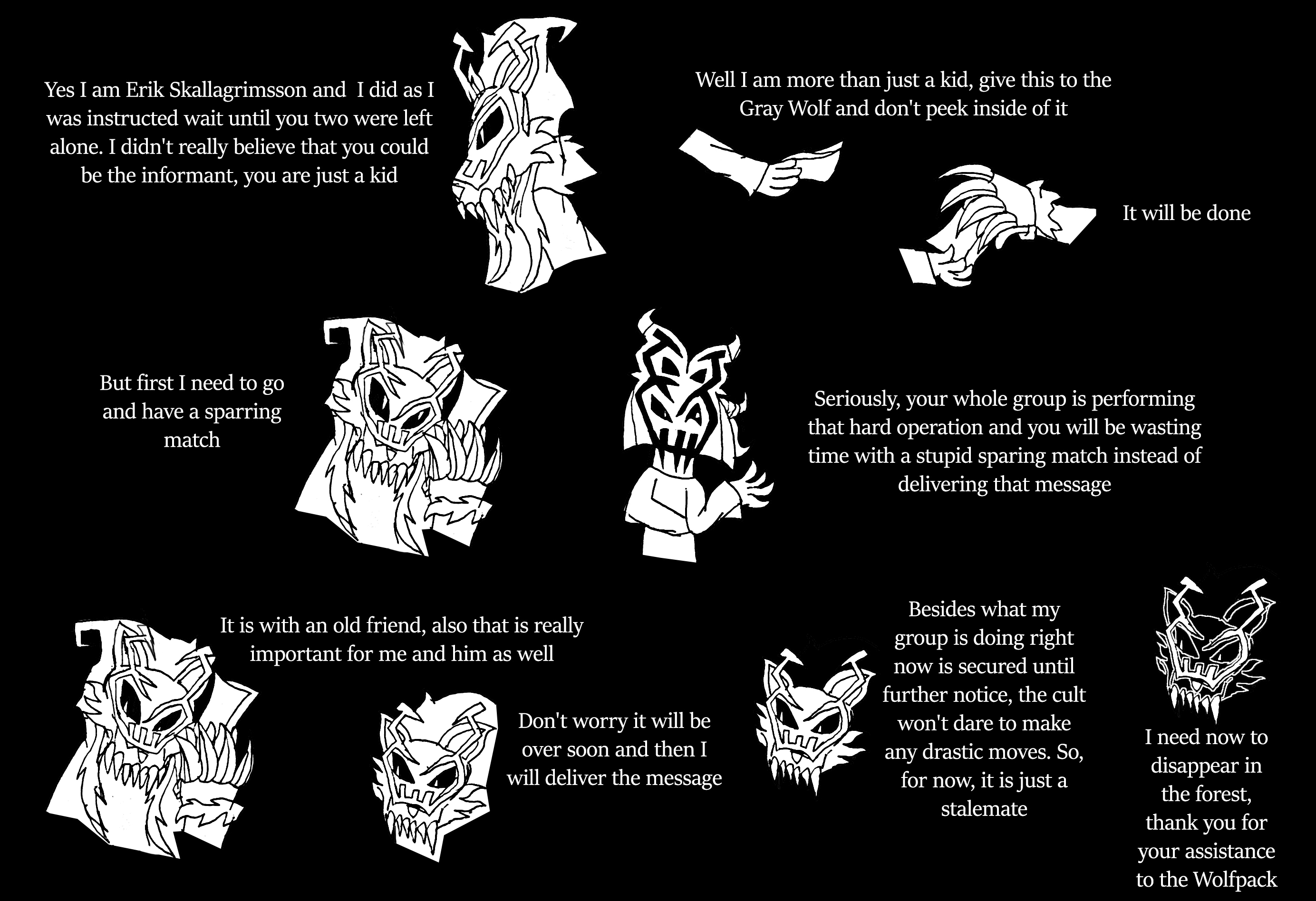 Yes I am Erik Skallagrimsson and I did as I was instructed wait until you two were left alone. I didn't really believe that you could be the informant, you are just a kid

Well I am more than just a kid, give this to the Gray Wolf and don't peek inside of it

It will be done

But first I need to go and have a sparring match

Seriously, your whole group is performing that hard operation and you will be wasting time with a stupid sparing match instead of delivering that message

It is with an old friend, also that is really important for me and him as well

Don't worry it will be over soon and then I will deliver the message

Besides what my group is doing right now is secured until further notice, the cult won't dare to make any drastic moves. So, for now, it is just a stalemate

I need now to disappear in the forest, thank you for your assistance to the Wolfpack