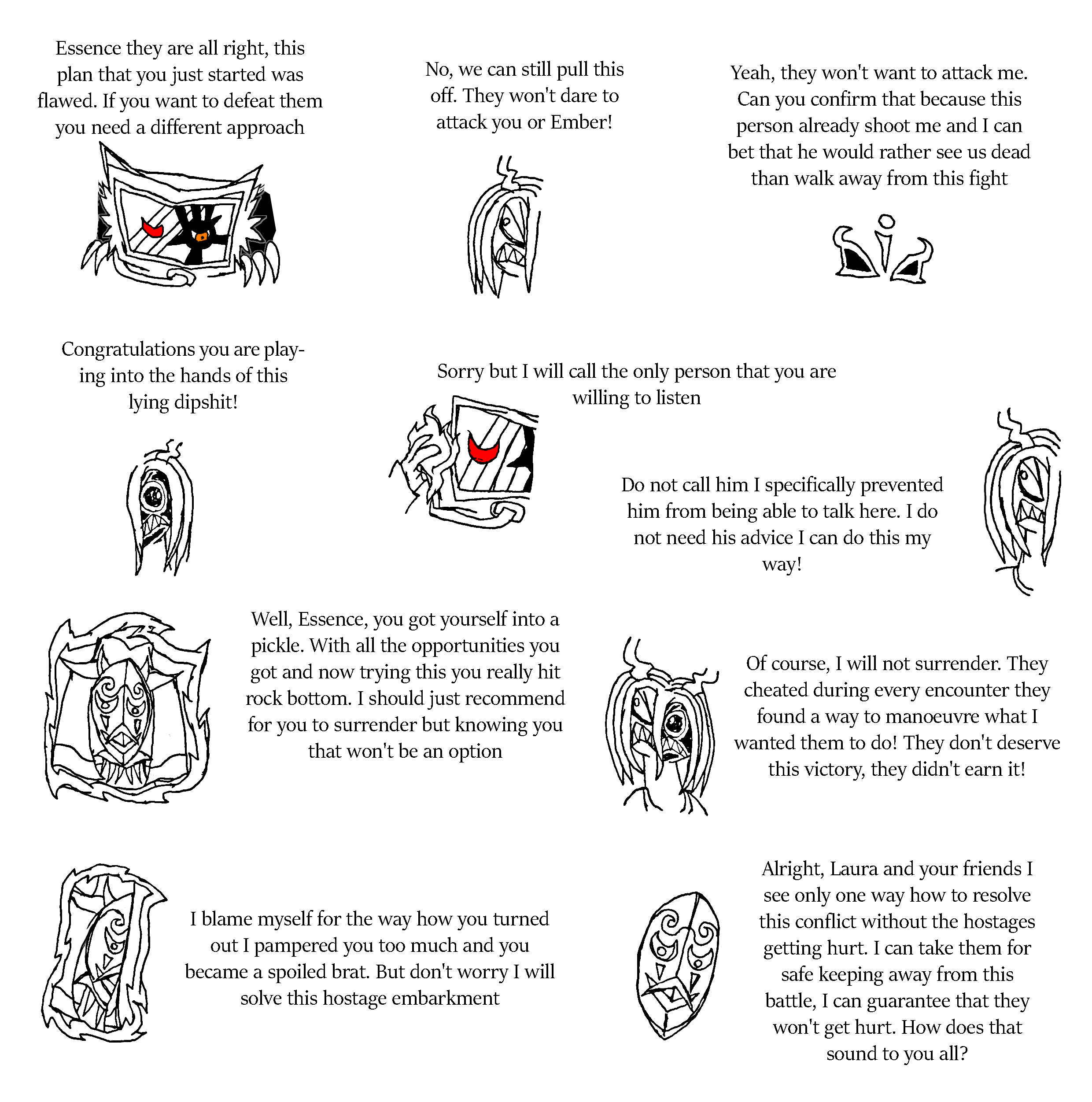 Essence they are all right, this plan that you just started was flawed. If you want to defeat them you need a different approach

No, we can still pull this off. They won't dare to attack you or Ember!

Yeah, they won't want to attack me. Can you confirm that because this person already shoot me and I can bet that he would rather see us dead than walk away from this fight

Congratulations you are playing into the hands of this lying dipshit!

Sorry but I will call the only person that you are willing to listen

Do not call him I specifically prevented him from being able to talk here. I do not need his advice I can do this my way!

Well, Essence, you got yourself into a pickle. With all the opportunities you got and now trying this you really hit rock bottom. I should just recommend for you to surrender but knowing you that won't be an option

Of course, I will not surrender. They cheated during every encounter they found a way to manoeuvre what I wanted them to do! They don't deserve this victory, they didn't earn it!

I blame myself for the way how you turned out I pampered you too much and you became a spoiled brat. But don't worry I will solve this hostage embarkment

Alright, Laura and your friends I see only one way how to resolve this conflict without the hostages getting hurt. I can take them for safe keeping away from this battle, I can guarantee that they won't get hurt. How does that sound to you all?