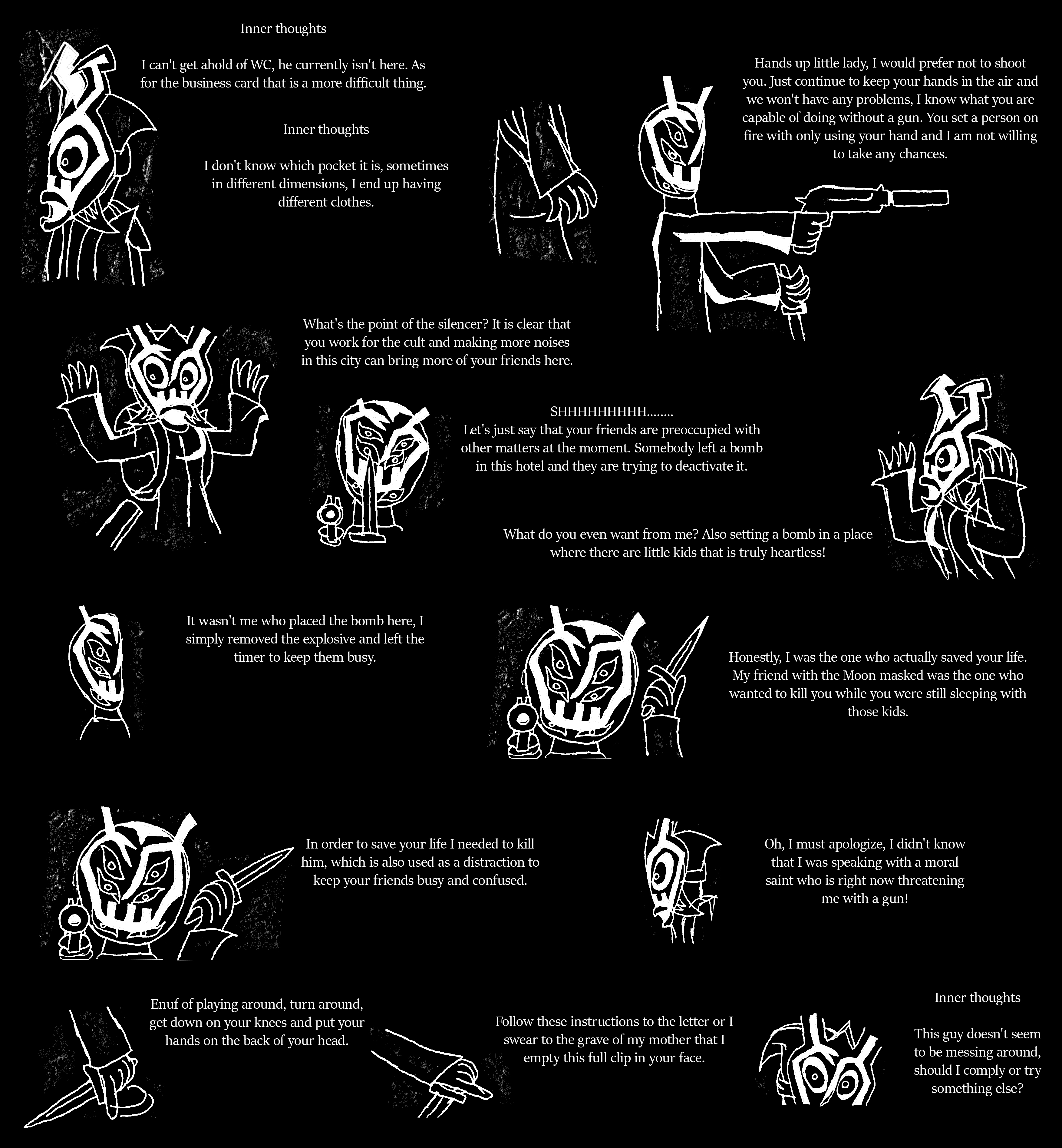 Inner thoughts

I can't get ahold of WC, he currently isn't here. As for the business card that is a more difficult thing.

Inner thoughts

I don't know which pocket it is, sometimes in different dimensions, I end up having different clothes.

Hands up little lady, I would prefer not to shoot you. Just continue to keep your hands in the air and we won't have any problems, I know what you are capable of doing without a gun. You set a person on fire with only using your hand and I am not willing to take any chances.

What's the point of the silencer? It is clear that you work for the cult and making more noises in this city can bring more of your friends here.

SHHHHHHHHH........
Let's just say that your friends are preoccupied with other matters at the moment. Somebody left a bomb in this hotel and they are trying to deactivate it.

What do you even want from me? Also setting a bomb in a place where there are little kids that is truly heartless!

It wasn't me who placed the bomb here, I simply removed the explosive and left the timer to keep them busy.

Honestly, I was the one who actually saved your life. My friend with the Moon masked was the one who wanted to kill you while you were still sleeping with those kids.

In order to save your life I needed to kill him, which is also used as a distraction to keep your friends busy and confused.

Oh, I must apologize, I didn't know that I was speaking with a moral saint who is right now threatening me with a gun!

Enuf of playing around, turn around, get down on your knees and put your hands on the back of your head.

Follow these instructions to the letter or I swear to the grave of my mother that I empty this full clip in your face.

Inner thoughts

This guy doesn't seem to be messing around, should I comply or try something else?