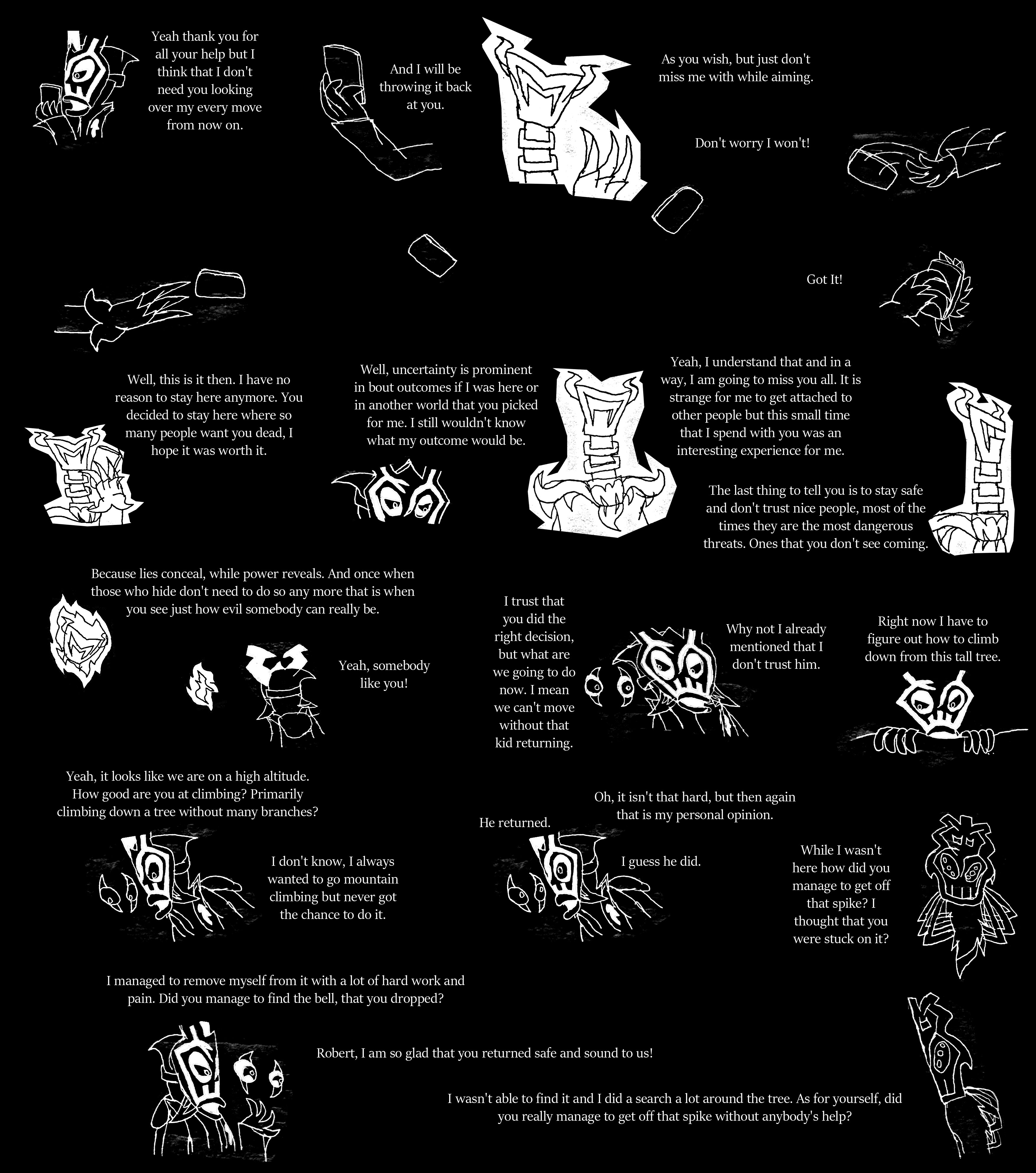 Yeah thank you for all your help but I think that I don't need you looking over my every move from now on.

And I will be throwing it back at you.

As you wish, but just don't miss me with while aiming.

Don't worry I won't!

Got It!

Well, this is it then. I have no reason to stay here anymore. You decided to stay here where so many people want you dead, I hope it was worth it.

Well, uncertainty is prominent in bout outcomes if I was here or in another world that you picked for me. I still wouldn't know what my outcome would be.

Yeah, I understand that and in a way, I am going to miss you all. It is strange for me to get attached to other people but this small time that I spend with you was an interesting experience for me.

The last thing to tell you is to stay safe and don't trust nice people, most of the times they are the most dangerous threats. Ones that you don't see coming.

Because lies conceal, while power reveals. And once when those who hide don't need to do so any more that is when you see just how evil somebody can really be.

Yeah, somebody like you!

I trust that you did the right decision, but what are we going to do now. I mean we can't move without that kid returning.

Why not I already mentioned that I don't trust him.

Right now I have to figure out how to climb down from this tall tree.

Yeah, it looks like we are on a high altitude. How good are you at climbing? Primarily climbing down a tree without many branches?

I don't know, I always wanted to go mountain climbing but never got the chance to do it.

Oh, it isn't that hard, but then again that is my personal opinion.

He returned.

I guess he did.

While I wasn't here how did you manage to get off that spike? I thought that you were stuck on it?

I managed to remove myself from it with a lot of hard work and pain. Did you manage to find the bell, that you dropped?

Robert, I am so glad that you returned safe and sound to us!

I wasn't able to find it and I did a search a lot around the tree. As for yourself, did you really manage to get off that spike without anybody's help?