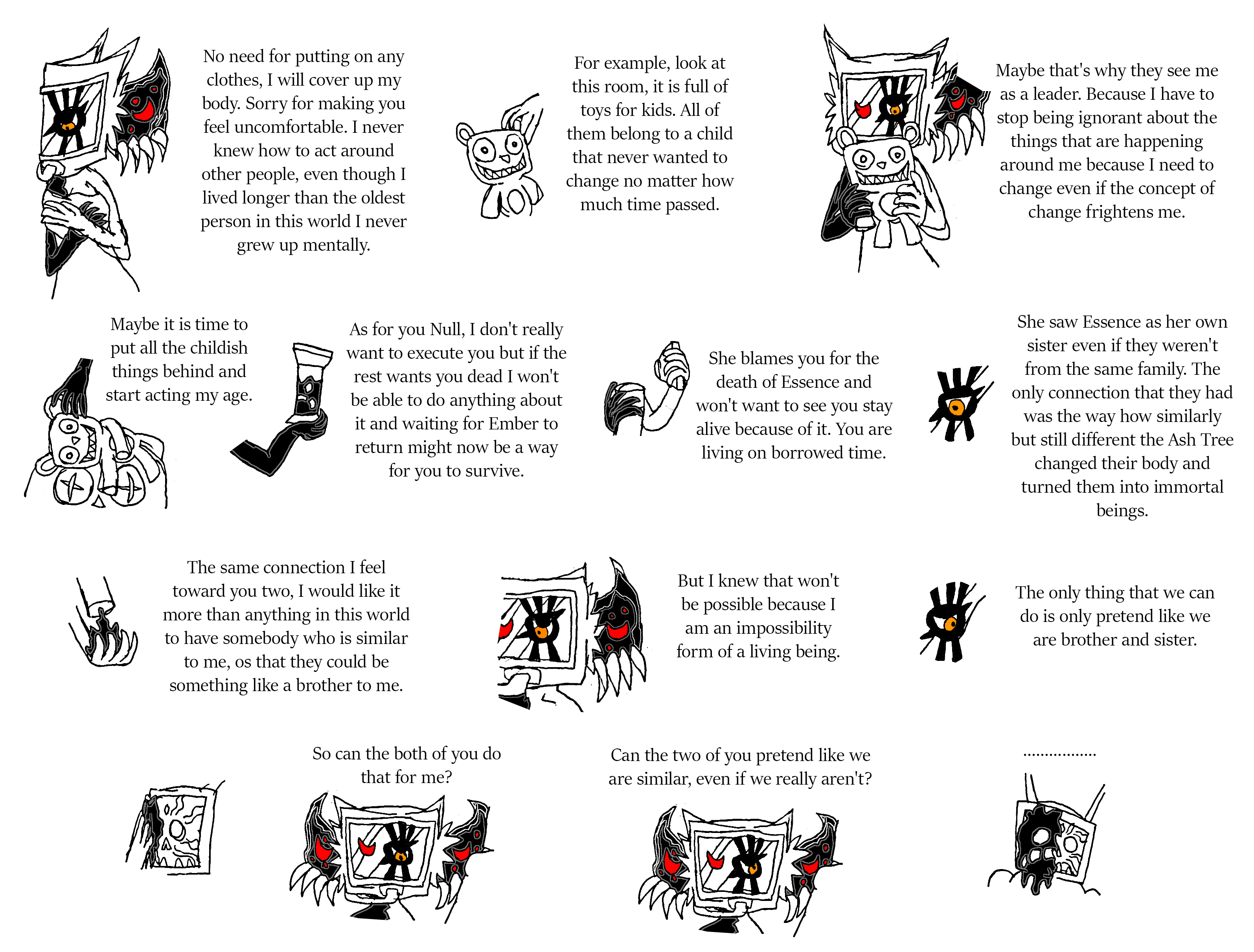 No need for putting on any clothes, I will cover up my body. Sorry for making you feel uncomfortable. I never knew how to act around other people, even though I lived longer than the oldest person in this world I never grew up mentally.

For example, look at this room, it is full of toys for kids. All of them belong to a child that never wanted to change no matter how much time passed.

Maybe that's why they see me as a leader. Because I have to stop being ignorant about the things that are happening around me because I need to change even if the concept of change frightens me.

Maybe it is time to put all the childish things behind and start acting my age.

As for you Null, I don't really want to execute you but if the rest wants you dead I won't be able to do anything about it and waiting for Ember to return might now be a way for you to survive.

She blames you for the death of Essence and won't want to see you stay alive because of it. You are living on borrowed time.

She saw Essence as her own sister even if they weren't from the same family. The only connection that they had was the way how similarly but still different the Ash Tree changed their body and turned them into immortal beings.

The same connection I feel toward you two, I would like it more than anything in this world to have somebody who is similar to me, os that they could be something like a brother to me.

But I knew that won't be possible because I am an impossibility form of a living being.

The only thing that we can do is only pretend like we are brother and sister.

So can the both of you do that for me?

Can the two of you pretend like we are similar, even if we really aren't?

.................