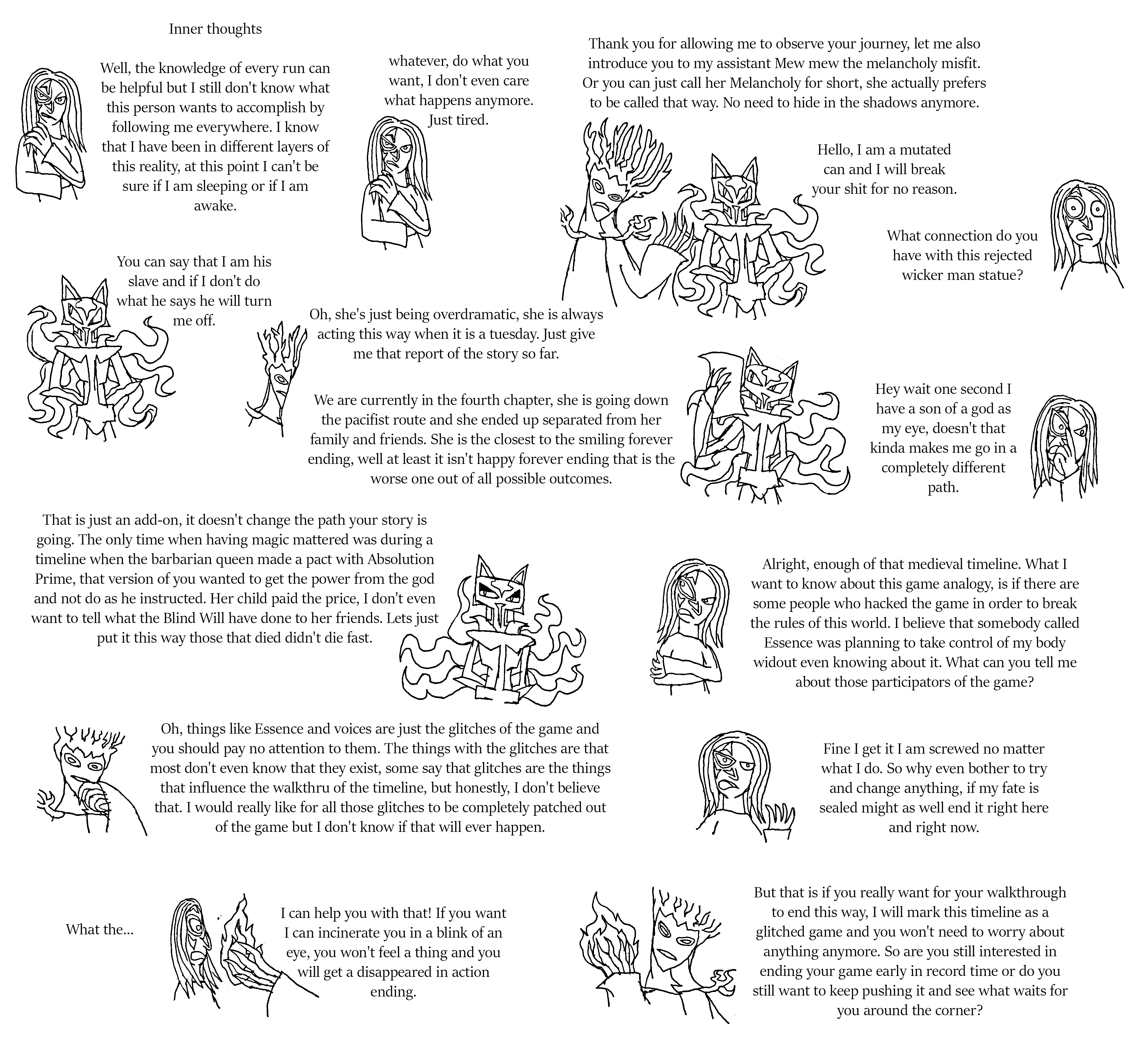 Inner thoughts

Well, the knowledge of every run can be helpful but I still don't know what this person wants to accomplish by following me everywhere. I know that I have been in different layers of this reality, at this point I can't be sure if I am sleeping or if I am awake.

whatever, do what you want, I don't even care what happens anymore. Just tired.

Thank you for allowing me to observe your journey, let me also introduce you to my assistant Mew mew the melancholy misfit. Or you can just call her Melancholy for short, she actually prefers to be called that way. No need to hide in the shadows anymore.

Hello, I am a mutated can and I will break your shit for no reason.

What connection do you have with this rejected wicker man statue?

You can say that I am his slave and if I don't do what he says he will turn me off.

Oh, she's just being overdramatic, she is always acting this way when it is a tuesday. Just give me that report of the story so far.

We are currently in the fourth chapter, she is going down the pacifist route and she ended up separated from her family and friends. She is the closest to the smiling forever ending, well at least it isn't happy forever ending that is the worse one out of all possible outcomes.

Hey wait one second I have a son of a god as my eye, doesn't that kinda makes me go in a completely different path.

That is just an add-on, it doesn't change the path your story is going. The only time when having magic mattered was during a timeline when the barbarian queen made a pact with Absolution Prime, that version of you wanted to get the power from the god and not do as he instructed. Her child paid the price, I don't even want to tell what the Blind Will have done to her friends. Lets just put it this way those that died didn't die fast.

Alright, enough of that medieval timeline. What I want to know about this game analogy, is if there are some people who hacked the game in order to break the rules of this world. I believe that somebody called Essence was planning to take control of my body widout even knowing about it. What can you tell me about those participators of the game?

Oh, things like Essence and voices are just the glitches of the game and you should pay no attention to them. The things with the glitches are that most don't even know that they exist, some say that glitches are the things that influence the walkthru of the timeline, but honestly, I don't believe that. I would really like for all those glitches to be completely patched out of the game but I don't know if that will ever happen.

Fine I get it I am screwed no matter what I do. So why even bother to try and change anything, if my fate is sealed might as well end it right here and right now.

What the...

I can help you with that! If you want I can incinerate you in a blink of an eye, you won't feel a thing and you will get a disappeared in action ending.

But that is if you really want for your walkthrough to end this way, I will mark this timeline as a glitched game and you won't need to worry about anything anymore. So are you still interested in ending your game early in record time or do you still want to keep pushing it and see what waits for you around the corner?