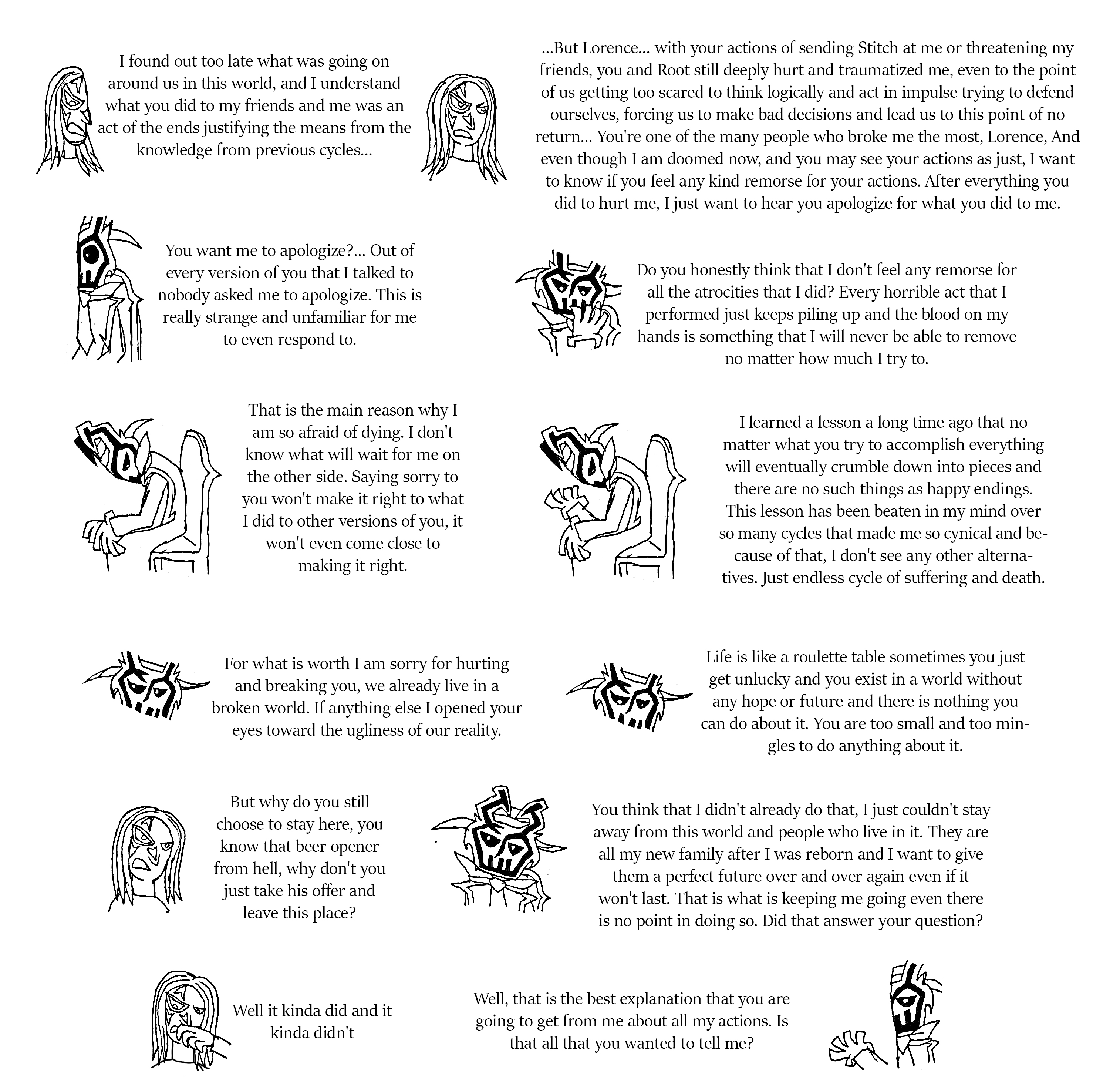 I found out too late what was going on around us in this world, and I understand what you did to my friends and me was an act of the ends justifying the means from the knowledge from previous cycles...

...But Lorence... with your actions of sending Stitch at me or threatening my friends, you and Root still deeply hurt and traumatized me, even to the point of us getting too scared to think logically and act in impulse trying to defend ourselves, forcing us to make bad decisions and lead us to this point of no return... You're one of the many people who broke me the most, Lorence, And even though I am doomed now, and you may see your actions as just, I want to know if you feel any kind remorse for your actions. After everything you did to hurt me, I just want to hear you apologize for what you did to me.

You want me to apologize?... Out of every version of you that I talked to nobody asked me to apologize. This is really strange and unfamiliar for me to even respond to.

Do you honestly think that I don't feel any remorse for all the atrocities that I did? Every horrible act that I performed just keeps piling up and the blood on my hands is something that I will never be able to remove no matter how much I try to.

That is the main reason why I am so afraid of dying. I don't know what will wait for me on the other side. Saying sorry to you won't make it right to what I did to other versions of you, it won't even come close to making it right.

I learned a lesson a long time ago that no matter what you try to accomplish everything will eventually crumble down into pieces and there are no such things as happy endings. This lesson has been beaten in my mind over so many cycles that made me so cynical and because of that, I don't see any other alternatives. Just endless cycle of suffering and death.

For what is worth I am sorry for hurting and breaking you, we already live in a broken world. If anything else I opened your eyes toward the ugliness of our reality.

Life is like a roulette table sometimes you just get unlucky and you exist in a world without any hope or future and there is nothing you can do about it. You are too small and too mingles to do anything about it.

But why do you still choose to stay here, you know that beer opener from hell, why don't you just take his offer and leave this place?

You think that I didn't already do that, I just couldn't stay away from this world and people who live in it. They are all my new family after I was reborn and I want to give them a perfect future over and over again even if it won't last. That is what is keeping me going even there is no point in doing so. Did that answer your question?

Well it kinda did and it kinda didn't

Well, that is the best explanation that you are going to get from me about all my actions. Is that all that you wanted to tell me?