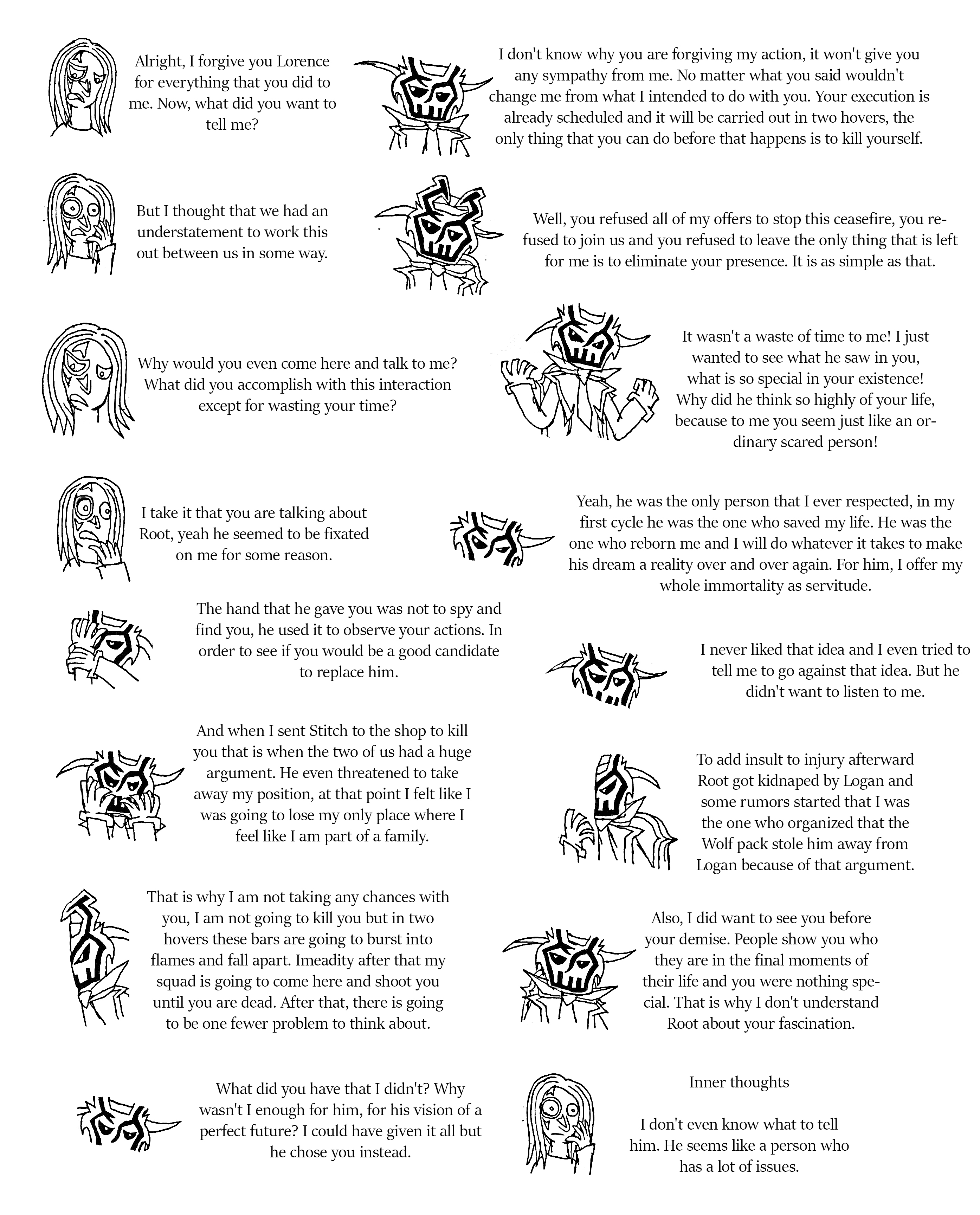 Alright, I forgive you Lorence for everything that you did to me. Now, what did you want to tell me?

I don't know why you are forgiving my action, it won't give you any sympathy from me. No matter what you said wouldn't change me from what I intended to do with you. Your execution is already scheduled and it will be carried out in two hovers, the only thing that you can do before that happens is to kill yourself.

But I thought that we had an understatement to work this out between us in some way.

Well, you refused all of my offers to stop this ceasefire, you refused to join us and you refused to leave the only thing that is left for me is to eliminate your presence. It is as simple as that.

Why would you even come here and talk to me? What did you accomplish with this interaction except for wasting your time?

It wasn't a waste of time to me! I just wanted to see what he saw in you, what is so special in your existence! Why did he think so highly of your life, because to me you seem just like an ordinary scared person!

I take it that you are talking about Root, yeah he seemed to be fixated on me for some reason.

Yeah, he was the only person that I ever respected, in my first cycle he was the one who saved my life. He was the one who reborn me and I will do whatever it takes to make his dream a reality over and over again. For him, I offer my whole immortality as servitude.

The hand that he gave you was not to spy and find you, he used it to observe your actions. In order to see if you would be a good candidate to replace him.

I never liked that idea and I even tried to tell me to go against that idea. But he didn't want to listen to me.

And when I sent Stitch to the shop to kill you that is when the two of us had a huge argument. He even threatened to take away my position, at that point I felt like I was going to lose my only place where I feel like I am part of a family.

To add insult to injury afterward Root got kidnaped by Logan and some rumors started that I was the one who organized that the Wolf pack stole him away from Logan because of that argument.

That is why I am not taking any chances with you, I am not going to kill you but in two hovers these bars are going to burst into flames and fall apart. Imeadity after that my squad is going to come here and shoot you until you are dead. After that, there is going to be one fewer problem to think about.

Also, I did want to see you before your demise. People show you who they are in the final moments of their life and you were nothing special. That is why I don't understand Root about your fascination.

What did you have that I didn't? Why wasn't I enough for him, for his vision of a perfect future? I could have given it all but he chose you instead.

Inner thoughts

I don't even know what to tell him. He seems like a person who has a lot of issues.