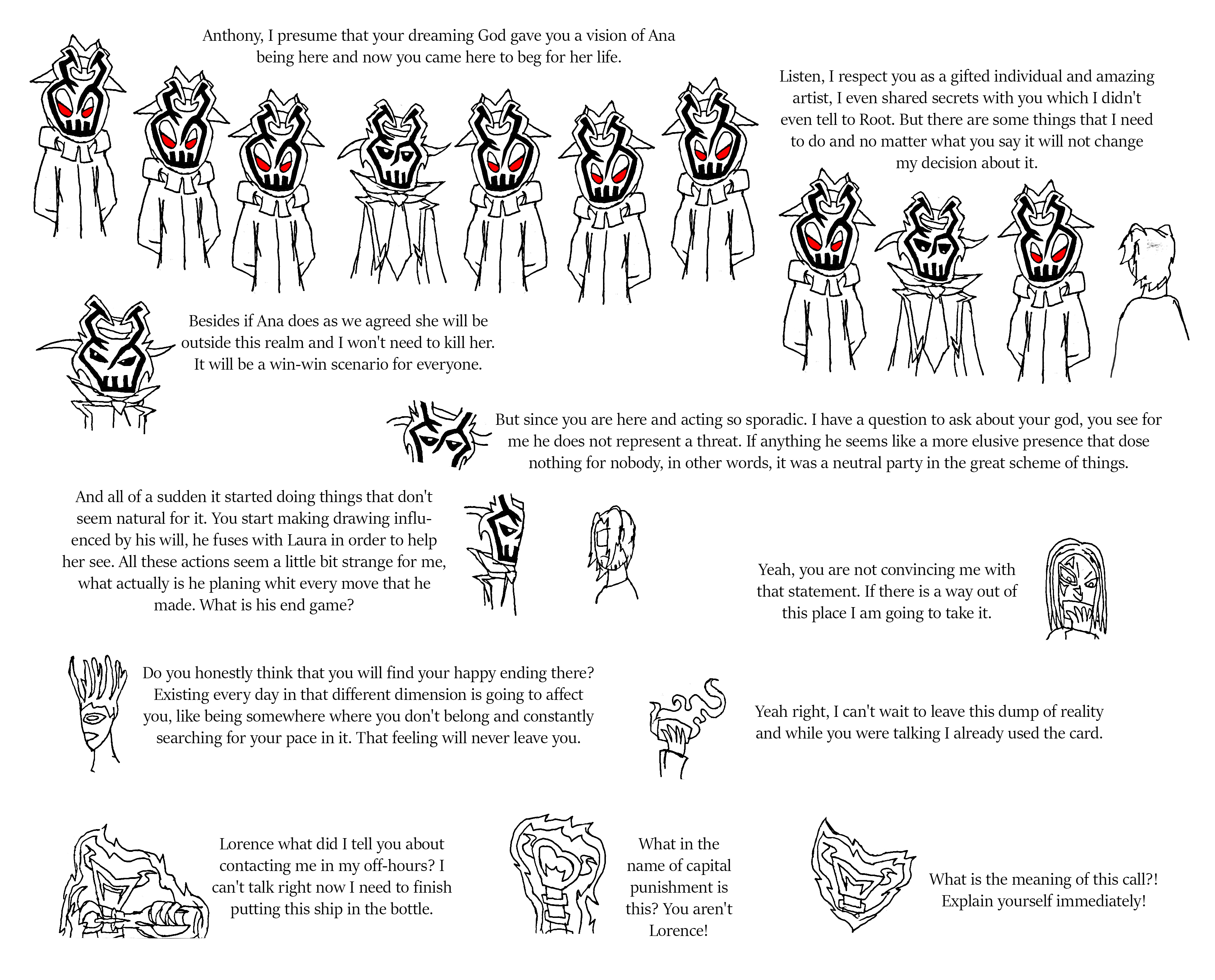 Anthony, I presume that your dreaming God gave you a vision of Ana being here and now you came here to beg for her life.

Listen, I respect you as a gifted individual and amazing artist, I even shared secrets with you which I didn't even tell to Root. But there are some things that I need to do and no matter what you say it will not change my decision about it.

Besides if Ana does as we agreed she will be outside this realm and I won't need to kill her. It will be a win-win scenario for everyone.

But since you are here and acting so sporadic. I have a question to ask about your god, you see for me he does not represent a threat. If anything he seems like a more elusive presence that dose nothing for nobody, in other words, it was a neutral party in the great scheme of things.

And all of a sudden it started doing things that don't seem natural for it. You start making drawing influenced by his will, he fuses with Laura in order to help her see. All these actions seem a little bit strange for me, what actually is he planing whit every move that he made. What is his end game?

Yeah, you are not convincing me with that statement. If there is a way out of this place I am going to take it.

Do you honestly think that you will find your happy ending there? Existing every day in that different dimension is going to affect you, like being somewhere where you don't belong and constantly searching for your pace in it. That feeling will never leave you.

Yeah right, I can't wait to leave this dump of reality and while you were talking I already used the card.

Lorence what did I tell you about contacting me in my off-hours? I can't talk right now I need to finish putting this ship in the bottle.

What in the name of capital punishment is this? You aren't Lorence!

What is the meaning of this call?! Explain yourself immediately!