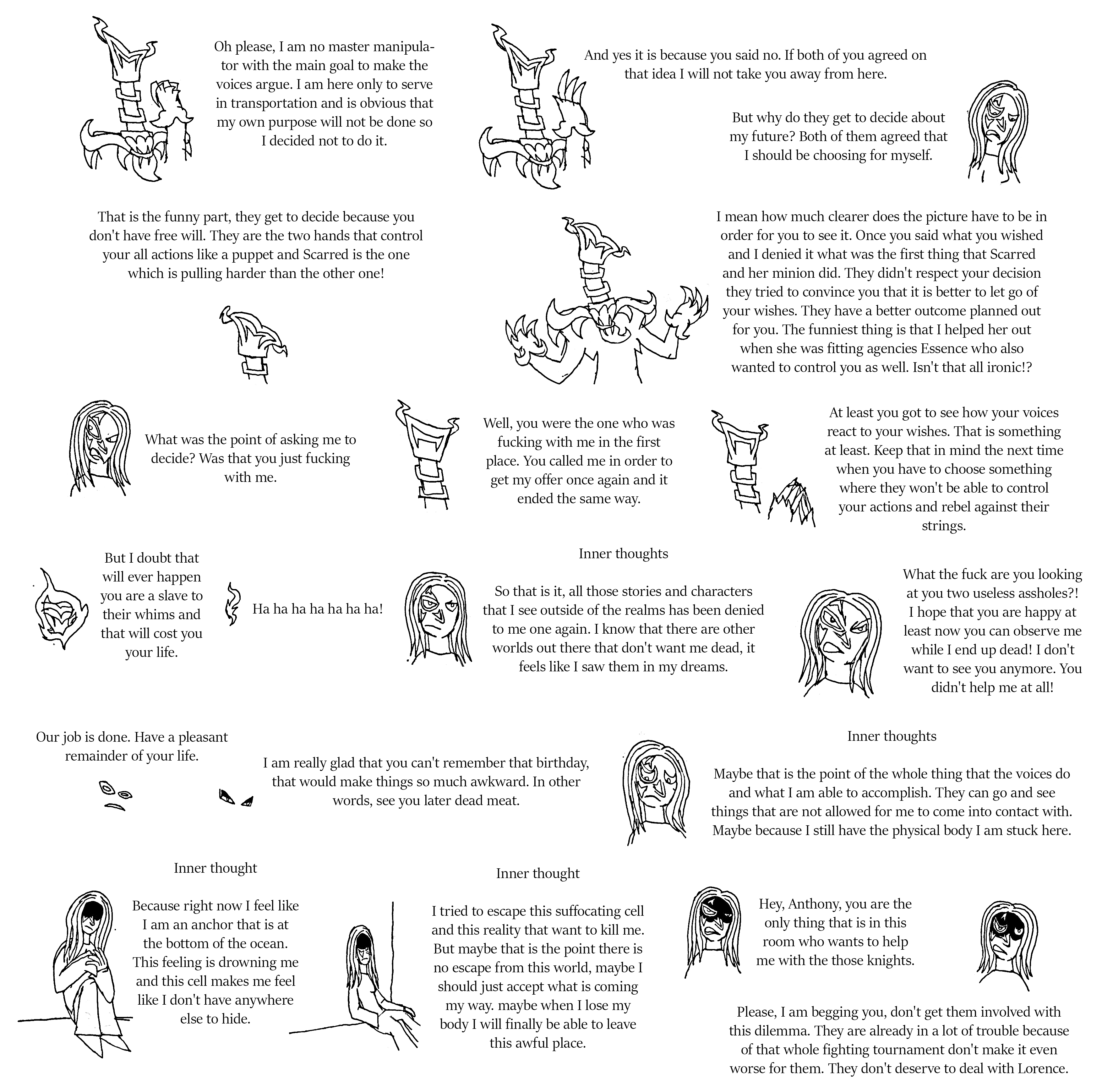 Oh please, I am no master manipulator with the main goal to make the voices argue. I am here only to serve in transportation and is obvious that my own purpose will not be done so I decided not to do it.

And yes it is because you said no. If both of you agreed on that idea I will not take you away from here.

But why do they get to decide about my future? Both of them agreed that I should be choosing for myself.

That is the funny part, they get to decide because you don't have free will. They are the two hands that control your all actions like a puppet and Scarred is the one which is pulling harder than the other one!

I mean how much clearer does the picture have to be in order for you to see it. Once you said what you wished and I denied it what was the first thing that Scarred and her minion did. They didn't respect your decision they tried to convince you that it is better to let go of your wishes. They have a better outcome planned out for you. The funniest thing is that I helped her out when she was fitting agencies Essence who also wanted to control you as well. Isn't that all ironic!?

What was the point of asking me to decide? Was that you just fucking with me.

Well, you were the one who was fucking with me in the first place. You called me in order to get my offer once again and it ended the same way.

At least you got to see how your voices react to your wishes. That is something at least. Keep that in mind the next time when you have to choose something where they won't be able to control your actions and rebel against their strings.

But I doubt that will ever happen you are a slave to their whims and that will cost you your life.

Ha ha ha ha ha ha ha!

Inner thoughts

So that is it, all those stories and characters that I see outside of the realms has been denied to me one again. I know that there are other worlds out there that don't want me dead, it feels like I saw them in my dreams.

What the fuck are you looking at you two useless assholes?! I hope that you are happy at least now you can observe me while I end up dead! I don't want to see you anymore. You didn't help me at all!

Our job is done. Have a pleasant remainder of your life.

I am really glad that you can't remember that birthday, that would make things so much awkward. In other words, see you later dead meat.

Inner thoughts

Maybe that is the point of the whole thing that the voices do and what I am able to accomplish. They can go and see things that are not allowed for me to come into contact with. Maybe because I still have the physical body I am stuck here.

Inner thought

Because right now I feel like I am an anchor that is at the bottom of the ocean. This feeling is drowning me and this cell makes me feel like I don't have anywhere else to hide.

Inner thought

I tried to escape this suffocating cell and this reality that want to kill me. But maybe that is the point there is no escape from this world, maybe I should just accept what is coming my way. maybe when I lose my body I will finally be able to leave this awful place.

Hey, Anthony, you are the only thing that is in this room who wants to help me with the those knights.

Please, I am begging you, don't get them involved with this dilemma. They are already in a lot of trouble because of that whole fighting tournament don't make it even worse for them. They don't deserve to deal with Lorence.