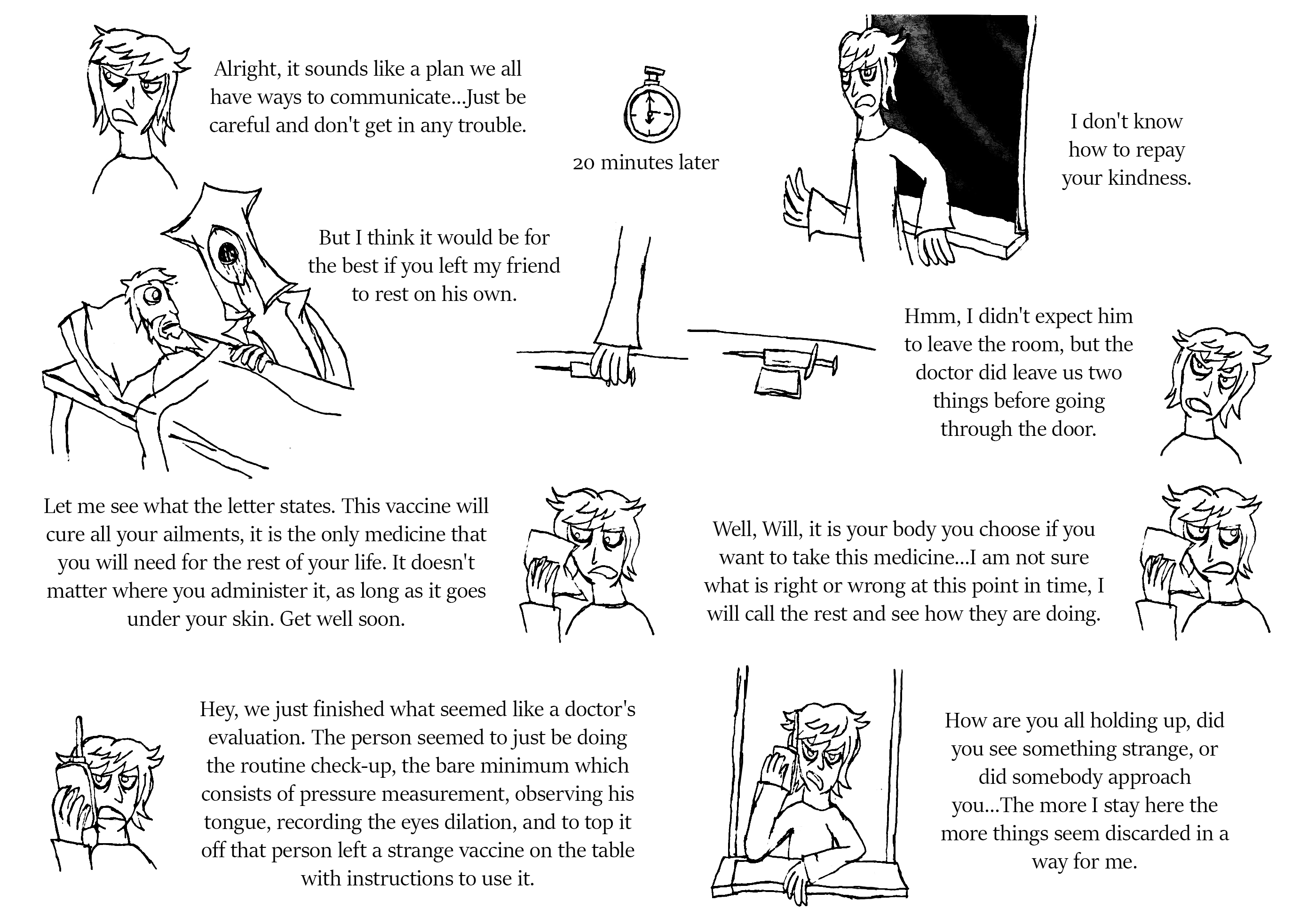 Alright, it sounds like a plan we all have ways to communicate...Just be careful and don't get in any trouble.

20 minutes later

I don't know how to repay your kindness.

But I think it would be for the best if you left my friend to rest on his own.

Hmm, I didn't expect him to leave the room, but the doctor did leave us two things before going through the door.

Let me see what the letter states. This vaccine will cure all your ailments, it is the only medicine that you will need for the rest of your life. It doesn't matter where you administer it, as long as it goes under your skin. Get well soon.

Well, Will, it is your body you choose if you want to take this medicine...I am not sure what is right or wrong at this point in time, I will call the rest and see how they are doing.

Hey, we just finished what seemed like a doctor's evaluation. The person seemed to just be doing the routine check-up, the bare minimum which consists of pressure measurement, observing his tongue, recording the eyes dilation, and to top it off that person left a strange vaccine on the table with instructions to use it.

How are you all holding up, did you see something strange, or did somebody approach you...The more I stay here the more things seem discarded in a way for me.