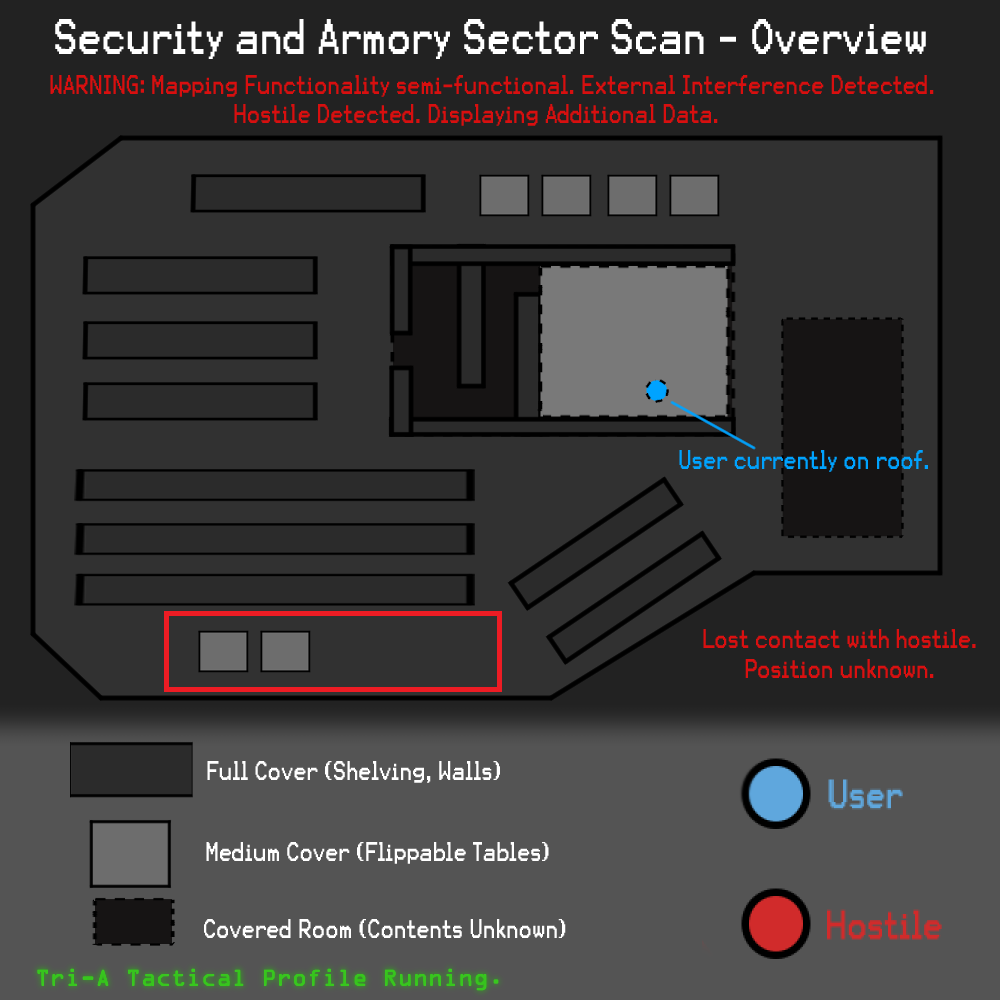 Security and Armory Sector Scan - Overview

WARNING: Mapping Functionality semi-functional. External Interference Detected. Hostile Detected. Displaying Additional Data.

User currently on roof.

Lost contact with hostile. Position unknown.

Full Cover (Shelving, Walls)

Medium Cover (Flippable Tables)

Covered Room (Contents Unknown)

User

Hostile

Tri-A Tactical Profile Running.