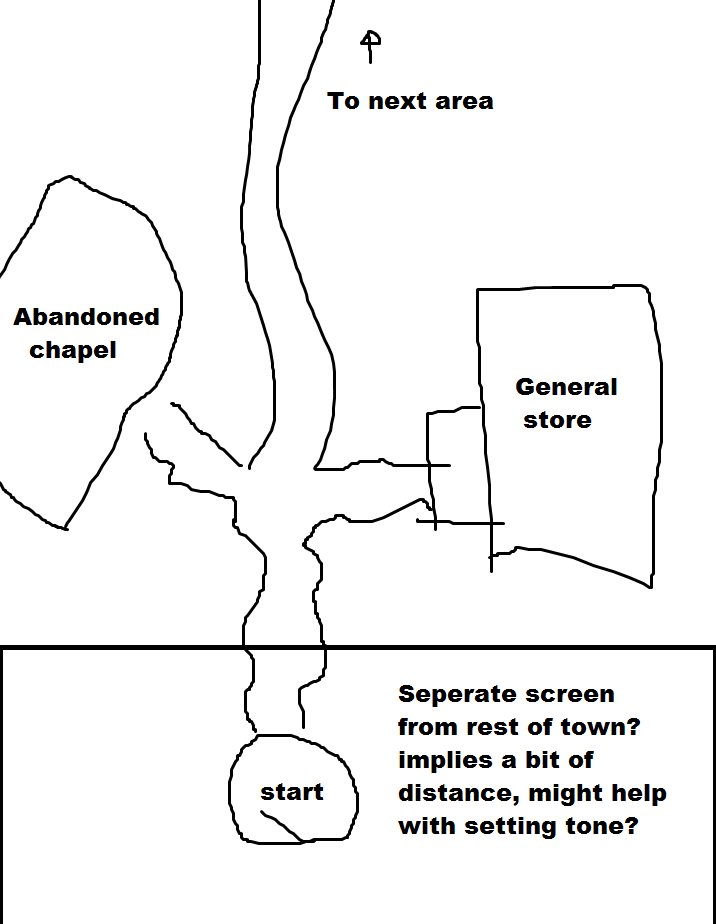 To next area

Abandoned chapel

General store

start

Seperate screen from rest of town? implies a bit of distance, might help with setting tone?