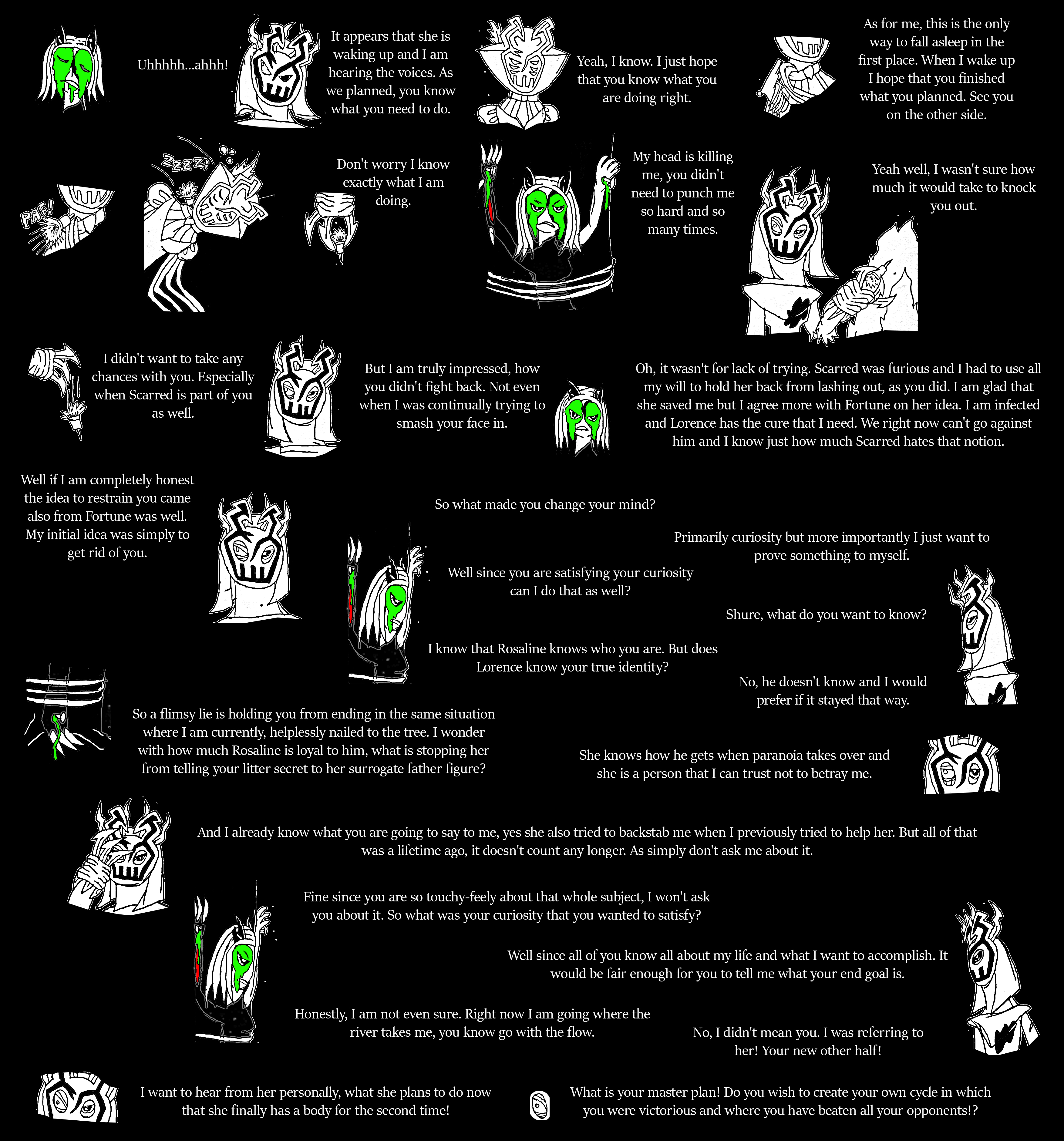 Uhhhhh...ahhh!

It appears that she is waking up and I am hearing the voices. As we planned, you know what you need to do.

Yeah, I know. I just hope that you know what you are doing right.

As for me, this is the only way to fall asleep in the first place. When I wake up I hope that you finished what you planned. See you on the other side.

PAF!

ZZZZ

Don't worry I know exactly what I am doing.

My head is killing me, you didn't need to punch me so hard and so many times.

Yeah well, I wasn't sure how much it would take to knock you out.

I didn't want to take any chances with you. Especially when Scarred is part of you as well.

But I am truly impressed, how you didn't fight back. Not even when I was continually trying to smash your face in.

Oh, it wasn't for lack of trying. Scarred was furious and I had to use all my will to hold her back from lashing out, as you did. I am glad that she saved me but I agree more with Fortune on her idea. I am infected and Lorence has the cure that I need. We right now can't go against him and I know just how much Scarred hates that notion.

Well if I am completely honest the idea to restrain you came also from Fortune was well. My initial idea was simply to get rid of you.

So what made you change your mind?

Primarily curiosity but more importantly I just want to prove something to myself.

Well since you are satisfying your curiosity can I do that as well?

Shure, what do you want to know?

I know that Rosaline knows who you are. But does Lorence know your true identity?

No, he doesn't know and I would prefer if it stayed that way.

So a flimsy lie is holding you from ending in the same situation where I am currently, helplessly nailed to the tree. I wonder with how much Rosaline is loyal to him, what is stopping her from telling your litter secret to her surrogate father figure?

She knows how he gets when paranoia takes over and she is a person that I can trust not to betray me.

And I already know what you are going to say to me, yes she also tried to backstab me when I previously tried to help her. But all of that was a lifetime ago, it doesn't count any longer. As simply don't ask me about it.

Fine since you are so touchy-feely about that whole subject, I won't ask you about it. So what was your curiosity that you wanted to satisfy?

Well since all of you know all about my life and what I want to accomplish. It would be fair enough for you to tell me what your end goal is.

Honestly, I am not even sure. Right now I am going where the river takes me, you know go with the flow.

No, I didn't mean you. I was referring to her! Your new other half!

I want to hear from her personally, what she plans to do now that she finally has a body for the second time!

What is your master plan! Do you wish to create your own cycle in which you were victorious and where you have beaten all your opponents!?