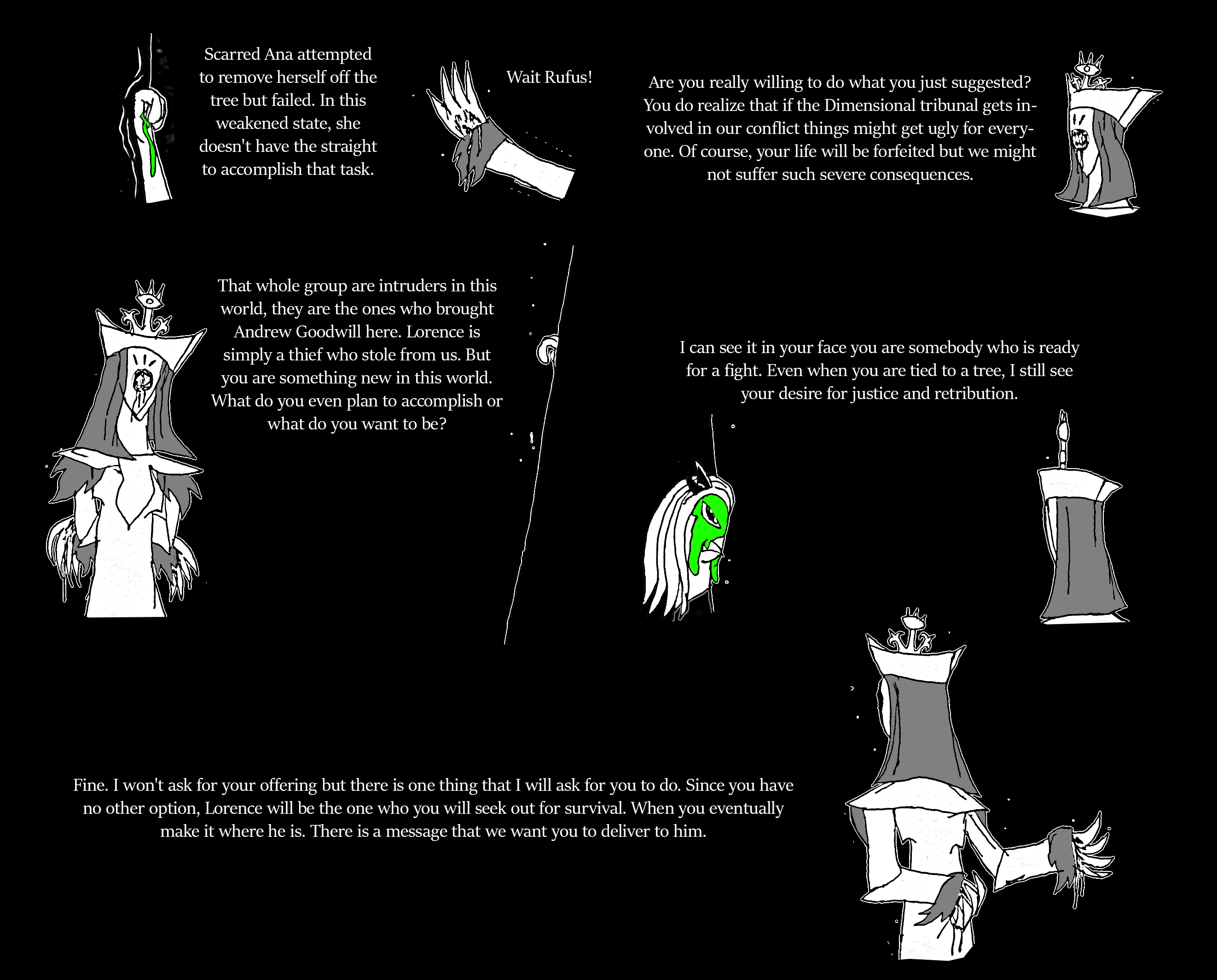 Scarred Ana attempted to remove herself off the tree but failed. In this weakened state, she doesn't have the straight to accomplish that task.

Wait Rufus!

Are you really willing to do what you just suggested? You do realize that if the Dimensional tribunal gets involved in our conflict things might get ugly for everyone. Of course, your life will be forfeited but we might not suffer such severe consequences.

That whole group are intruders in this world, they are the ones who brought Andrew Goodwill here. Lorence is simply a thief who stole from us. But you are something new in this world. What do you even plan to accomplish or what do you want to be?

I can see it in your face you are somebody who is ready for a fight. Even when you are tied to a tree, I still see your desire for justice and retribution.

Fine. I won't ask for your offering but there is one thing that I will ask for you to do. Since you have no other option, Lorence will be the one who you will seek out for survival. When you eventually make it where he is. There is a message that we want you to deliver to him.