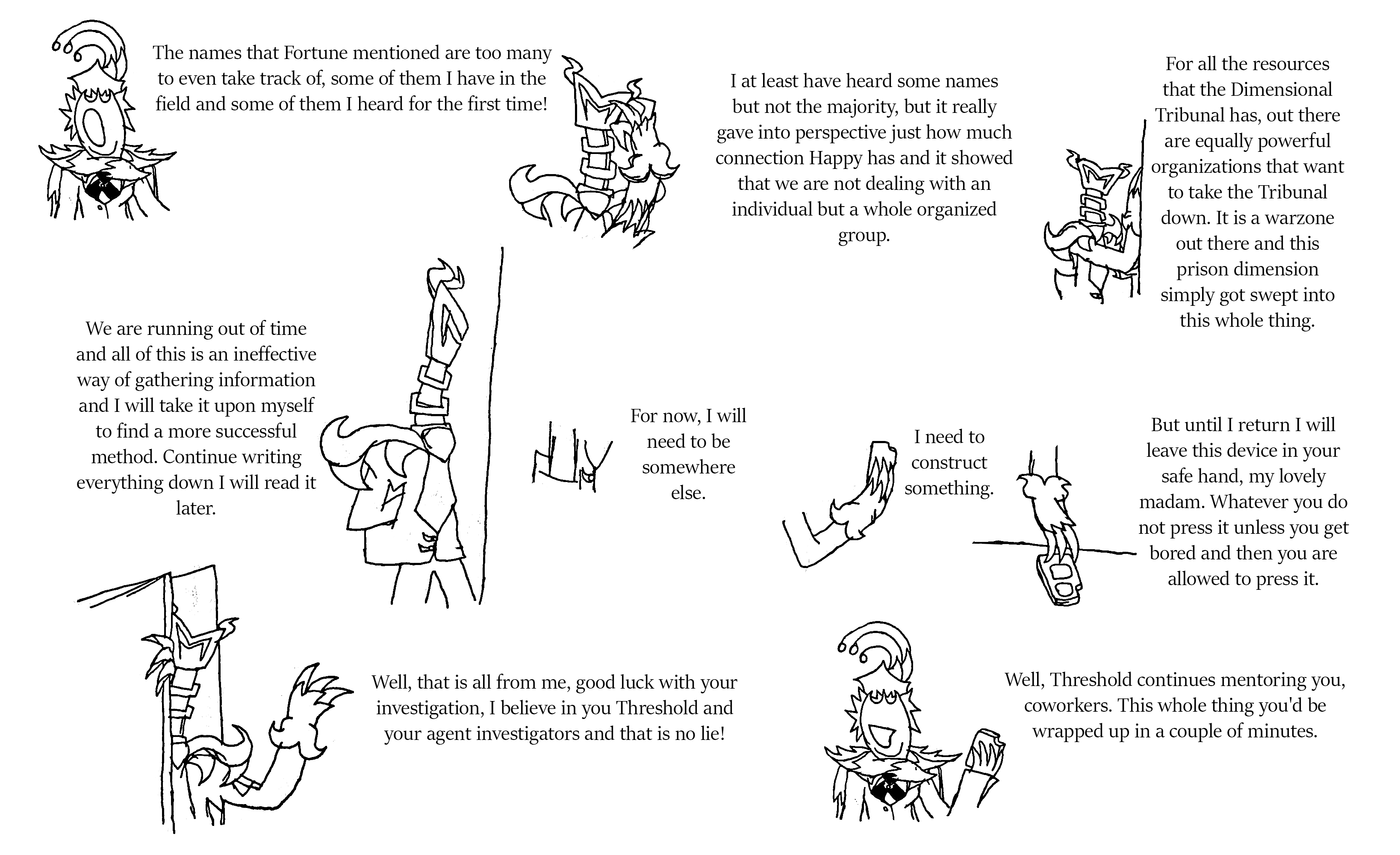 The names that Fortune mentioned are too many to even take track of, some of them I have in the field and some of them I heard for the first time!

I at least have heard some names but not the majority, but it really gave into perspective just how much connection Happy has and it showed that we are not dealing with an individual but a whole organized group.

For all the resources that the Dimensional Tribunal has, out there are equally powerful organizations that want to take the Tribunal down. It is a warzone out there and this prison dimension simply got swept into this whole thing.

We are running out of time and all of this is an ineffective way of gathering information and I will take it upon myself to find a more successful method. Continue writing everything down I will read it later.

For now, I will need to be somewhere else.

I need to construct something.

But until I return I will leave this device in your safe hand, my lovely madam. Whatever you do not press it unless you get bored and then you are allowed to press it.

Well, that is all from me, good luck with your investigation, I believe in you Threshold and your agent investigators and that is no lie!

Well, Threshold continues mentoring you, coworkers. This whole thing you'd be wrapped up in a couple of minutes.