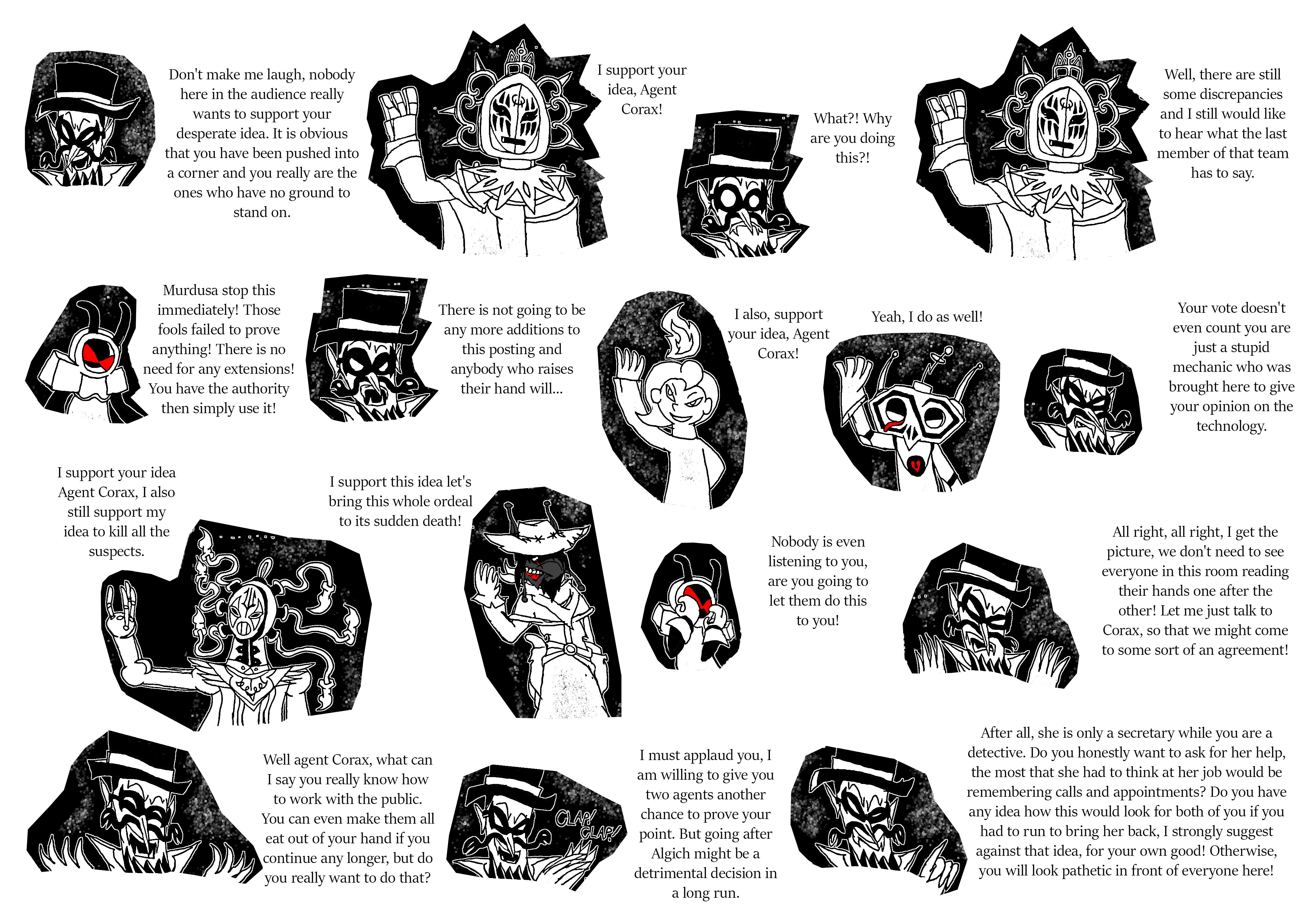 Don't make me laugh, nobody here in the audience really wants to support your desperate idea. It is obvious that you have been pushed into a corner and you really are the ones who have no ground to stand on.

I support your idea, Agent Corax!

What?! Why are you doing this?!

Well, there are still some discrepancies and I still would like to hear what the last member of that team has to say.

Murdusa stop this immediately! Those fools failed to prove anything! There is no need for any extensions! You have the authority then simply use it!

There is not going to be any more additions to this posting and anybody who raises their hand will...

I also, support your idea, Agent Corax!

Yeah, I do as well!

Your vote doesn't even count you are just a stupid mechanic who was brought here to give your opinion on the technology.

I support your idea Agent Corax, I also still support my idea to kill all the suspects.

I support this idea let's bring this whole ordeal to its sudden death!

Nobody is even listening to you, are you going to let them do this to you!

All right, all right, I get the picture, we don't need to see everyone in this room reading their hands one after the other! Let me just talk to Corax, so that we might come to some sort of an agreement!

Well agent Corax, what can I say you really know how to work with the public. You can even make them all eat out of your hand if you continue any longer, but do you really want to do that?

CLAP! CLAP!

I must applaud you, I am willing to give you two agents another chance to prove your point. But going after Algich might be a detrimental decision in a long run.

After all, she is only a secretary while you are a detective. Do you honestly want to ask for her help, the most that she had to think at her job would be remembering calls and appointments? Do you have any idea how this would look for both of you if you had to run to bring her back, I strongly suggest against that idea, for your own good! Otherwise, you will look pathetic in front of everyone here!