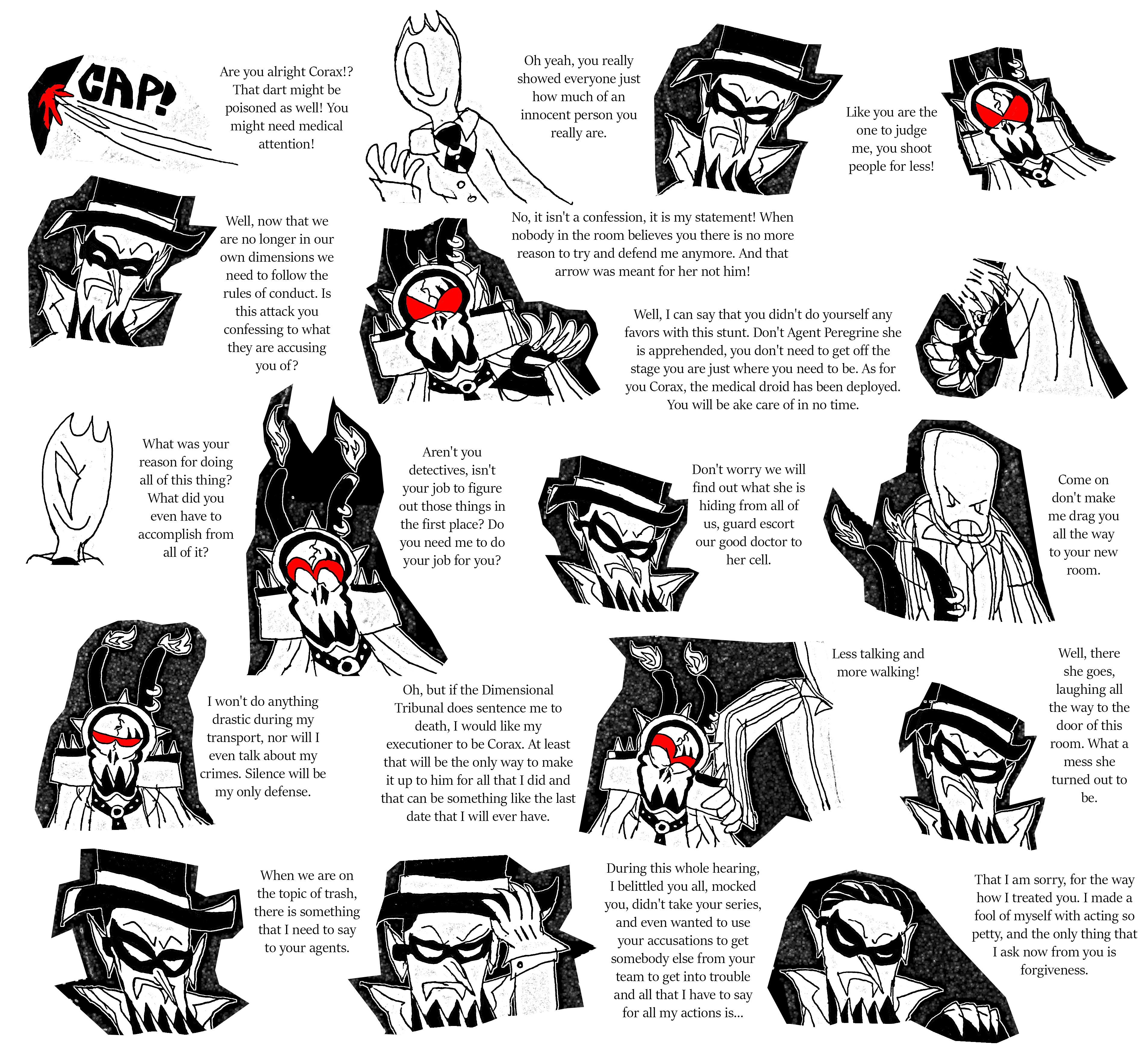 GAP!

Are you alright Corax!? That dart might be poisoned as well! You might need medical attention!

Oh yeah, you really showed everyone just how much of an innocent person you really are.

Like you are the one to judge me, you shoot people for less!

Well, now that we are no longer in our own dimensions we need to follow the rules of conduct. Is this attack you confessing to what they are accusing you of?

No, it isn't a confession, it is my statement! When nobody in the room believes you there is no more reason to try and defend me anymore. And that arrow was meant for her not him!

Well, I can say that you didn't do yourself any favors with this stunt. Don't Agent Peregrine she is apprehended, you don't need to get off the stage you are just where you need to be. As for you Corax, the medical droid has been deployed. You will be ake care of in no time.

What was your reason for doing all of this thing? What did you even have to accomplish from all of it?

Aren't you detectives, isn't your job to figure out those things in the first place? Do you need me to do your job for you?

Don't worry we will find out what she is hiding from all of us, guard escort our good doctor to her cell.

Come on don't make me drag you all the way to your new room.

I won't do anything drastic during my transport, nor will I even talk about my crimes. Silence will be my only defense.

Oh, but if the Dimensional Tribunal does sentence me to death, I would like my executioner to be Corax. At least that will be the only way to make it up to him for all that I did and that can be something like the last date that I will ever have.

Less talking and more walking!

Well, there she goes, laughing all the way to the door of this room. What a mess she turned out to be.

When we are on the topic of trash, there is something that I need to say to your agents.

During this whole hearing, I belittled you all, mocked you, didn't take your series, and even wanted to use your accusations to get somebody else from your team to get into trouble and all that I have to say for all my actions is...

That I am sorry, for the way how I treated you. I made a fool of myself with acting so petty, and the only thing that I ask now from you is forgiveness.