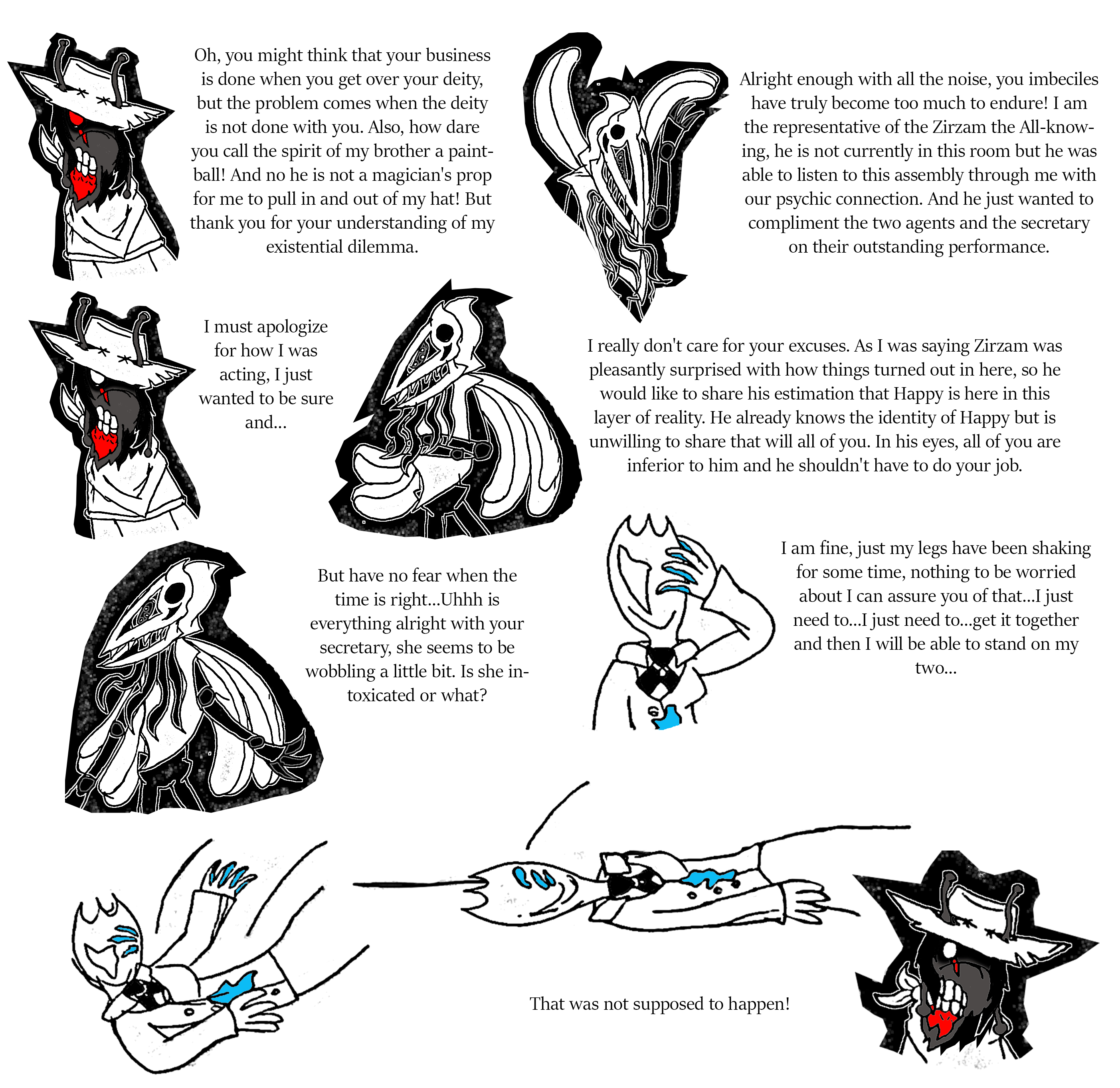 Oh, you might think that your business is done when you get over your deity, but the problem comes when the deity is not done with you. Also, how dare you call the spirit of my brother a paintball! And no he is not a magician's prop for me to pull in and out of my hat! But thank you for your understanding of my existential dilemma.

Alright enough with all the noise, you imbeciles have truly become too much to endure! I am the representative of the Zirzam the All-knowing, he is not currently in this room but he was able to listen to this assembly through me with our psychic connection. And he just wanted to compliment the two agents and the secretary on their outstanding performance.

I must apologize for how I was acting, I just wanted to be sure and...

I really don't care for your excuses. As I was saying Zirzam was pleasantly surprised with how things turned out in here, so he would like to share his estimation that Happy is here in this layer of reality. He already knows the identity of Happy but is unwilling to share that will all of you. In his eyes, all of you are inferior to him and he shouldn't have to do your job.

But have no fear when the time is right...Uhhh is everything alright with your secretary, she seems to be wobbling a little bit. Is she intoxicated or what?

I am fine, just my legs have been shaking for some time, nothing to be worried about I can assure you of that...I just need to...I just need to...get it together and then I will be able to stand on my two...

That was not supposed to happen!