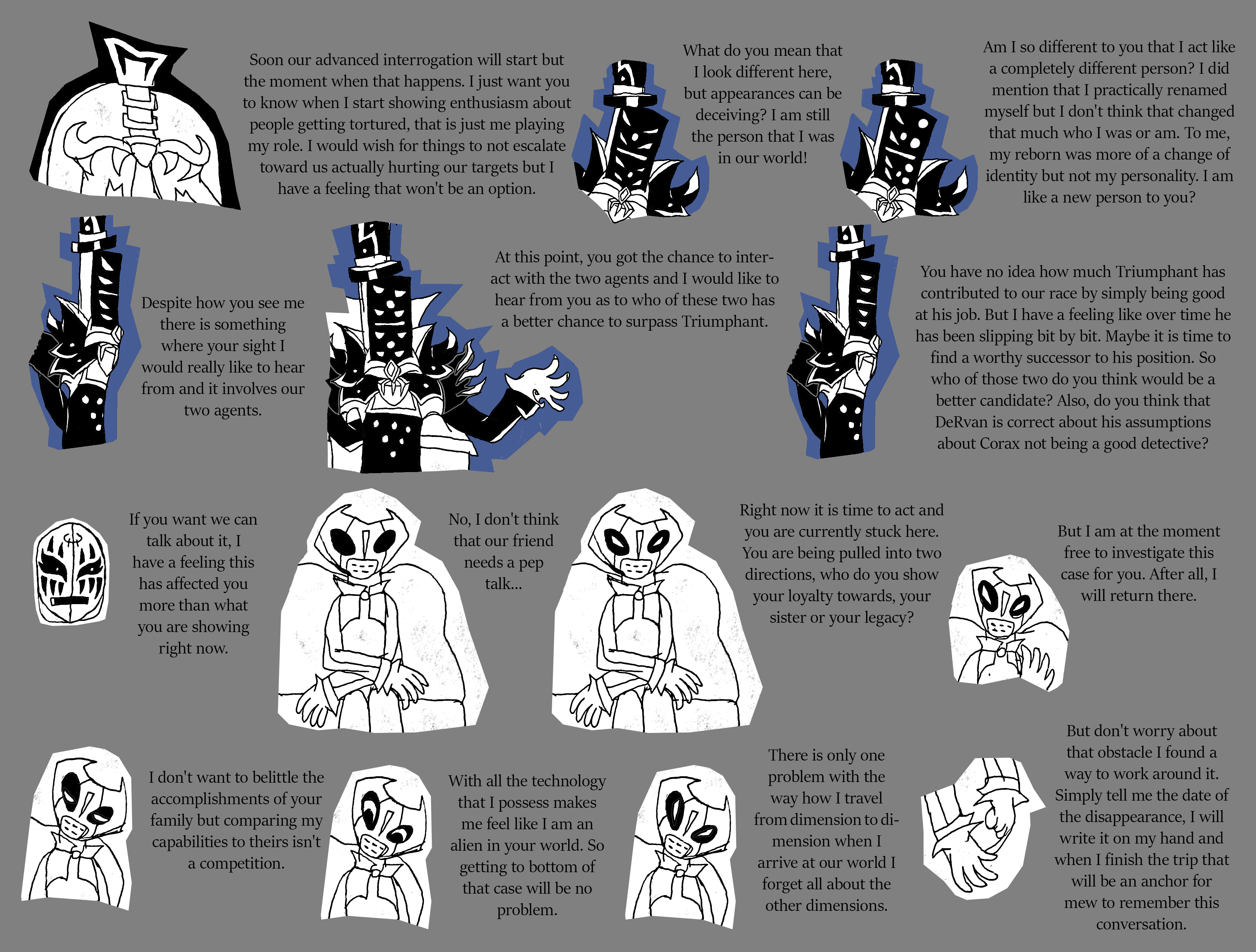 Soon our advanced interrogation will start but the moment when that happens. I just want you to know when I start showing enthusiasm about people getting tortured, that is just me playing my role. I would wish for things to not escalate toward us actually hurting our targets but I have a feeling that won't be an option.

What do you mean that I look different here, but appearances can be deceiving? I am still the person that I was in our world!

Am I so different to you that I act like a completely different person? I did mention that I practically renamed myself but I don't think that changed that much who I was or am. To me, my reborn was more of a change of identity but not my personality. I am like a new person to you?

Despite how you see me there is something where your sight I would really like to hear from and it involves our two agents.

At this point, you got the chance to interact with the two agents and I would like to hear from you as to who of these two has a better chance to surpass Triumphant.

You have no idea how much Triumphant has contributed to our race by simply being good at his job. But I have a feeling like over time he has been slipping bit by bit. Maybe it is time to find a worthy successor to his position. So who of those two do you think would be a better candidate? Also, do you think that DeRvan is correct about his assumptions about Corax not being a good detective?

If you want we can talk about it, I have a feeling this has affected you more than what you are showing right now.

No, I don't think that our friend needs a pep talk...

Right now it is time to act and you are currently stuck here. You are being pulled into two directions, who do you show your loyalty towards, your sister or your legacy?

But I am at the moment free to investigate this case for you. After all, I will return there.

I don't want to belittle the accomplishments of your family but comparing my capabilities to theirs isn't a competition.

With all the technology that I possess makes me feel like I am an alien in your world. So getting to bottom of that case will be no problem.

There is only one problem with the way how I travel from dimension to dimension when I arrive at our world I forget all about the other dimensions.

But don't worry about that obstacle I found a way to work around it. Simply tell me the date of the disappearance, I will write it on my hand and when I finish the trip that will be an anchor for mew to remember this conversation.